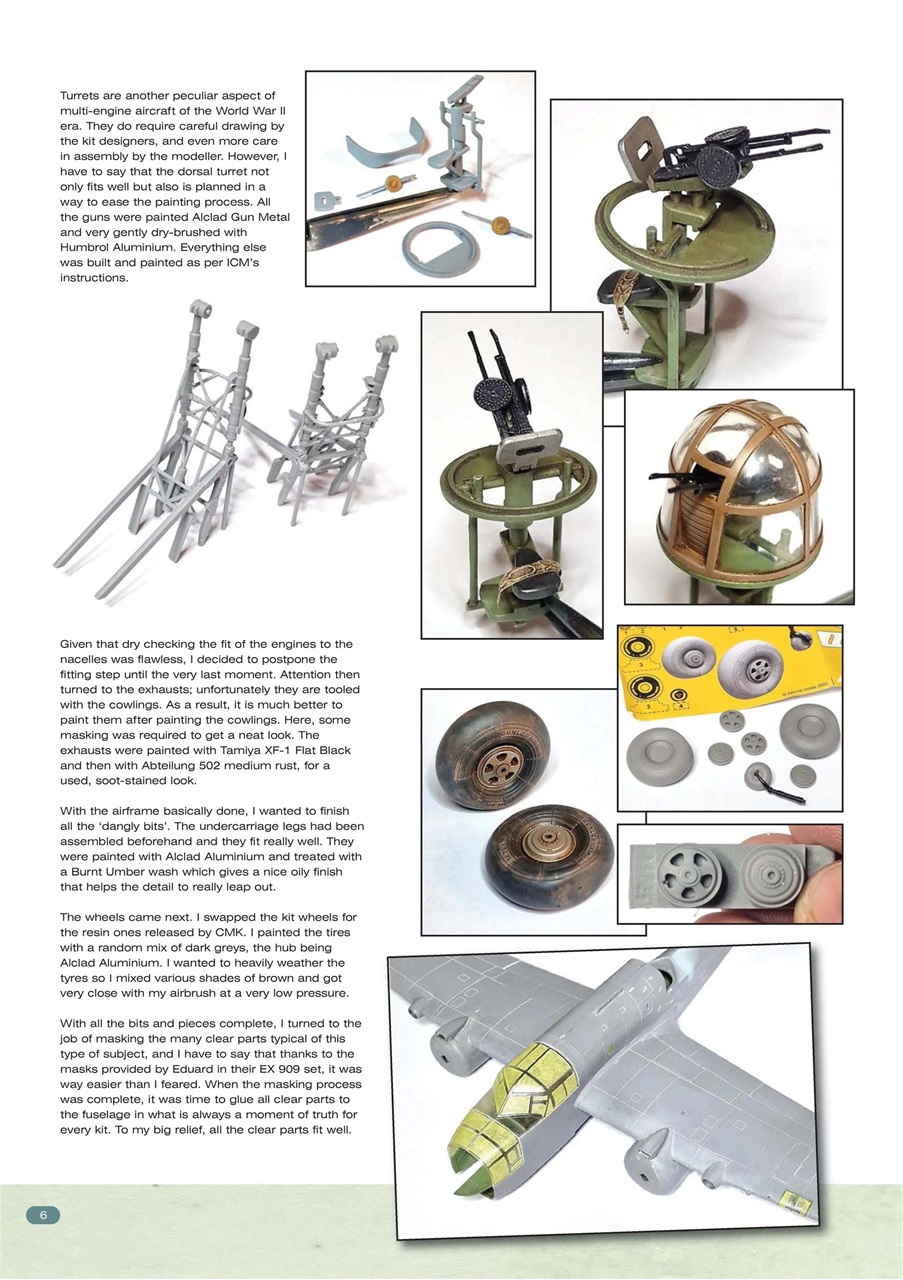 Turrets are another peculiar aspect of multi-engine aircraft of the World War II era. They do require careful drawing by the kit designers, and even more care in assembly by the modeller. However, I have to say that the dorsal turret not only fits well but also is planned in a way to ease the painting process. All the guns were painted Alclad Gun Metal and very gently dry-brushed with Humbrol Aluminium. Everything else was built and painted as per ICM's instructions.

Given that dry checking the fit of the engines to the nacelles was flawless, I decided to postpone the fitting step until the very last moment. Attention then turned to the exhausts; unfortunately they are tooled with the cowlings. As a result, it is much better to paint them after painting the cowlings. Here, some masking was required to get a neat look. The exhausts were painted with Tamiya XF-1 Flat Black and then with Abteilung 502 medium rust, for a used, soot-stained look.

With the airframe basically done, I wanted to finish all the 'dangly bits'. The undercarriage legs had been assembled beforehand and they fit really well. They were painted with Alclad Aluminium and treated with a Burnt Umber wash which gives a nice oily finish that helps the detail to really leap out.

The wheels came next. I swapped the kit wheels for the resin ones released by CMK. I painted the tires with a random mix of dark greys, the hub being Alclad Aluminium. I wanted to heavily weather the tyres so I mixed various shades of brown and got very close with my airbrush at a very low pressure.

With all the bits and pieces complete, I turned to the job of masking the many clear parts typical of this type of subject, and I have to say that thanks to the masks provided by Eduard in their EX 909 set, it was way easier than I feared. When the masking process was complete, it was time to glue all clear parts to the fuselage in what is always a moment of truth for every kit. To my big relief, all the clear parts fit well.

6