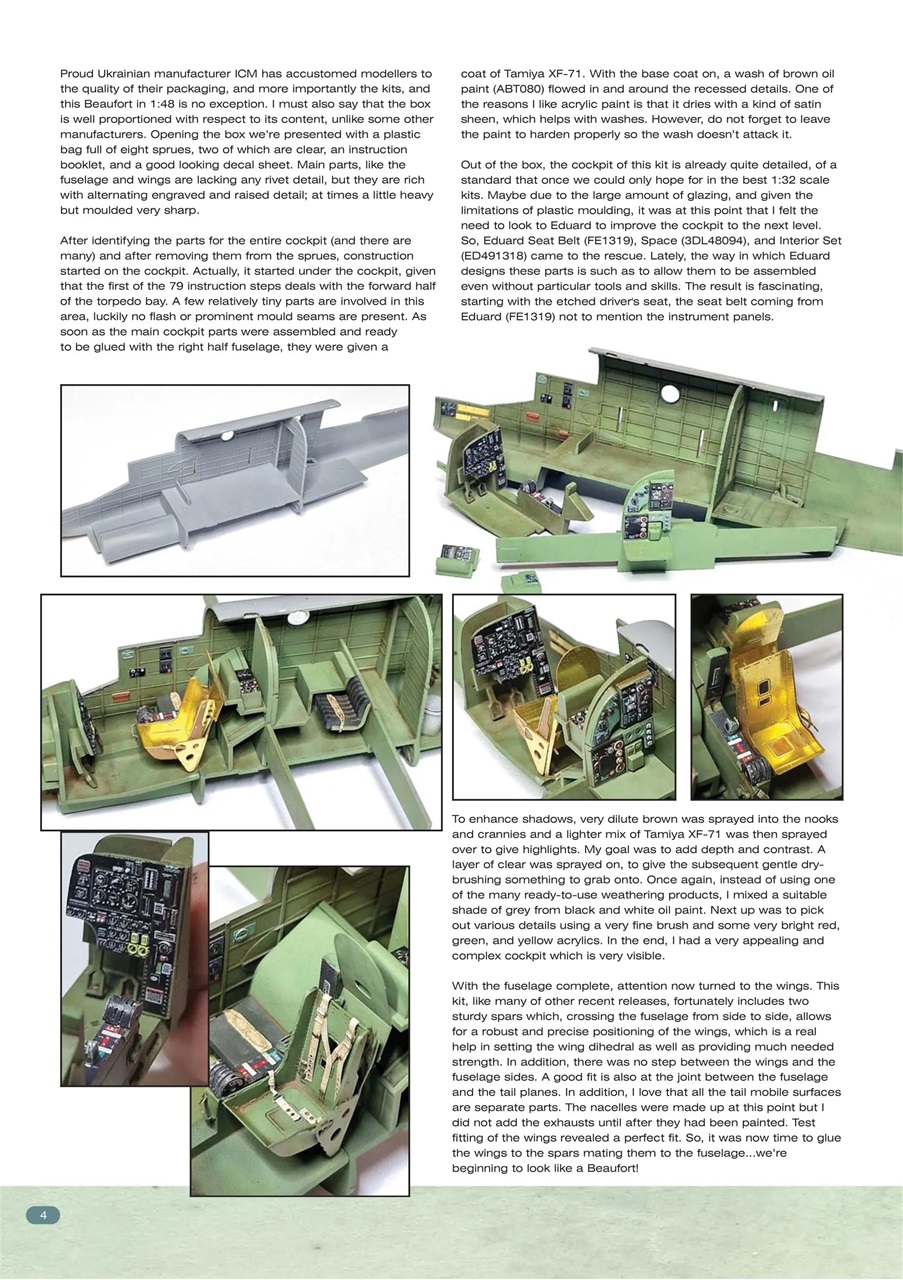 Proud Ukrainian manufacturer ICM has accustomed modellers to the quality of their packaging, and more importantly the kits, and this Beaufort in 1:48 is no exception. I must also say that the box is well proportioned with respect to its content, unlike some other manufacturers. Opening the box we're presented with a plastic bag full of eight sprues, two of which are clear, an instruction booklet, and a good looking decal sheet. Main parts, like the fuselage and wings are lacking any rivet detail, but they are rich with alternating engraved and raised detail; at times a little heavy but moulded very sharp.

After identifying the parts for the entire cockpit (and there are many) and after removing them from the sprues, construction started on the cockpit. Actually, it started under the cockpit, given that the first of the 79 instruction steps deals with the forward half of the torpedo bay. A few relatively tiny parts are involved in this area, luckily no flash or prominent mould seams are present. As soon as the main cockpit parts were assembled and ready to be glued with the right half fuselage, they were given a coat of Tamiya XF-71. With the base coat on, a wash of brown oil paint (ABT080) flowed in and around the recessed details. One of the reasons I like acrylic paint is that it dries with a kind of satin sheen, which helps with washes. However, do not forget to leave the paint to harden properly so the wash doesn't attack it.

Out of the box, the cockpit of this kit is already quite detailed, of a standard that once we could only hope for in the best 1:32 scale kits. Maybe due to the large amount of glazing, and given the limitations of plastic moulding, it was at this point that I felt the need to look to Eduard to improve the cockpit to the next level. So, Eduard Seat Belt (FE1319), Space (3DL48094), and Interior Set (ED491318) came to the rescue. Lately, the way in which Eduard designs these parts is such as to allow them to be assembled even without particular tools and skills. The result is fascinating, starting with the etched driver's seat, the seat belt coming from Eduard (FE1319) not to mention the instrument panels.

To enhance shadows, very dilute brown was sprayed into the nooks and crannies and a lighter mix of Tamiya XF-71 was then sprayed over to give highlights. My goal was to add depth and contrast. A layer of clear was sprayed on, to give the subsequent gentle dry-brushing something to grab onto. Once again, instead of using one of the many ready-to-use weathering products, I mixed a suitable shade of grey from black and white oil paint. Next up was to pick out various details using a very fine brush and some very bright red, green, and yellow acrylics. In the end, I had a very appealing and complex cockpit which is very visible.

With the fuselage complete, attention now turned to the wings. This kit, like many of other recent releases, fortunately includes two sturdy spars which, crossing the fuselage from side to side, allows for a robust and precise positioning of the wings, which is a real help in setting the wing dihedral as well as providing much needed strength. In addition, there was no step between the wings and the fuselage sides. A good fit is also at the joint between the fuselage and the tail planes. In addition, I love that all the tail mobile surfaces are separate parts. The nacelles were made up at this point but I did not add the exhausts until after they had been painted. Test fitting of the wings revealed a perfect fit. So, it was now time to glue the wings to the spars mating them to the fuselage...we're beginning to look like a Beaufort!

4