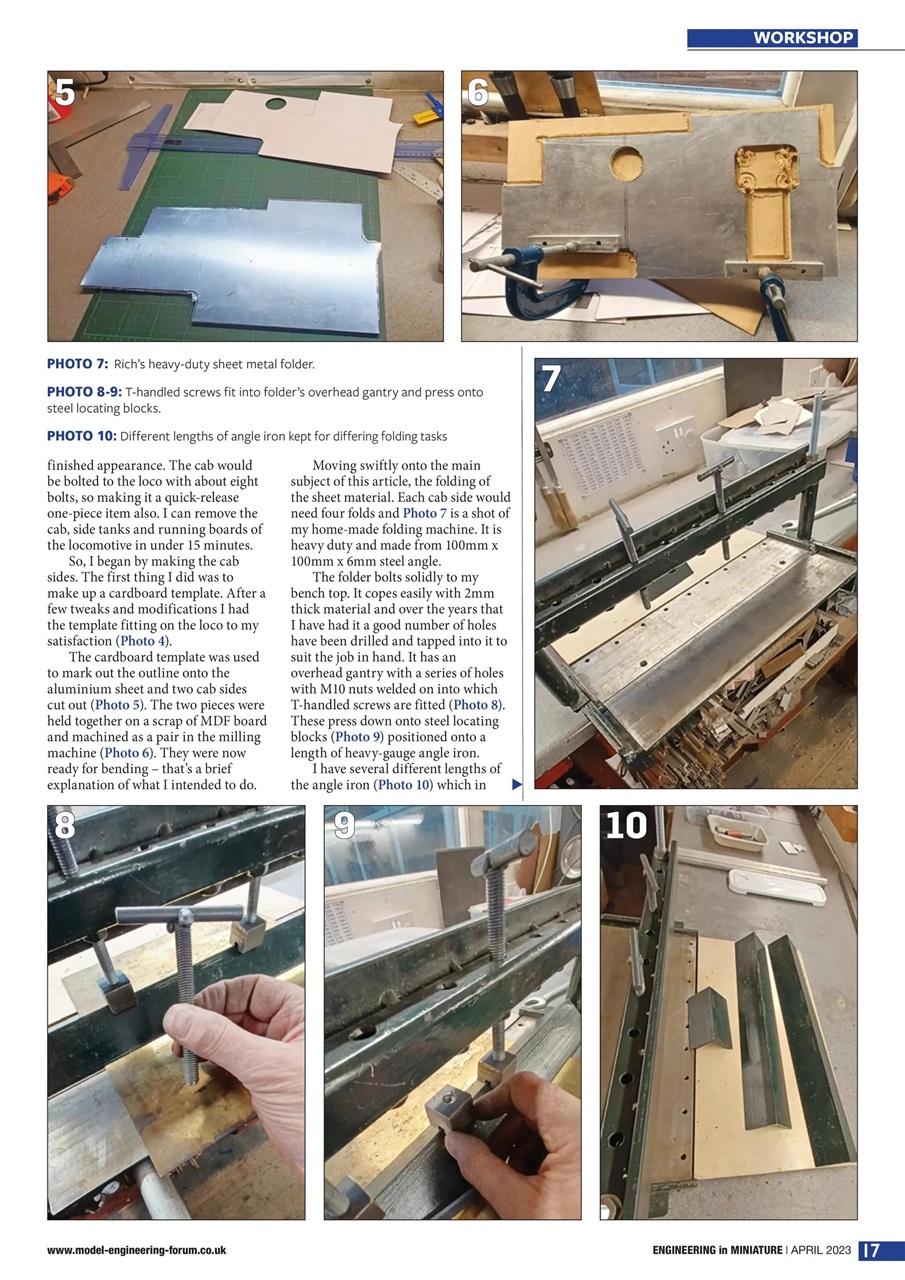 WORKSHOP

5

6

PHOTO 7: Rich's heavy-duty sheet metal folder.

PHOTO 8-9: T-handled screws fit into folder's overhead gantry and press onto steel locating blocks.

PHOTO 10: Different lengths of angle iron kept for differing folding tasks

7

finished appearance. The cab would be bolted to the loco with about eight bolts, so making it a quick-release one-piece item also. I can remove the cab, side tanks and running boards of the locomotive in under 15 minutes.

So, I began by making the cab sides. The first thing I did was to make up a cardboard template. After a few tweaks and modifications I had the template fitting on the loco to my satisfaction (Photo 4).

The cardboard template was used to mark out the outline onto the aluminium sheet and two cab sides cut out (Photo 5). The two pieces were held together on a scrap of MDF board and machined as a pair in the milling machine (Photo 6). They were now ready for bending – that's a brief explanation of what I intended to do.

Moving swiftly onto the main subject of this article, the folding of the sheet material. Each cab side would need four folds and Photo 7 is a shot of my home-made folding machine. It is heavy duty and made from 100mm x 100mm x 6mm steel angle.

The folder bolts solidly to my bench top. It copes easily with 2mm thick material and over the years that I have had it a good number of holes have been drilled and tapped into it to suit the job in hand. It has an overhead gantry with a series of holes with M10 nuts welded on into which T-handled screws are fitted (Photo 8). These press down onto steel locating blocks (Photo 9) positioned onto a length of heavy-gauge angle iron.

I have several different lengths of the angle iron (Photo 10) which in

8

9

10

www.model-engineering-forum.co.uk

ENGINEERING in MINIATURE | APRIL 2023 17