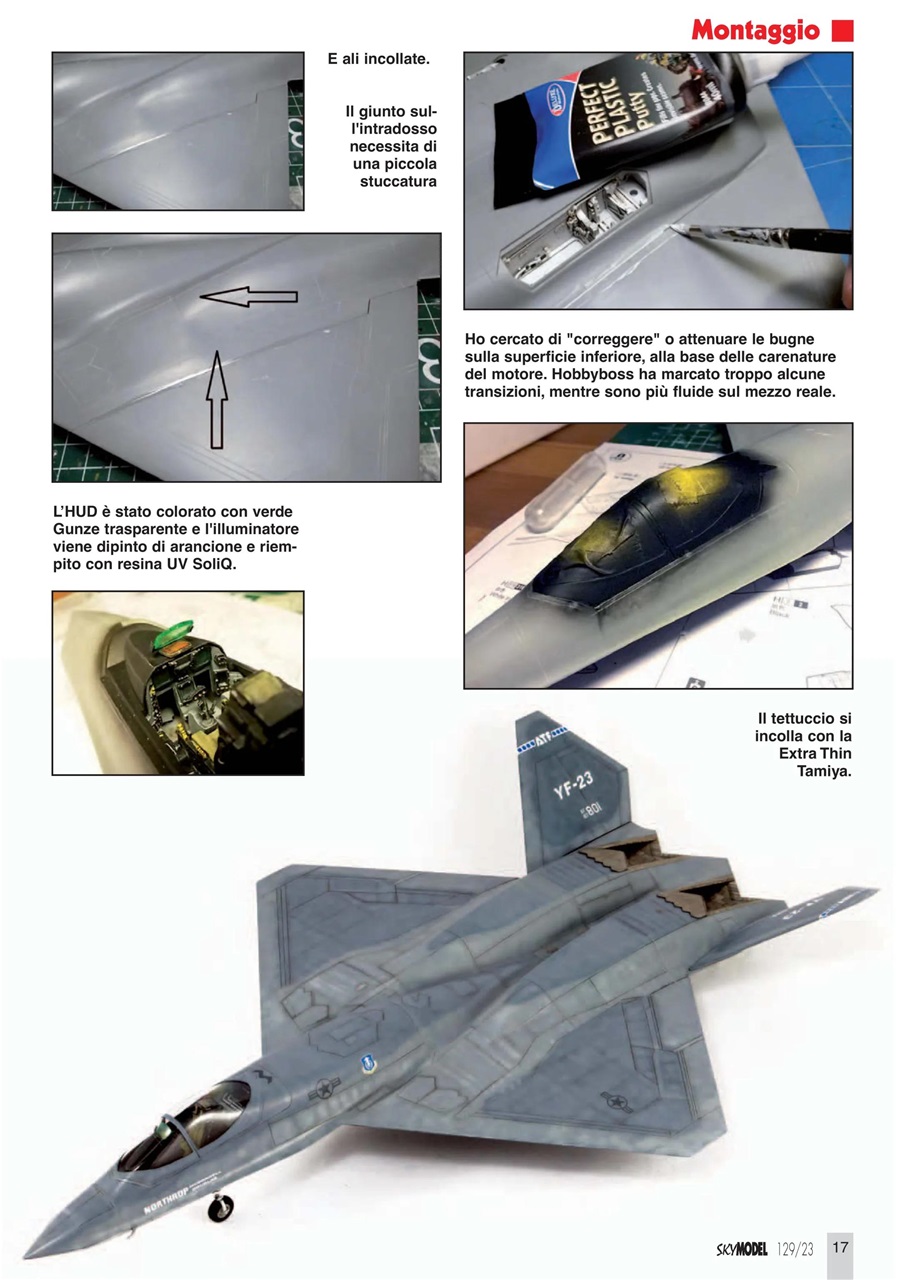 Montaggio

E ali incollate.

Il giunto sull'intradosso necessita di una piccola stuccatura

PERFECT PLASTIC Putty

Ho cercato di "correggere" o attenuare le bugne sulla superficie inferiore, alla base delle carenature del motore. Hobbyboss ha marcato troppo alcune transizioni, mentre sono più fluide sul mezzo reale.

L'HUD è stato colorato con verde Gunze trasparente e l'illuminatore viene dipinto di arancione e riempito con resina UV SoliQ.

Il tettuccio si incolla con la Extra Thin Tamiya.

ATF
YF-23
801

NORTHROP

SKYMODEL 129/23 17