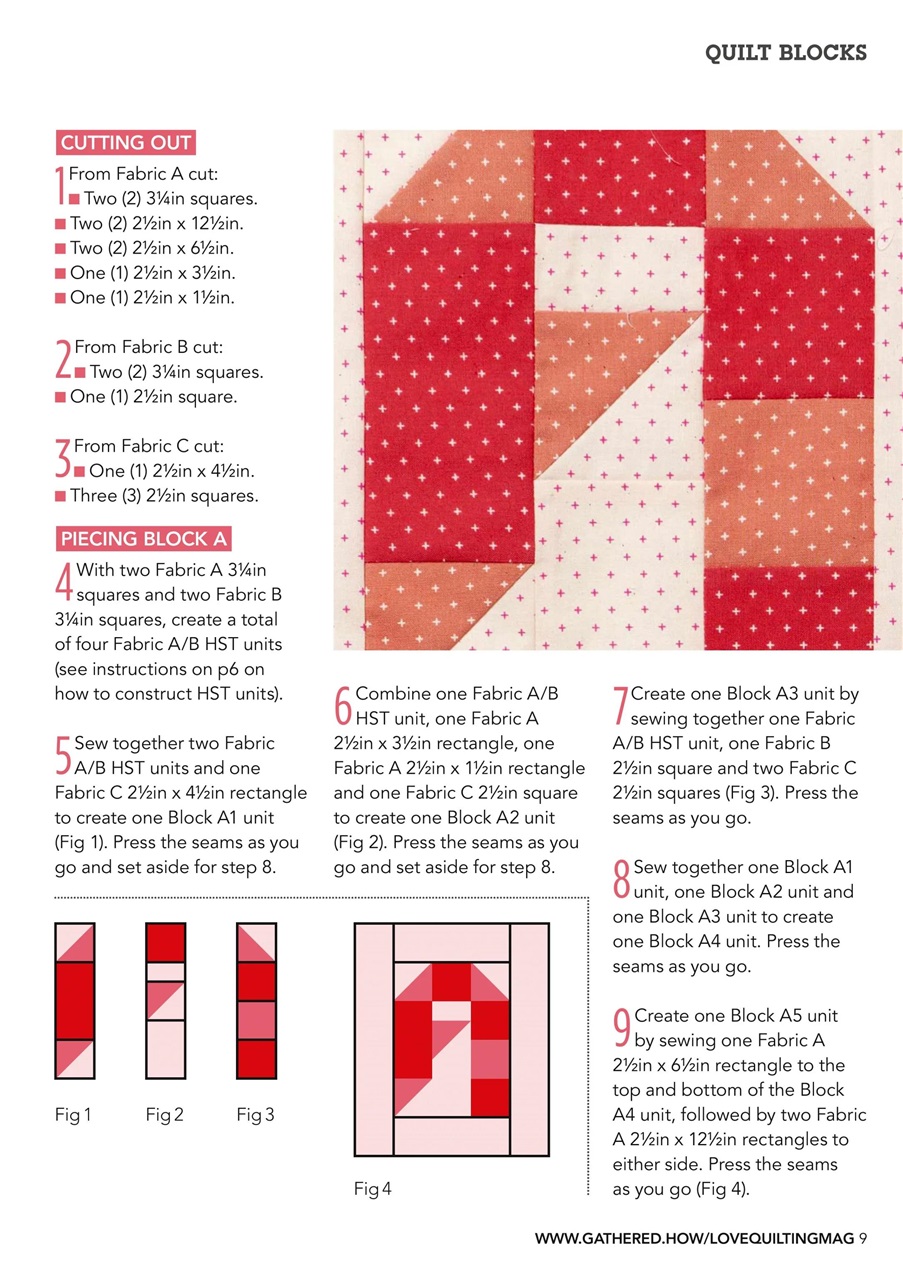 QUILT BLOCKS

CUTTING OUT

1 From Fabric A cut:
■ Two (2) 3¼in squares.
■ Two (2) 2½in x 12½in.
■ Two (2) 2½in x 6½in.
■ One (1) 2½in x 3½in.
■ One (1) 2½in x 1½in.

2 From Fabric B cut:
■ Two (2) 3¼in squares.
■ One (1) 2½in square.

3 From Fabric C cut:
■ One (1) 2½in x 4½in.
■ Three (3) 2½in squares.

PIECING BLOCK A

4 With two Fabric A 3¼in squares and two Fabric B 3¼in squares, create a total of four Fabric A/B HST units (see instructions on p6 on how to construct HST units).

5 Sew together two Fabric A/B HST units and one Fabric C 2½in x 4½in rectangle to create one Block A1 unit (Fig 1). Press the seams as you go and set aside for step 8.

6 Combine one Fabric A/B HST unit, one Fabric A 2½in x 3½in rectangle, one Fabric A 2½in x 1½in rectangle and one Fabric C 2½in square to create one Block A2 unit (Fig 2). Press the seams as you go and set aside for step 8.

7 Create one Block A3 unit by sewing together one Fabric A/B HST unit, one Fabric B 2½in square and two Fabric C 2½in squares (Fig 3). Press the seams as you go.

8 Sew together one Block A1 unit, one Block A2 unit and one Block A3 unit to create one Block A4 unit. Press the seams as you go.

9 Create one Block A5 unit by sewing one Fabric A 2½in x 6½in rectangle to the top and bottom of the Block A4 unit, followed by two Fabric A 2½in x 12½in rectangles to either side. Press the seams as you go (Fig 4).

Fig 1

Fig 2

Fig 3

Fig 4

WWW.GATHERED.HOW/LOVEQUILTINGMAG 9