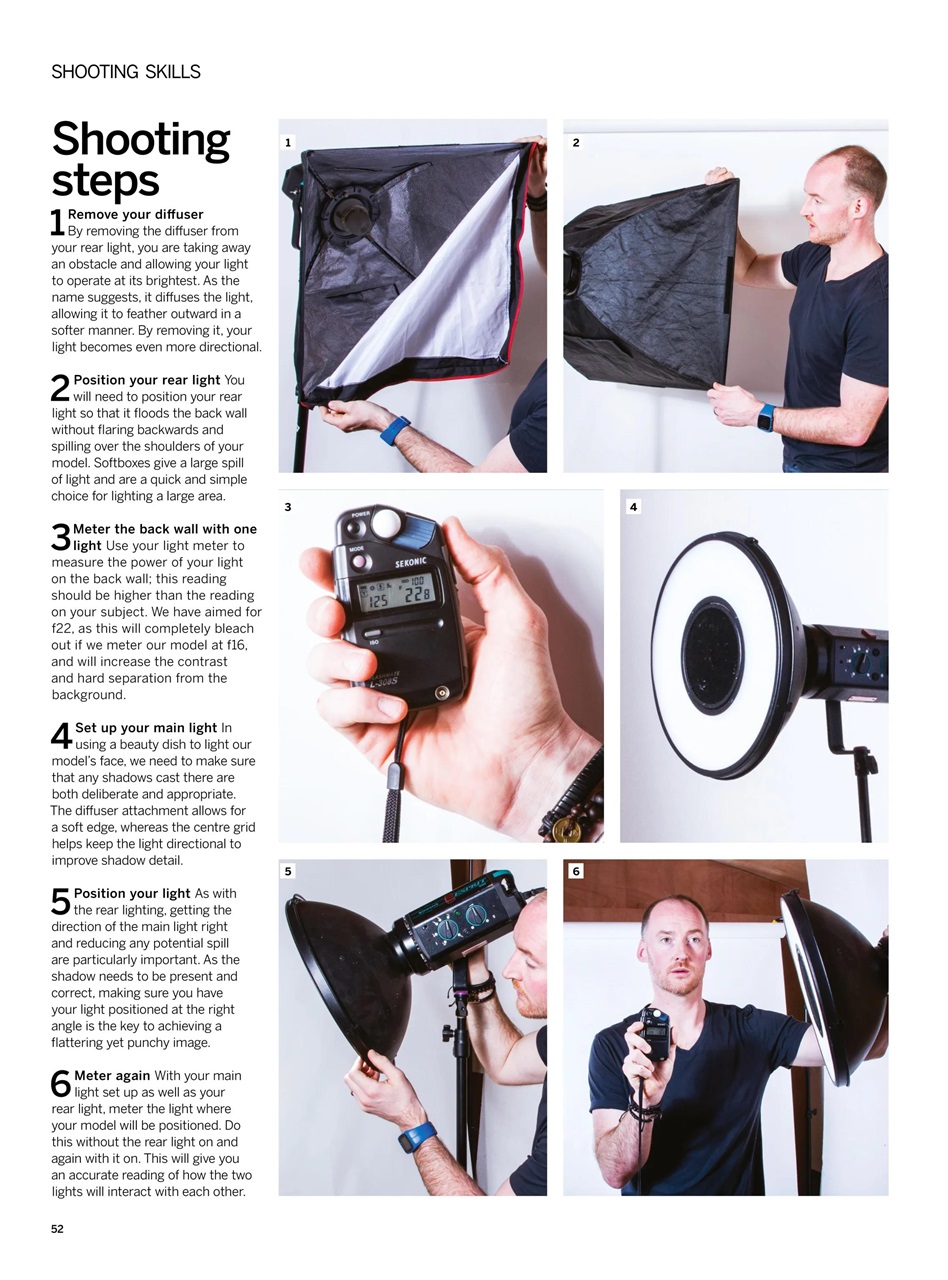 SHOOTING SKILLS

Shooting steps

1 Remove your diffuser By removing the diffuser from your rear light, you are taking away an obstacle and allowing your light to operate at its brightest. As the name suggests, it diffuses the light, allowing it to feather outward in a softer manner. By removing it, your light becomes even more directional.

2 Position your rear light You will need to position your rear light so that it floods the back wall without flaring backwards and spilling over the shoulders of your model. Softboxes give a large spill of light and are a quick and simple choice for lighting a large area.

3 Meter the back wall with one light Use your light meter to measure the power of your light on the back wall; this reading should be higher than the reading on your subject. We have aimed for f22, as this will completely bleach out if we meter our model at f16, and will increase the contrast and hard separation from the background.

4 Set up your main light In using a beauty dish to light our model's face, we need to make sure that any shadows cast there are both deliberate and appropriate. The diffuser attachment allows for a soft edge, whereas the centre grid helps keep the light directional to improve shadow detail.

5 Position your light As with the rear lighting, getting the direction of the main light right and reducing any potential spill are particularly important. As the shadow needs to be present and correct, making sure you have your light positioned at the right angle is the key to achieving a flattering yet punchy image.

6 Meter again With your main light set up as well as your rear light, meter the light where your model will be positioned. Do this without the rear light on and again with it on. This will give you an accurate reading of how the two lights will interact with each other.

1

2

3

POWER

MODE

SEKONIC

100

125 22 8

ISO

L-308S

4

5

6

52