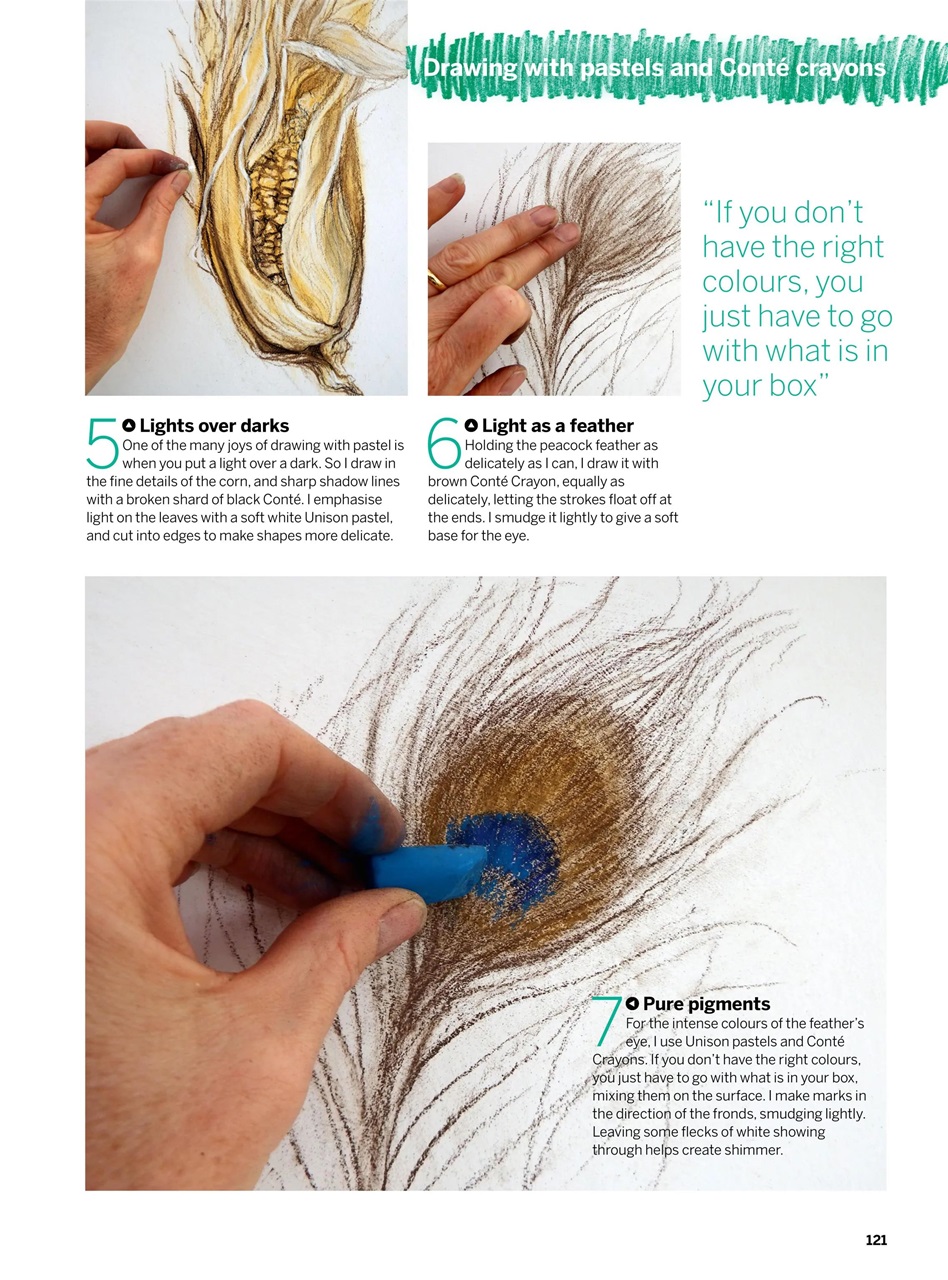 Drawing with pastels and Conté crayons

"If you don't have the right colours, you just have to go with what is in your box"

5 Lights over darks
One of the many joys of drawing with pastel is when you put a light over a dark. So I draw in the fine details of the corn, and sharp shadow lines with a broken shard of black Conté. I emphasise light on the leaves with a soft white Unison pastel, and cut into edges to make shapes more delicate.

6 Light as a feather
Holding the peacock feather as delicately as I can, I draw it with brown Conté Crayon, equally as delicately, letting the strokes float off at the ends. I smudge it lightly to give a soft base for the eye.

7 Pure pigments
For the intense colours of the feather's eye, I use Unison pastels and Conté Crayons. If you don't have the right colours, you just have to go with what is in your box, mixing them on the surface. I make marks in the direction of the fronds, smudging lightly. Leaving some flecks of white showing through helps create shimmer.

121