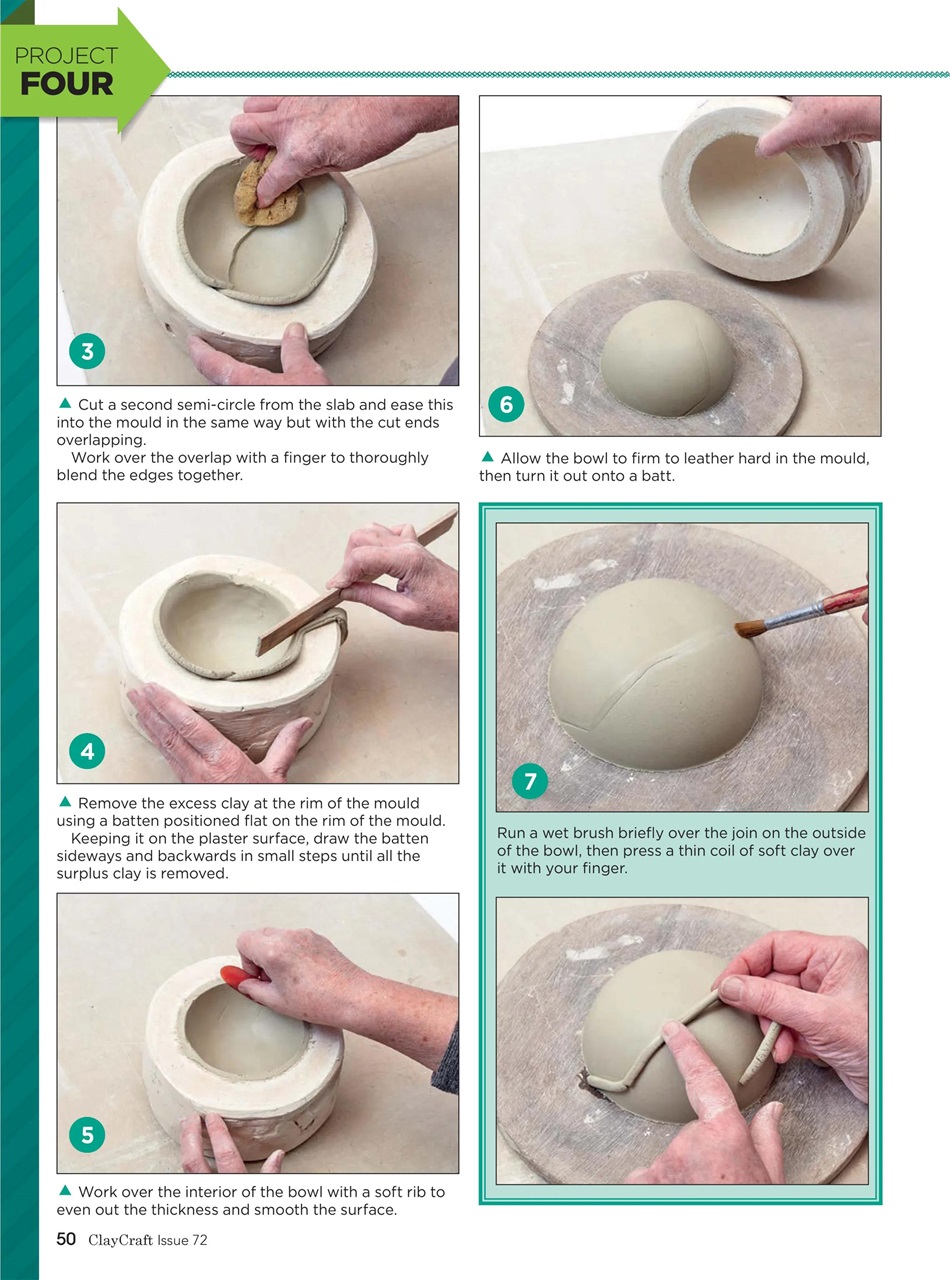 PROJECT
FOUR

3

▲ Cut a second semi-circle from the slab and ease this into the mould in the same way but with the cut ends overlapping.
Work over the overlap with a finger to thoroughly blend the edges together.

4

▲ Remove the excess clay at the rim of the mould using a batten positioned flat on the rim of the mould.
Keeping it on the plaster surface, draw the batten sideways and backwards in small steps until all the surplus clay is removed.

5

▲ Work over the interior of the bowl with a soft rib to even out the thickness and smooth the surface.

6

▲ Allow the bowl to firm to leather hard in the mould, then turn it out onto a batt.

7

Run a wet brush briefly over the join on the outside of the bowl, then press a thin coil of soft clay over it with your finger.

50 ClayCraft Issue 72