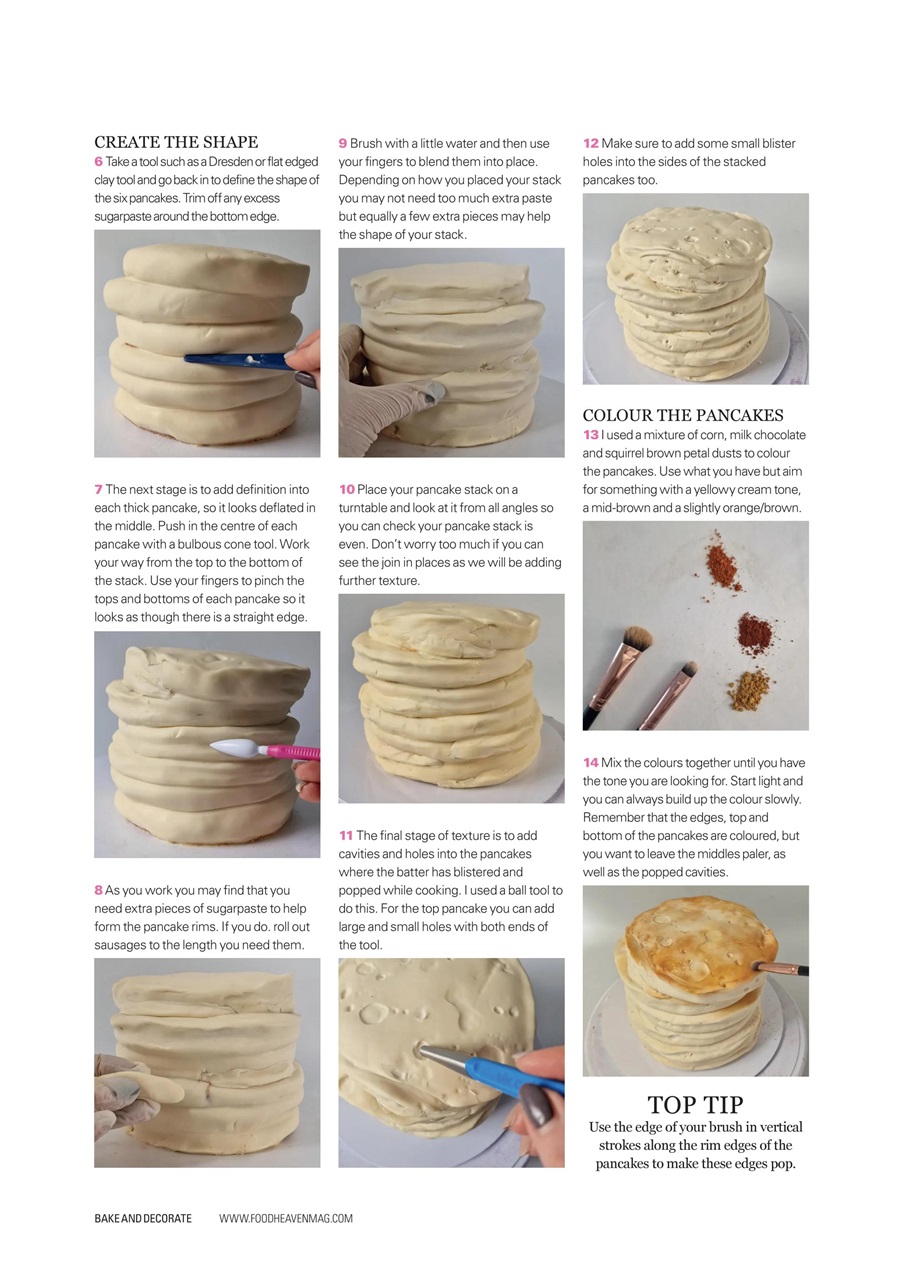 CREATE THE SHAPE

6 Take a tool such as a Dresden or flat edged clay tool and go back in to define the shape of the six pancakes. Trim off any excess sugarpaste around the bottom edge.

7 The next stage is to add definition into each thick pancake, so it looks deflated in the middle. Push in the centre of each pancake with a bulbous cone tool. Work your way from the top to the bottom of the stack. Use your fingers to pinch the tops and bottoms of each pancake so it looks as though there is a straight edge.

8 As you work you may find that you need extra pieces of sugarpaste to help form the pancake rims. If you do. roll out sausages to the length you need them.

9 Brush with a little water and then use your fingers to blend them into place. Depending on how you placed your stack you may not need too much extra paste but equally a few extra pieces may help the shape of your stack.

10 Place your pancake stack on a turntable and look at it from all angles so you can check your pancake stack is even. Don't worry too much if you can see the join in places as we will be adding further texture.

11 The final stage of texture is to add cavities and holes into the pancakes where the batter has blistered and popped while cooking. I used a ball tool to do this. For the top pancake you can add large and small holes with both ends of the tool.

12 Make sure to add some small blister holes into the sides of the stacked pancakes too.

COLOUR THE PANCAKES

13 I used a mixture of corn, milk chocolate and squirrel brown petal dusts to colour the pancakes. Use what you have but aim for something with a yellowy cream tone, a mid-brown and a slightly orange/brown.

14 Mix the colours together until you have the tone you are looking for. Start light and you can always build up the colour slowly. Remember that the edges, top and bottom of the pancakes are coloured, but you want to leave the middles paler, as well as the popped cavities.

TOP TIP

Use the edge of your brush in vertical strokes along the rim edges of the pancakes to make these edges pop.

BAKE AND DECORATE WWW.FOODHEAVENMAG.COM