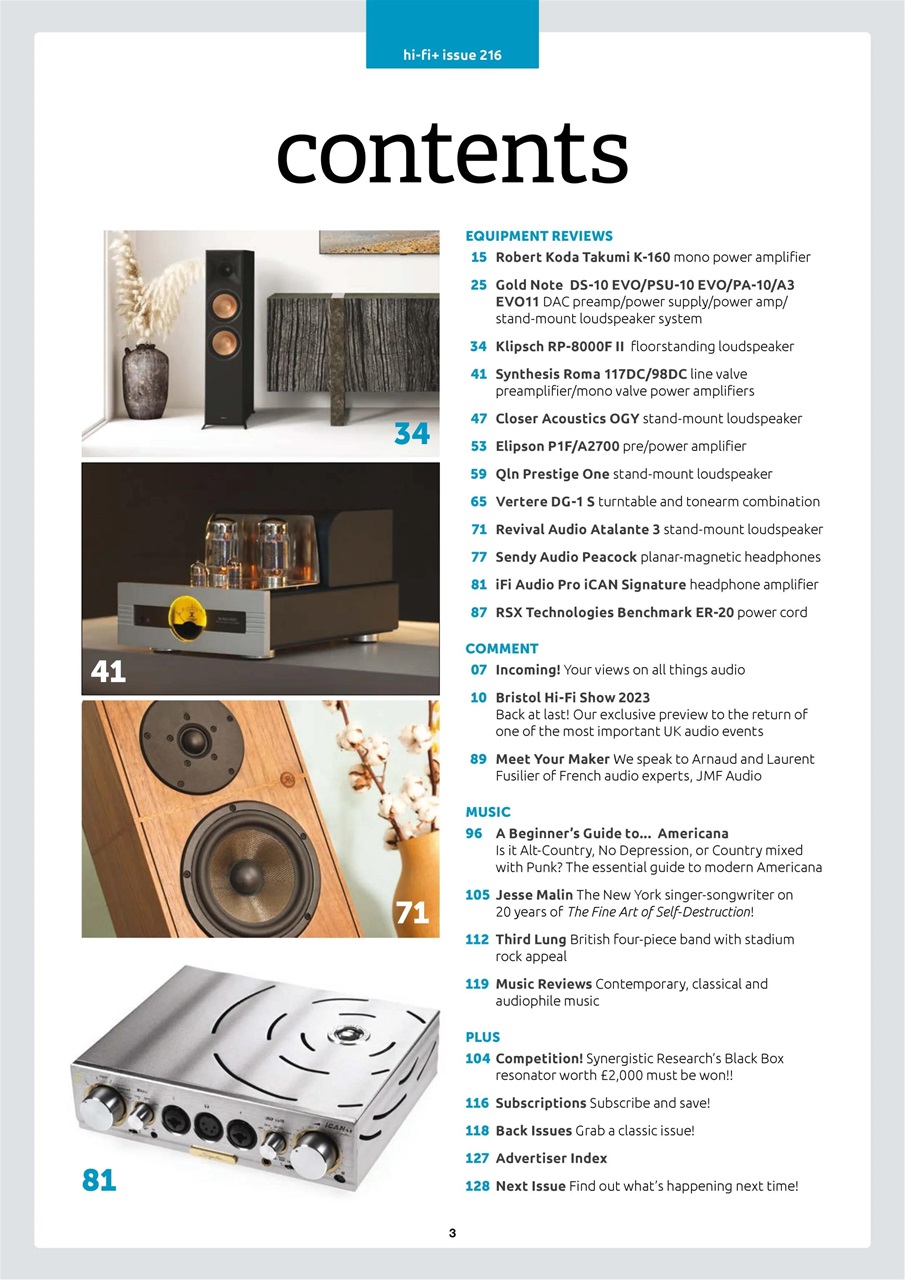 hi-fi+ issue 216

contents

34

41

71

81

EQUIPMENT REVIEWS
15 Robert Koda Takumi K-160 mono power amplifier

25 Gold Note DS-10 EVO/PSU-10 EVO/PA-10/A3 EVO11 DAC preamp/power supply/power amp/ stand-mount loudspeaker system

34 Klipsch RP-8000F II floorstanding loudspeaker

41 Synthesis Roma 117DC/98DC line valve preamplifier/mono valve power amplifiers

47 Closer Acoustics OGY stand-mount loudspeaker

53 Elipson P1F/A2700 pre/power amplifier

59 Qln Prestige One stand-mount loudspeaker

65 Vertere DG-1 S turntable and tonearm combination

71 Revival Audio Atalante 3 stand-mount loudspeaker

77 Sendy Audio Peacock planar-magnetic headphones

81 iFi Audio Pro iCAN Signature headphone amplifier

87 RSX Technologies Benchmark ER-20 power cord

COMMENT
07 Incoming! Your views on all things audio

10 Bristol Hi-Fi Show 2023 Back at last! Our exclusive preview to the return of one of the most important UK audio events

89 Meet Your Maker We speak to Arnaud and Laurent Fusilier of French audio experts, JMF Audio

MUSIC
96 A Beginner's Guide to... Americana Is it Alt-Country, No Depression, or Country mixed with Punk? The essential guide to modern Americana

105 Jesse Malin The New York singer-songwriter on 20 years of The Fine Art of Self-Destruction!

112 Third Lung British four-piece band with stadium rock appeal

119 Music Reviews Contemporary, classical and audiophile music

PLUS
104 Competition! Synergistic Research's Black Box resonator worth £2,000 must be won!!

116 Subscriptions Subscribe and save!

118 Back Issues Grab a classic issue!

127 Advertiser Index

128 Next Issue Find out what's happening next time!

3