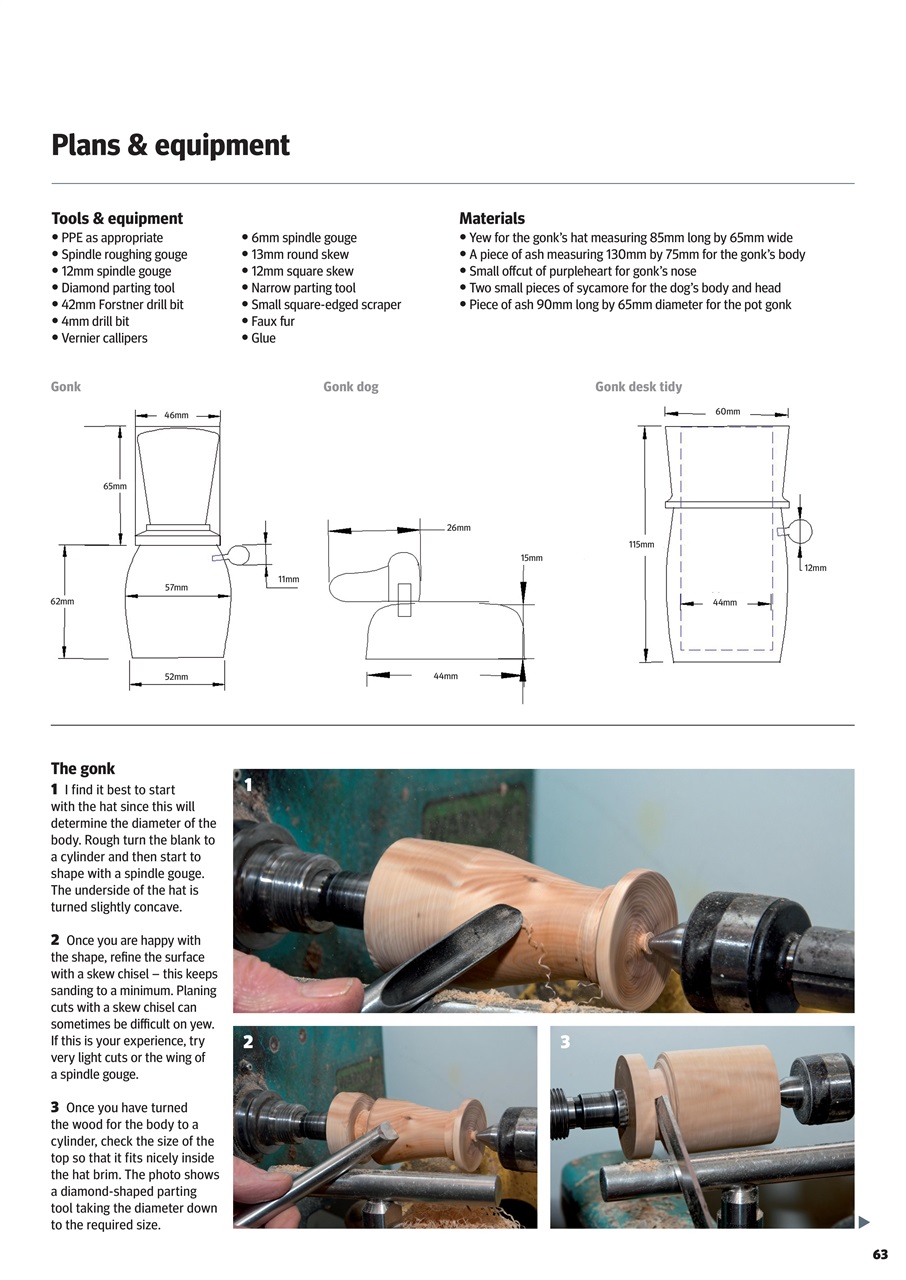 Plans & equipment

Tools & equipment
• PPE as appropriate
• Spindle roughing gouge
• 12mm spindle gouge
• Diamond parting tool
• 42mm Forstner drill bit
• 4mm drill bit
• Vernier callipers

• 6mm spindle gouge
• 13mm round skew
• 12mm square skew
• Narrow parting tool
• Small square-edged scraper
• Faux fur
• Glue

Materials
• Yew for the gonk's hat measuring 85mm long by 65mm wide
• A piece of ash measuring 130mm by 75mm for the gonk's body
• Small offcut of purpleheart for gonk's nose
• Two small pieces of sycamore for the dog's body and head
• Piece of ash 90mm long by 65mm diameter for the pot gonk

Gonk

46mm
65mm
11mm
57mm
62mm
52mm

Gonk dog

26mm
15mm
44mm

Gonk desk tidy

60mm
115mm
12mm
44mm

The gonk
1 I find it best to start with the hat since this will determine the diameter of the body. Rough turn the blank to a cylinder and then start to shape with a spindle gouge. The underside of the hat is turned slightly concave.

2 Once you are happy with the shape, refine the surface with a skew chisel – this keeps sanding to a minimum. Planing cuts with a skew chisel can sometimes be difficult on yew. If this is your experience, try very light cuts or the wing of a spindle gouge.

3 Once you have turned the wood for the body to a cylinder, check the size of the top so that it fits nicely inside the hat brim. The photo shows a diamond-shaped parting tool taking the diameter down to the required size.

1

2

3

63