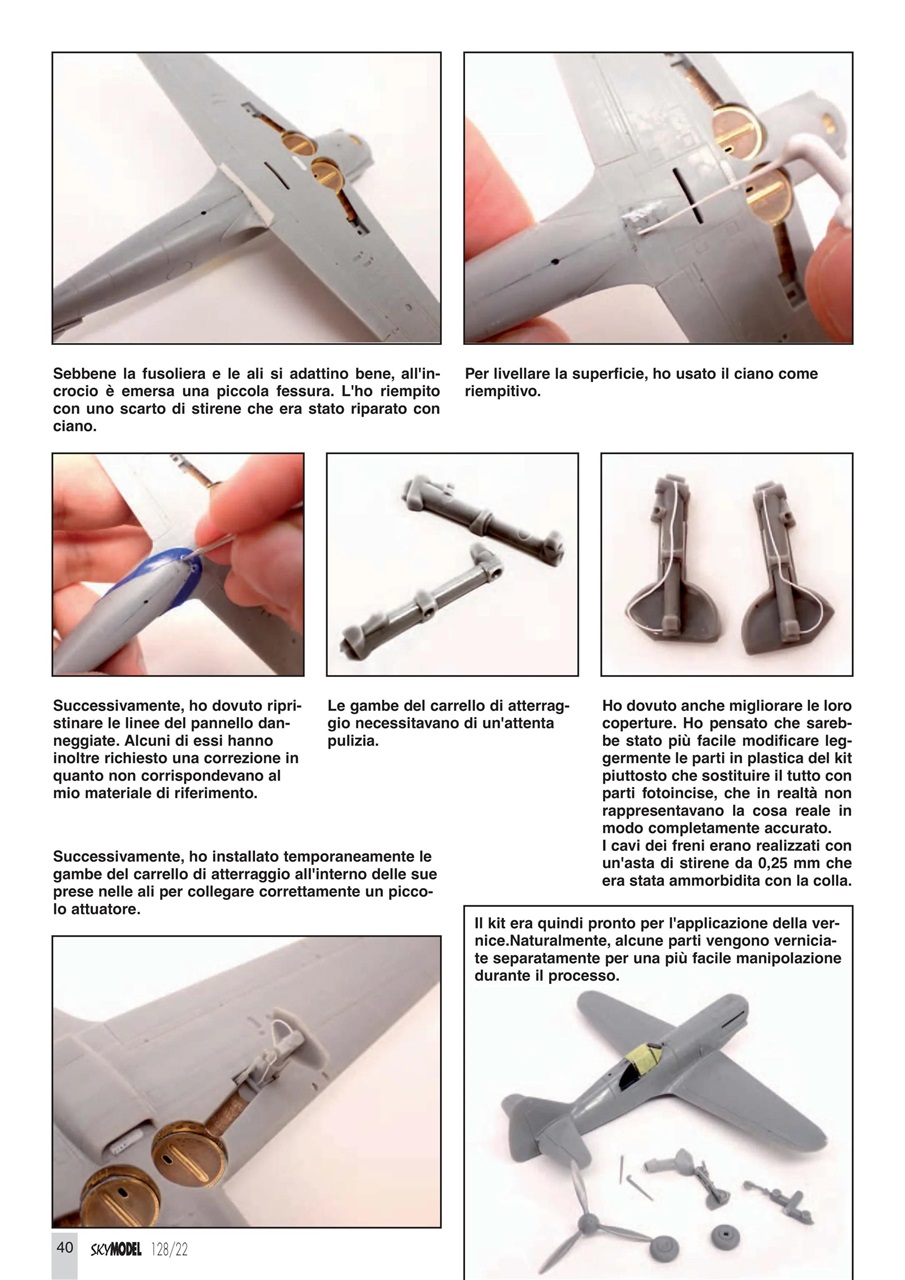 Sebbene la fusoliera e le ali si adattino bene, all'incrocio è emersa una piccola fessura. L'ho riempito con uno scarto di stirene che era stato riparato con ciano.

Per livellare la superficie, ho usato il ciano come riempitivo.

Successivamente, ho dovuto ripristinare le linee del pannello danneggiate. Alcuni di essi hanno inoltre richiesto una correzione in quanto non corrispondevano al mio materiale di riferimento.

Le gambe del carrello di atterraggio necessitavano di un'attenta pulizia.

Ho dovuto anche migliorare le loro coperture. Ho pensato che sarebbe stato più facile modificare leggermente le parti in plastica del kit piuttosto che sostituire il tutto con parti fotoincise, che in realtà non rappresentavano la cosa reale in modo completamente accurato.
I cavi dei freni erano realizzati con un'asta di stirene da 0,25 mm che era stata ammorbidita con la colla.

Successivamente, ho installato temporaneamente le gambe del carrello di atterraggio all'interno delle sue prese nelle ali per collegare correttamente un piccolo attuatore.

Il kit era quindi pronto per l'applicazione della vernice.Naturalmente, alcune parti vengono verniciate separatamente per una più facile manipolazione durante il processo.

40 SKYMODEL 128/22