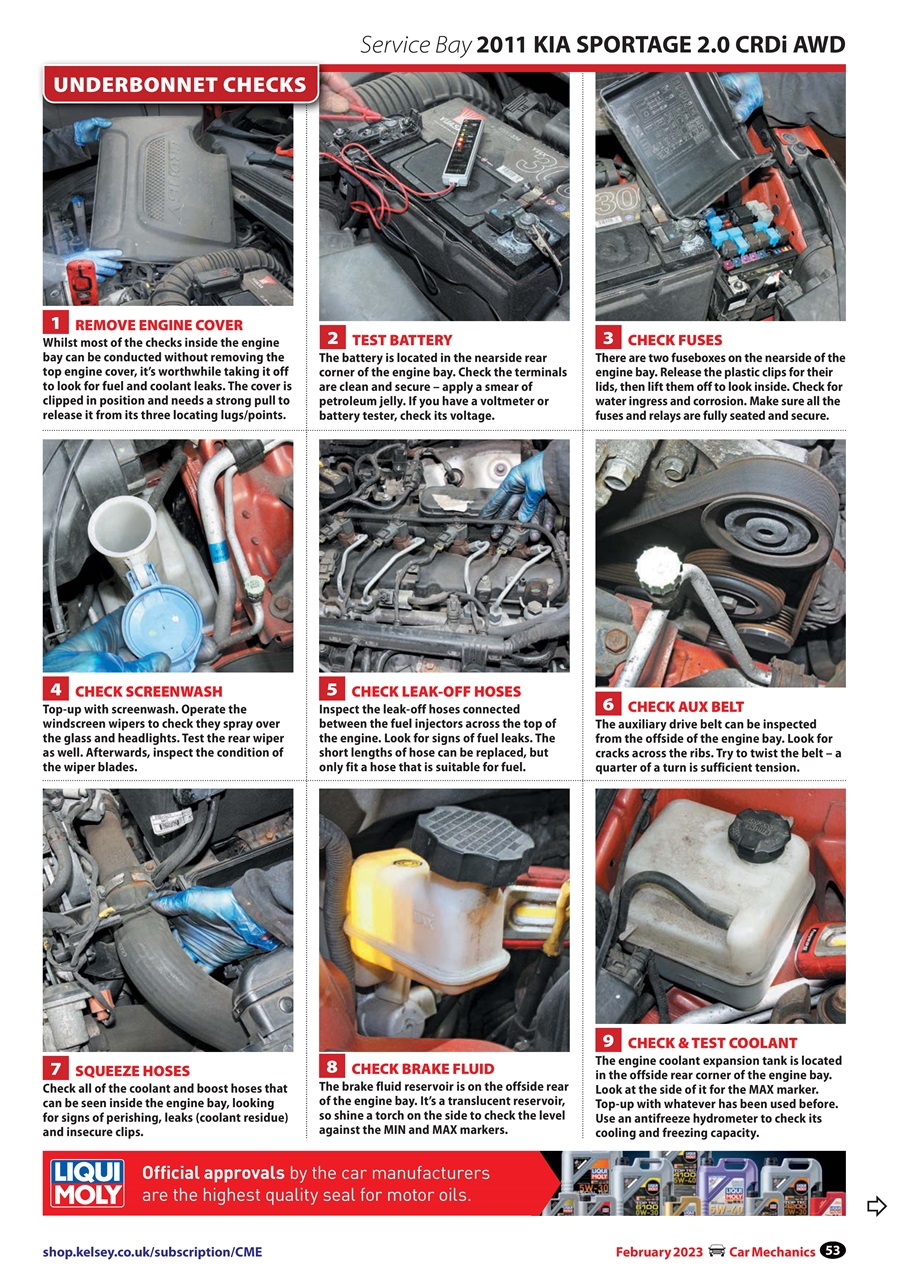 Service Bay 2011 KIA SPORTAGE 2.0 CRDi AWD

UNDERBONNET CHECKS

1 REMOVE ENGINE COVER
Whilst most of the checks inside the engine bay can be conducted without removing the top engine cover, it's worthwhile taking it off to look for fuel and coolant leaks. The cover is clipped in position and needs a strong pull to release it from its three locating lugs/points.

2 TEST BATTERY
The battery is located in the nearside rear corner of the engine bay. Check the terminals are clean and secure – apply a smear of petroleum jelly. If you have a voltmeter or battery tester, check its voltage.

3 CHECK FUSES
There are two fuseboxes on the nearside of the engine bay. Release the plastic clips for their lids, then lift them off to look inside. Check for water ingress and corrosion. Make sure all the fuses and relays are fully seated and secure.

4 CHECK SCREENWASH
Top-up with screenwash. Operate the windscreen wipers to check they spray over the glass and headlights. Test the rear wiper as well. Afterwards, inspect the condition of the wiper blades.

5 CHECK LEAK-OFF HOSES
Inspect the leak-off hoses connected between the fuel injectors across the top of the engine. Look for signs of fuel leaks. The short lengths of hose can be replaced, but only fit a hose that is suitable for fuel.

6 CHECK AUX BELT
The auxiliary drive belt can be inspected from the offside of the engine bay. Look for cracks across the ribs. Try to twist the belt – a quarter of a turn is sufficient tension.

7 SQUEEZE HOSES
Check all of the coolant and boost hoses that can be seen inside the engine bay, looking for signs of perishing, leaks (coolant residue) and insecure clips.

8 CHECK BRAKE FLUID
The brake fluid reservoir is on the offside rear of the engine bay. It's a translucent reservoir, so shine a torch on the side to check the level against the MIN and MAX markers.

9 CHECK & TEST COOLANT
The engine coolant expansion tank is located in the offside rear corner of the engine bay. Look at the side of it for the MAX marker. Top-up with whatever has been used before. Use an antifreeze hydrometer to check its cooling and freezing capacity.

LIQUI MOLY
Official approvals by the car manufacturers are the highest quality seal for motor oils.

shop.kelsey.co.uk/subscription/CME
February 2023 Car Mechanics 53