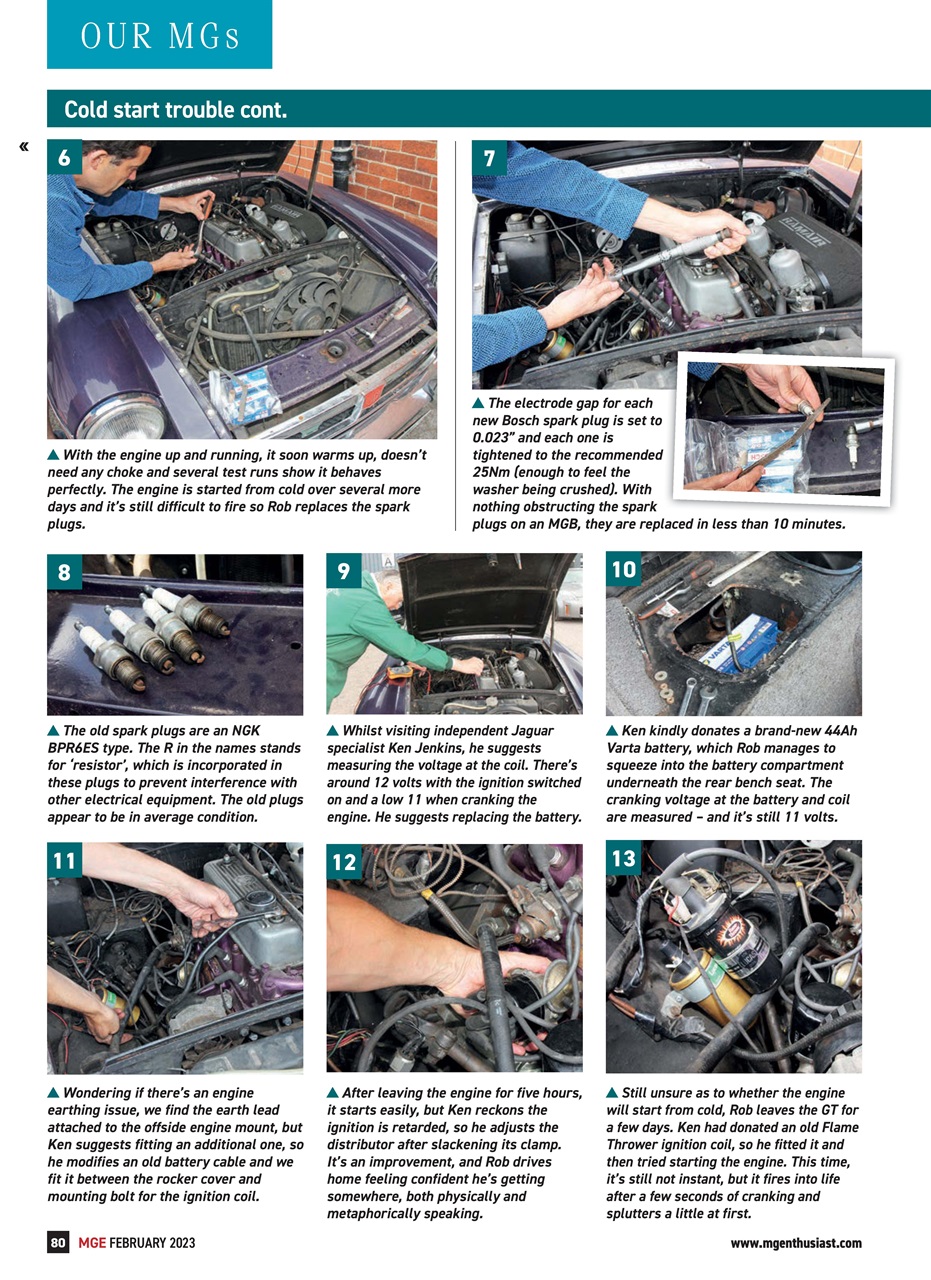 OUR MGs

Cold start trouble cont.

«

6

▲ With the engine up and running, it soon warms up, doesn't need any choke and several test runs show it behaves perfectly. The engine is started from cold over several more days and it's still difficult to fire so Rob replaces the spark plugs.

7

▲ The electrode gap for each new Bosch spark plug is set to 0.023" and each one is tightened to the recommended 25Nm (enough to feel the washer being crushed). With nothing obstructing the spark plugs on an MGB, they are replaced in less than 10 minutes.

8

▲ The old spark plugs are an NGK BPR6ES type. The R in the names stands for 'resistor', which is incorporated in these plugs to prevent interference with other electrical equipment. The old plugs appear to be in average condition.

9

▲ Whilst visiting independent Jaguar specialist Ken Jenkins, he suggests measuring the voltage at the coil. There's around 12 volts with the ignition switched on and a low 11 when cranking the engine. He suggests replacing the battery.

10

▲ Ken kindly donates a brand-new 44Ah Varta battery, which Rob manages to squeeze into the battery compartment underneath the rear bench seat. The cranking voltage at the battery and coil are measured – and it's still 11 volts.

11

▲ Wondering if there's an engine earthing issue, we find the earth lead attached to the offside engine mount, but Ken suggests fitting an additional one, so he modifies an old battery cable and we fit it between the rocker cover and mounting bolt for the ignition coil.

12

▲ After leaving the engine for five hours, it starts easily, but Ken reckons the ignition is retarded, so he adjusts the distributor after slackening its clamp. It's an improvement, and Rob drives home feeling confident he's getting somewhere, both physically and metaphorically speaking.

13

▲ Still unsure as to whether the engine will start from cold, Rob leaves the GT for a few days. Ken had donated an old Flame Thrower ignition coil, so he fitted it and then tried starting the engine. This time, it's still not instant, but it fires into life after a few seconds of cranking and splutters a little at first.

80 MGE FEBRUARY 2023

www.mgenthusiast.com