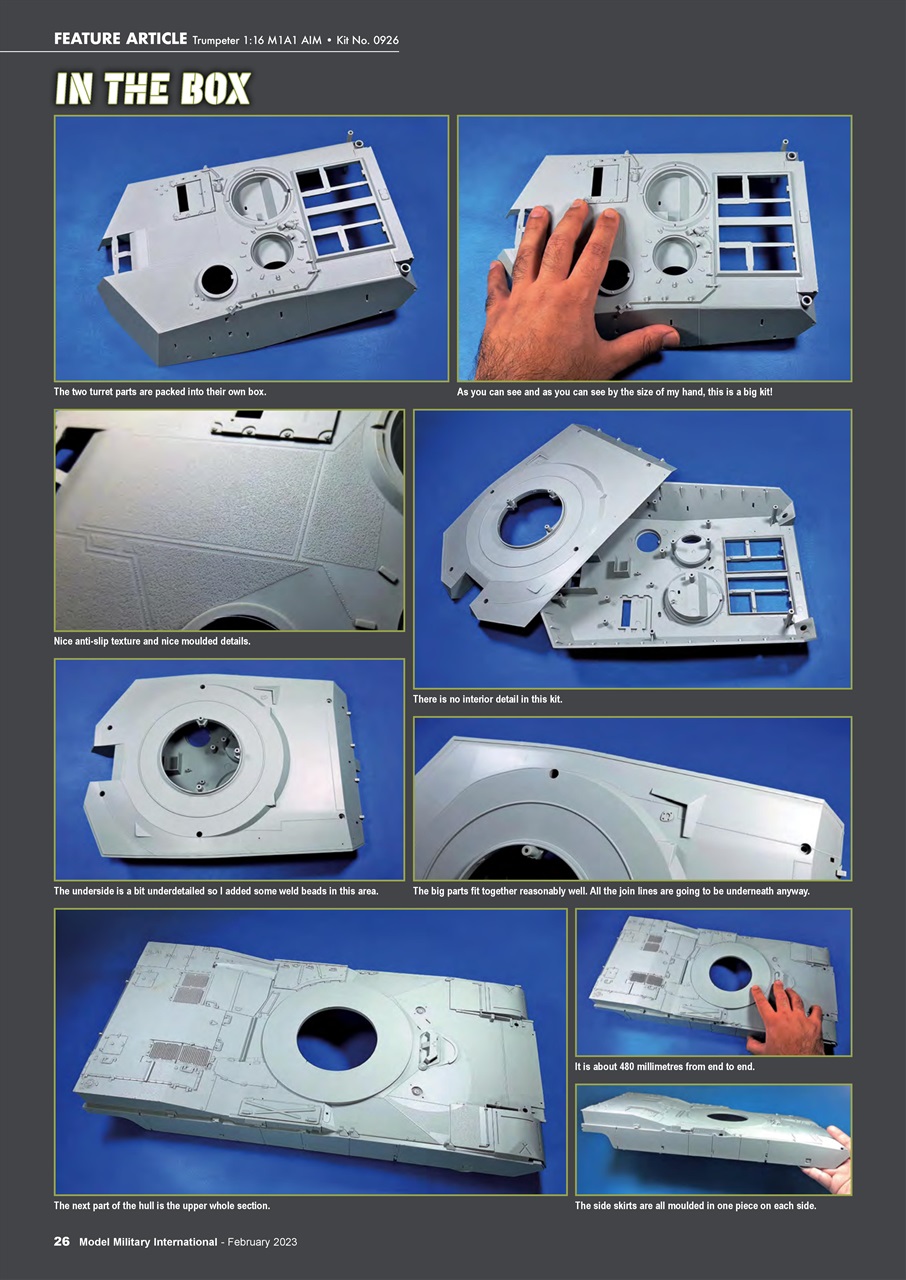 FEATURE ARTICLE Trumpeter 1:16 M1A1 AIM • Kit No. 0926

IN THE BOX

The two turret parts are packed into their own box.

As you can see and as you can see by the size of my hand, this is a big kit!

Nice anti-slip texture and nice moulded details.

There is no interior detail in this kit.

The underside is a bit underdetailed so I added some weld beads in this area.

The big parts fit together reasonably well. All the join lines are going to be underneath anyway.

The next part of the hull is the upper whole section.

It is about 480 millimetres from end to end.

The side skirts are all moulded in one piece on each side.

26 Model Military International - February 2023