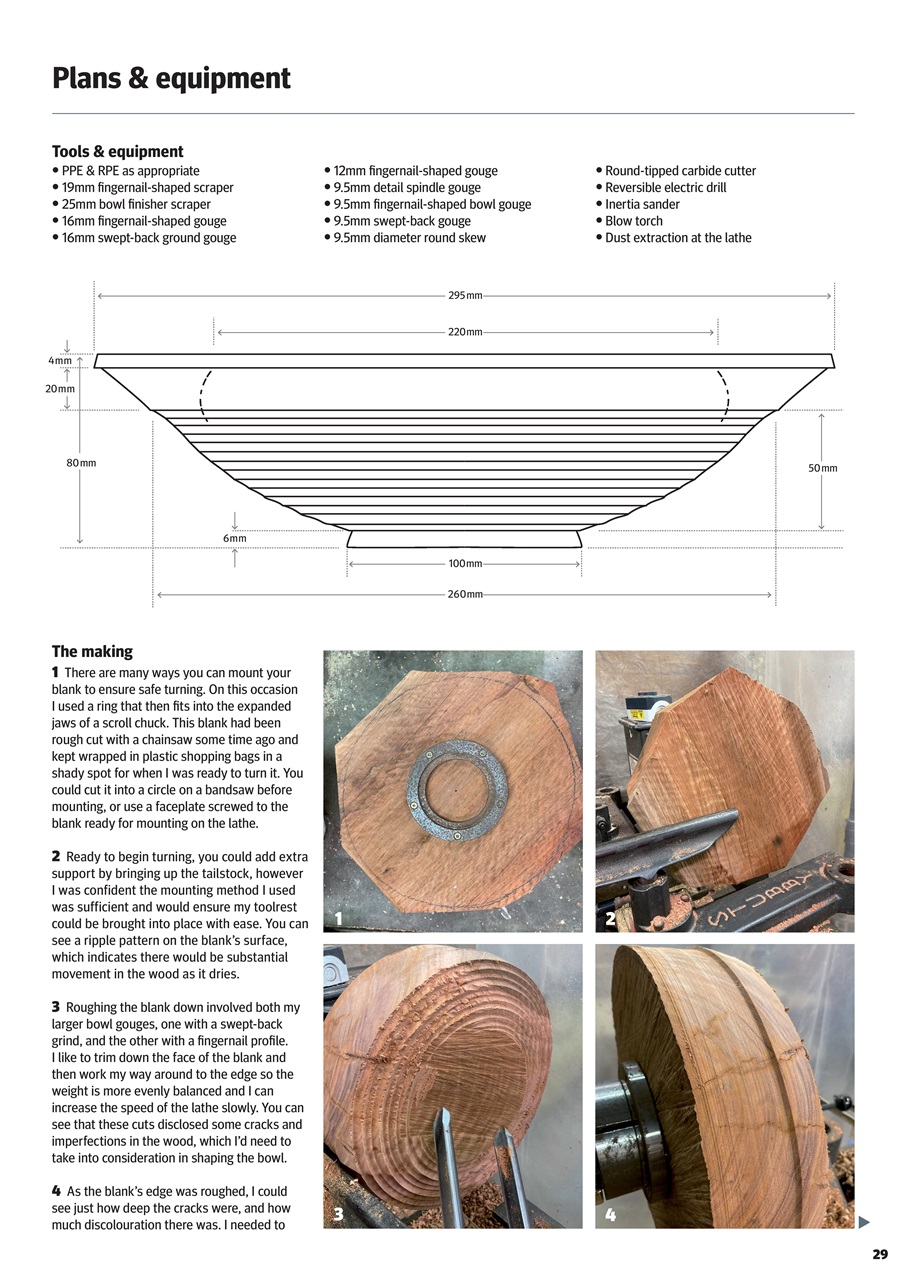 Plans & equipment

Tools & equipment
• PPE & RPE as appropriate
• 19mm fingernail-shaped scraper
• 25mm bowl finisher scraper
• 16mm fingernail-shaped gouge
• 16mm swept-back ground gouge

• 12mm fingernail-shaped gouge
• 9.5mm detail spindle gouge
• 9.5mm fingernail-shaped bowl gouge
• 9.5mm swept-back gouge
• 9.5mm diameter round skew

• Round-tipped carbide cutter
• Reversible electric drill
• Inertia sander
• Blow torch
• Dust extraction at the lathe

295mm
220mm
4mm
20mm
80mm
50mm
6mm
100mm
260mm

The making
1 There are many ways you can mount your blank to ensure safe turning. On this occasion I used a ring that then fits into the expanded jaws of a scroll chuck. This blank had been rough cut with a chainsaw some time ago and kept wrapped in plastic shopping bags in a shady spot for when I was ready to turn it. You could cut it into a circle on a bandsaw before mounting, or use a faceplate screwed to the blank ready for mounting on the lathe.

2 Ready to begin turning, you could add extra support by bringing up the tailstock, however I was confident the mounting method I used was sufficient and would ensure my toolrest could be brought into place with ease. You can see a ripple pattern on the blank's surface, which indicates there would be substantial movement in the wood as it dries.

3 Roughing the blank down involved both my larger bowl gouges, one with a swept-back grind, and the other with a fingernail profile. I like to trim down the face of the blank and then work my way around to the edge so the weight is more evenly balanced and I can increase the speed of the lathe slowly. You can see that these cuts disclosed some cracks and imperfections in the wood, which I'd need to take into consideration in shaping the bowl.

4 As the blank's edge was roughed, I could see just how deep the cracks were, and how much discolouration there was. I needed to

1
2
STUBBY
3
4

29