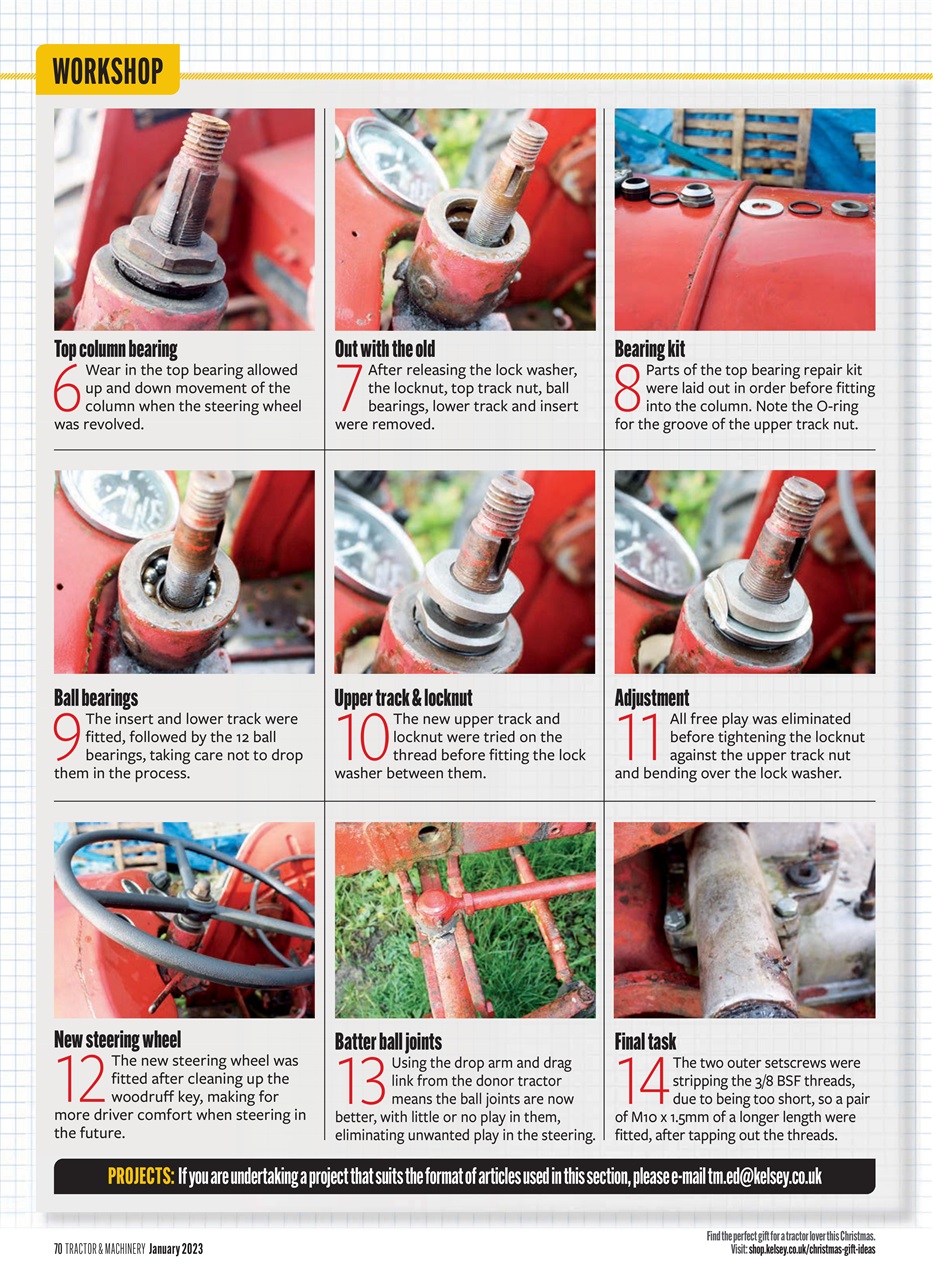 WORKSHOP

Top column bearing
6 Wear in the top bearing allowed up and down movement of the column when the steering wheel was revolved.

Out with the old
7 After releasing the lock washer, the locknut, top track nut, ball bearings, lower track and insert were removed.

Bearing kit
8 Parts of the top bearing repair kit were laid out in order before fitting into the column. Note the O-ring for the groove of the upper track nut.

Ball bearings
9 The insert and lower track were fitted, followed by the 12 ball bearings, taking care not to drop them in the process.

Upper track & locknut
10 The new upper track and locknut were tried on the thread before fitting the lock washer between them.

Adjustment
11 All free play was eliminated before tightening the locknut against the upper track nut and bending over the lock washer.

New steering wheel
12 The new steering wheel was fitted after cleaning up the woodruff key, making for more driver comfort when steering in the future.

Batter ball joints
13 Using the drop arm and drag link from the donor tractor means the ball joints are now better, with little or no play in them, eliminating unwanted play in the steering.

Final task
14 The two outer setscrews were stripping the 3/8 BSF threads, due to being too short, so a pair of M10 x 1.5mm of a longer length were fitted, after tapping out the threads.

PROJECTS: If you are undertaking a project that suits the format of articles used in this section, please e-mail tm.ed@kelsey.co.uk

70 TRACTOR & MACHINERY January 2023

Find the perfect gift for a tractor lover this Christmas. Visit: shop.kelsey.co.uk/christmas-gift-ideas