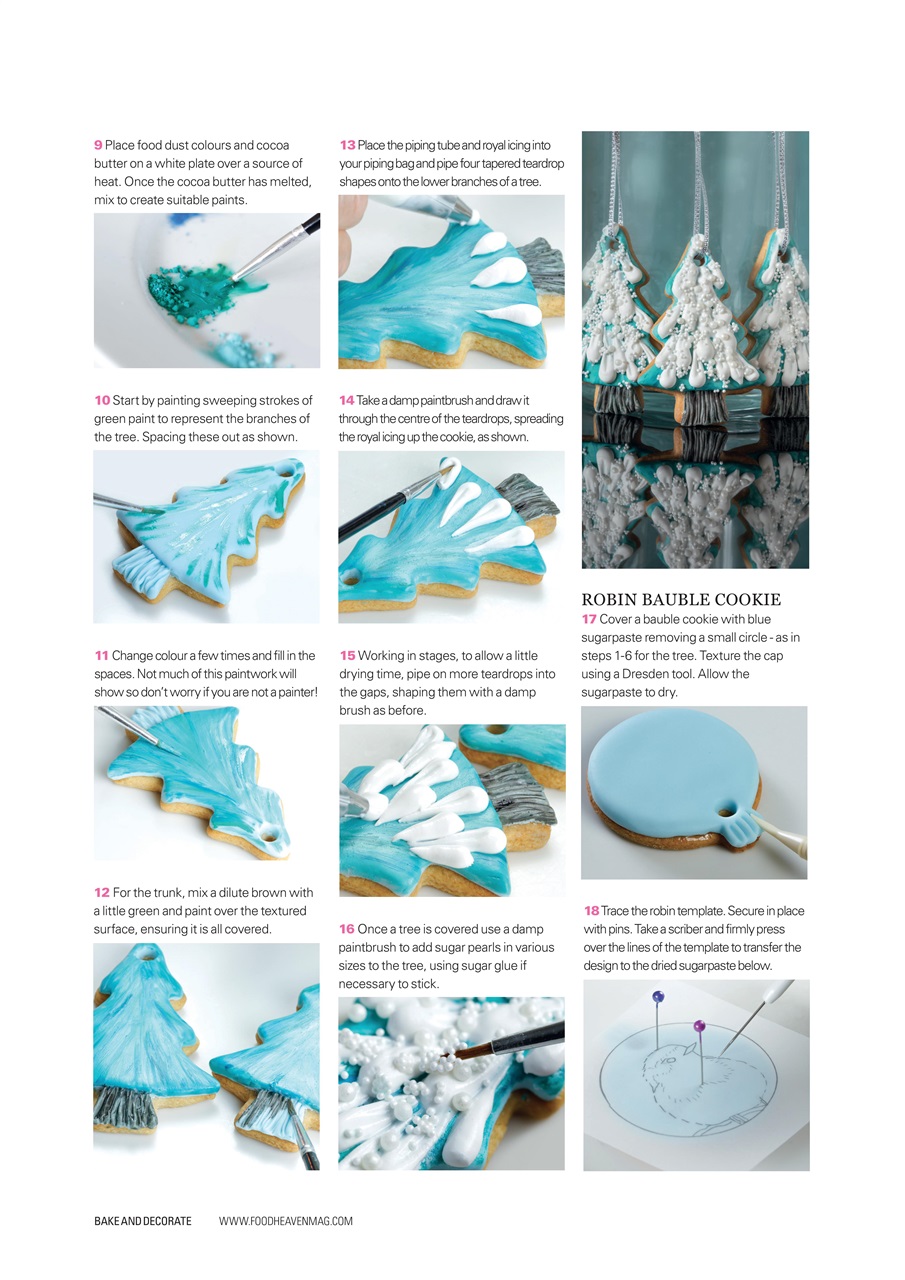 9 Place food dust colours and cocoa butter on a white plate over a source of heat. Once the cocoa butter has melted, mix to create suitable paints.

10 Start by painting sweeping strokes of green paint to represent the branches of the tree. Spacing these out as shown.

11 Change colour a few times and fill in the spaces. Not much of this paintwork will show so don't worry if you are not a painter!

12 For the trunk, mix a dilute brown with a little green and paint over the textured surface, ensuring it is all covered.

13 Place the piping tube and royal icing into your piping bag and pipe four tapered teardrop shapes onto the lower branches of a tree.

14 Take a damp paintbrush and draw it through the centre of the teardrops, spreading the royal icing up the cookie, as shown.

15 Working in stages, to allow a little drying time, pipe on more teardrops into the gaps, shaping them with a damp brush as before.

16 Once a tree is covered use a damp paintbrush to add sugar pearls in various sizes to the tree, using sugar glue if necessary to stick.

ROBIN BAUBLE COOKIE
17 Cover a bauble cookie with blue sugarpaste removing a small circle - as in steps 1-6 for the tree. Texture the cap using a Dresden tool. Allow the sugarpaste to dry.

18 Trace the robin template. Secure in place with pins. Take a scriber and firmly press over the lines of the template to transfer the design to the dried sugarpaste below.

BAKE AND DECORATE WWW.FOODHEAVENMAG.COM