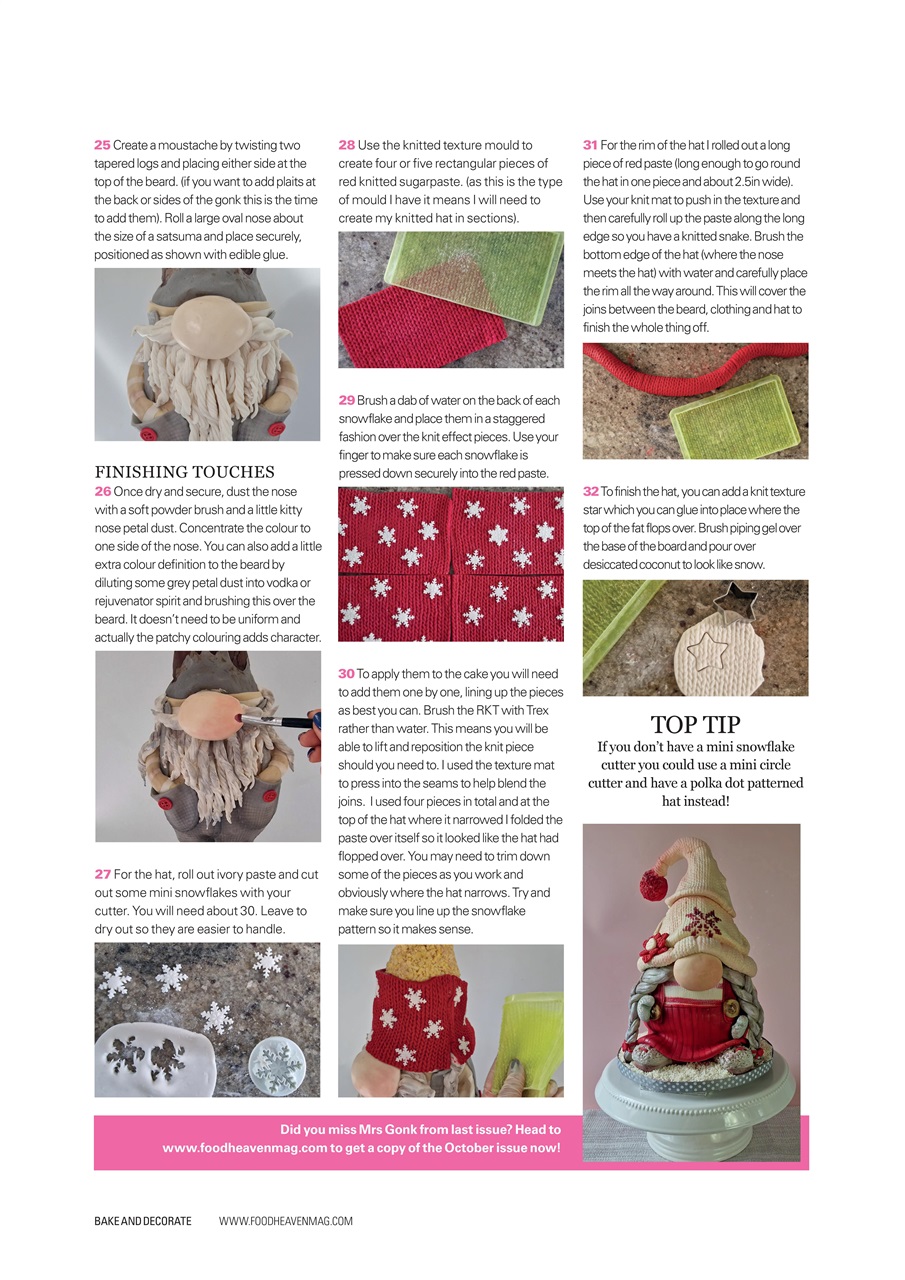 25 Create a moustache by twisting two tapered logs and placing either side at the top of the beard. (if you want to add plaits at the back or sides of the gonk this is the time to add them). Roll a large oval nose about the size of a satsuma and place securely, positioned as shown with edible glue.

FINISHING TOUCHES

26 Once dry and secure, dust the nose with a soft powder brush and a little kitty nose petal dust. Concentrate the colour to one side of the nose. You can also add a little extra colour definition to the beard by diluting some grey petal dust into vodka or rejuvenator spirit and brushing this over the beard. It doesn't need to be uniform and actually the patchy colouring adds character.

27 For the hat, roll out ivory paste and cut out some mini snowflakes with your cutter. You will need about 30. Leave to dry out so they are easier to handle.

28 Use the knitted texture mould to create four or five rectangular pieces of red knitted sugarpaste. (as this is the type of mould I have it means I will need to create my knitted hat in sections).

29 Brush a dab of water on the back of each snowflake and place them in a staggered fashion over the knit effect pieces. Use your finger to make sure each snowflake is pressed down securely into the red paste.

30 To apply them to the cake you will need to add them one by one, lining up the pieces as best you can. Brush the RKT with Trex rather than water. This means you will be able to lift and reposition the knit piece should you need to. I used the texture mat to press into the seams to help blend the joins. I used four pieces in total and at the top of the hat where it narrowed I folded the paste over itself so it looked like the hat had flopped over. You may need to trim down some of the pieces as you work and obviously where the hat narrows. Try and make sure you line up the snowflake pattern so it makes sense.

31 For the rim of the hat I rolled out a long piece of red paste (long enough to go round the hat in one piece and about 2.5in wide). Use your knit mat to push in the texture and then carefully roll up the paste along the long edge so you have a knitted snake. Brush the bottom edge of the hat (where the nose meets the hat) with water and carefully place the rim all the way around. This will cover the joins between the beard, clothing and hat to finish the whole thing off.

32 To finish the hat, you can add a knit texture star which you can glue into place where the top of the fat flops over. Brush piping gel over the base of the board and pour over desiccated coconut to look like snow.

TOP TIP
If you don't have a mini snowflake cutter you could use a mini circle cutter and have a polka dot patterned hat instead!

Did you miss Mrs Gonk from last issue? Head to www.foodheavenmag.com to get a copy of the October issue now!

BAKE AND DECORATE WWW.FOODHEAVENMAG.COM