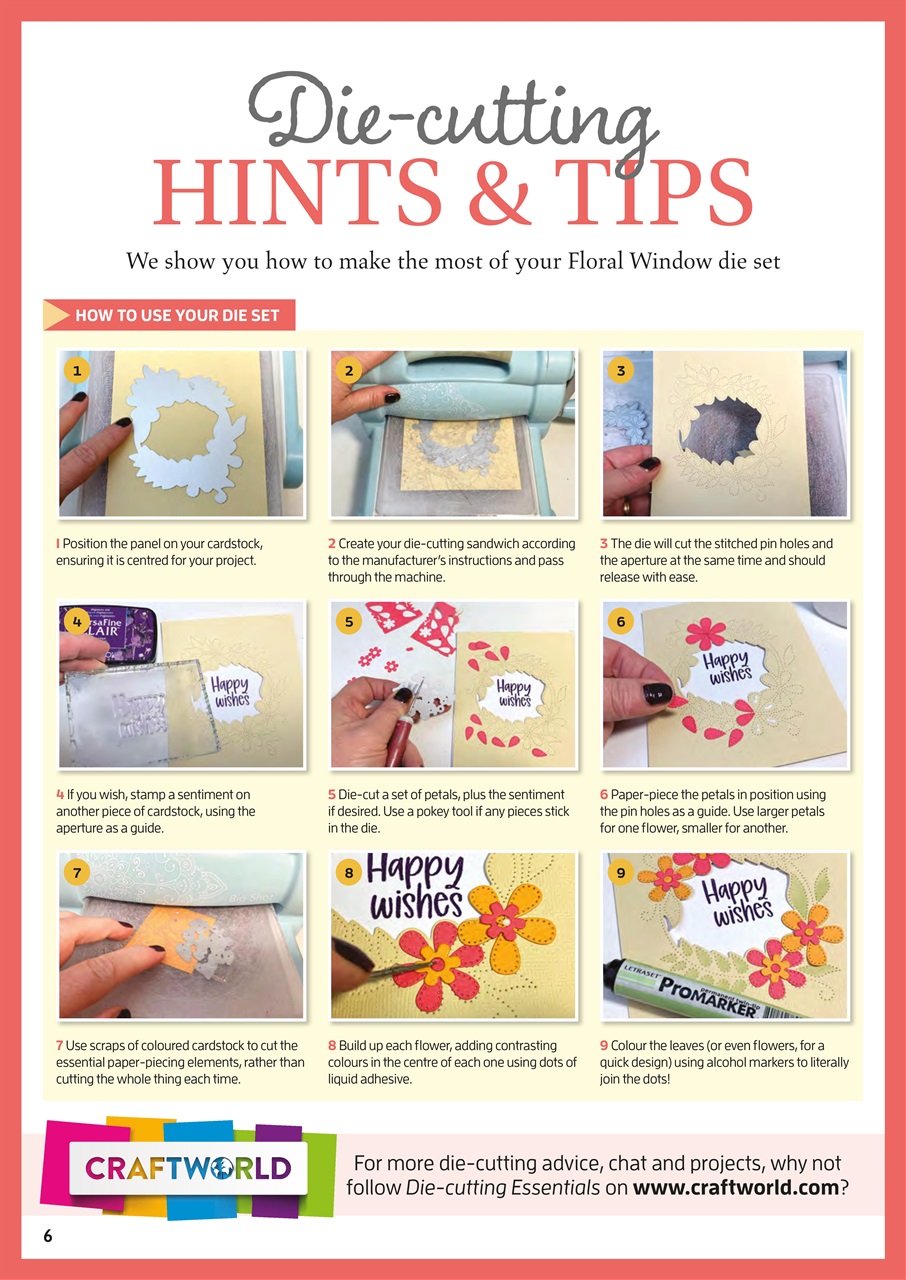 Die-cutting
HINTS & TIPS

We show you how to make the most of your Floral Window die set

HOW TO USE YOUR DIE SET

1

1 Position the panel on your cardstock, ensuring it is centred for your project.

2

2 Create your die-cutting sandwich according to the manufacturer's instructions and pass through the machine.

3

3 The die will cut the stitched pin holes and the aperture at the same time and should release with ease.

4

VersaFine CLAIR

Happy wishes

4 If you wish, stamp a sentiment on another piece of cardstock, using the aperture as a guide.

5

Happy wishes

5 Die-cut a set of petals, plus the sentiment if desired. Use a pokey tool if any pieces stick in the die.

6

Happy wishes

6 Paper-piece the petals in position using the pin holes as a guide. Use larger petals for one flower, smaller for another.

7

7 Use scraps of coloured cardstock to cut the essential paper-piecing elements, rather than cutting the whole thing each time.

8

Happy wishes

8 Build up each flower, adding contrasting colours in the centre of each one using dots of liquid adhesive.

9

Happy wishes

LETRASET PROMARKER

9 Colour the leaves (or even flowers, for a quick design) using alcohol markers to literally join the dots!

CRAFTWORLD

For more die-cutting advice, chat and projects, why not follow Die-cutting Essentials on www.craftworld.com?

6