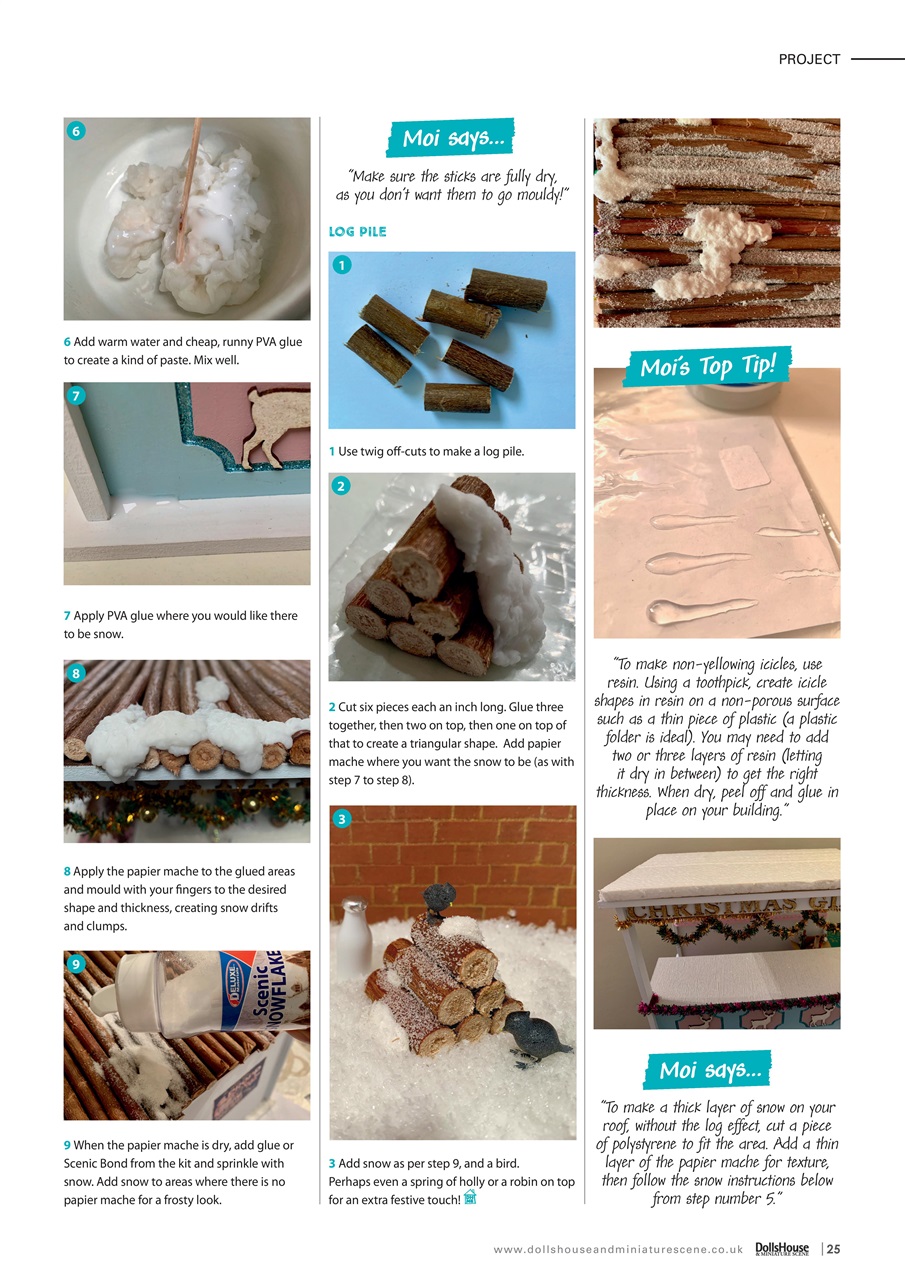 PROJECT

6

6 Add warm water and cheap, runny PVA glue to create a kind of paste. Mix well.

7

7 Apply PVA glue where you would like there to be snow.

8

8 Apply the papier mache to the glued areas and mould with your fingers to the desired shape and thickness, creating snow drifts and clumps.

9

DELUXE Scenic SNOWFLAKE

9 When the papier mache is dry, add glue or Scenic Bond from the kit and sprinkle with snow. Add snow to areas where there is no papier mache for a frosty look.

Moi says...

"Make sure the sticks are fully dry, as you don't want them to go mouldy!"

LOG PILE

1

1 Use twig off-cuts to make a log pile.

2

2 Cut six pieces each an inch long. Glue three together, then two on top, then one on top of that to create a triangular shape. Add papier mache where you want the snow to be (as with step 7 to step 8).

3

3 Add snow as per step 9, and a bird. Perhaps even a spring of holly or a robin on top for an extra festive touch!

Moi's Top Tip!

"To make non-yellowing icicles, use resin. Using a toothpick, create icicle shapes in resin on a non-porous surface such as a thin piece of plastic (a plastic folder is ideal). You may need to add two or three layers of resin (letting it dry in between) to get the right thickness. When dry, peel off and glue in place on your building."

CHRISTMAS GI

Moi says...

"To make a thick layer of snow on your roof, without the log effect, cut a piece of polystyrene to fit the area. Add a thin layer of the papier mache for texture, then follow the snow instructions below from step number 5."

www.dollshouseandminiaturescene.co.uk DollsHouse & MINIATURE SCENE | 25