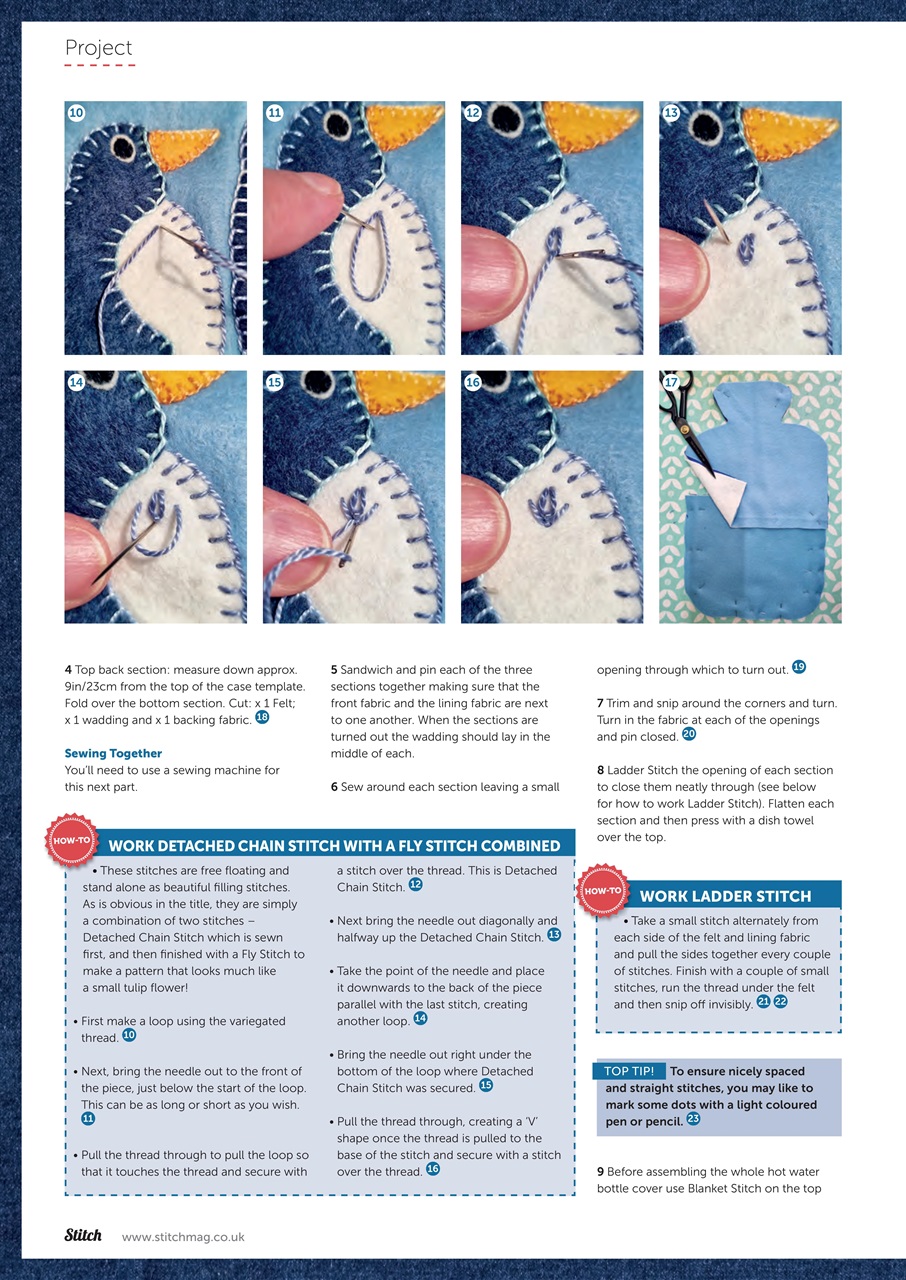 Project

10

11

12

13

14

15

16

17

4 Top back section: measure down approx. 9in/23cm from the top of the case template. Fold over the bottom section. Cut: x 1 Felt; x 1 wadding and x 1 backing fabric. 18

Sewing Together
You'll need to use a sewing machine for this next part.

5 Sandwich and pin each of the three sections together making sure that the front fabric and the lining fabric are next to one another. When the sections are turned out the wadding should lay in the middle of each.

6 Sew around each section leaving a small opening through which to turn out. 19

7 Trim and snip around the corners and turn. Turn in the fabric at each of the openings and pin closed. 20

8 Ladder Stitch the opening of each section to close them neatly through (see below for how to work Ladder Stitch). Flatten each section and then press with a dish towel over the top.

HOW-TO
WORK DETACHED CHAIN STITCH WITH A FLY STITCH COMBINED

• These stitches are free floating and stand alone as beautiful filling stitches. As is obvious in the title, they are simply a combination of two stitches – Detached Chain Stitch which is sewn first, and then finished with a Fly Stitch to make a pattern that looks much like a small tulip flower!

• First make a loop using the variegated thread. 10

• Next, bring the needle out to the front of the piece, just below the start of the loop. This can be as long or short as you wish. 11

• Pull the thread through to pull the loop so that it touches the thread and secure with a stitch over the thread. This is Detached Chain Stitch. 12

• Next bring the needle out diagonally and halfway up the Detached Chain Stitch. 13

• Take the point of the needle and place it downwards to the back of the piece parallel with the last stitch, creating another loop. 14

• Bring the needle out right under the bottom of the loop where Detached Chain Stitch was secured. 15

• Pull the thread through, creating a 'V' shape once the thread is pulled to the base of the stitch and secure with a stitch over the thread. 16

HOW-TO
WORK LADDER STITCH

• Take a small stitch alternately from each side of the felt and lining fabric and pull the sides together every couple of stitches. Finish with a couple of small stitches, run the thread under the felt and then snip off invisibly. 21 22

TOP TIP! To ensure nicely spaced and straight stitches, you may like to mark some dots with a light coloured pen or pencil. 23

9 Before assembling the whole hot water bottle cover use Blanket Stitch on the top

Stitch www.stitchmag.co.uk