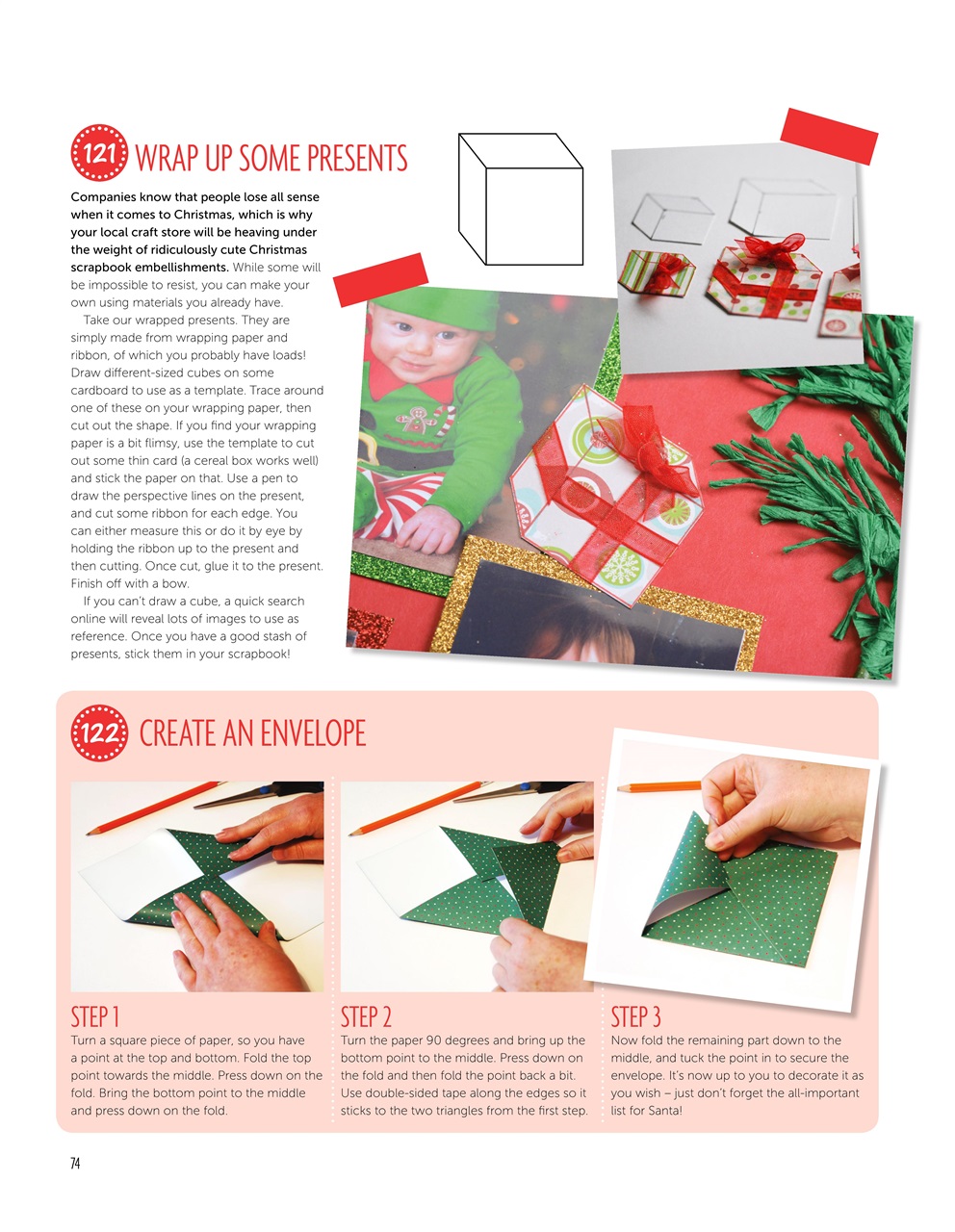 121 WRAP UP SOME PRESENTS

Companies know that people lose all sense when it comes to Christmas, which is why your local craft store will be heaving under the weight of ridiculously cute Christmas scrapbook embellishments. While some will be impossible to resist, you can make your own using materials you already have.

Take our wrapped presents. They are simply made from wrapping paper and ribbon, of which you probably have loads! Draw different-sized cubes on some cardboard to use as a template. Trace around one of these on your wrapping paper, then cut out the shape. If you find your wrapping paper is a bit flimsy, use the template to cut out some thin card (a cereal box works well) and stick the paper on that. Use a pen to draw the perspective lines on the present, and cut some ribbon for each edge. You can either measure this or do it by eye by holding the ribbon up to the present and then cutting. Once cut, glue it to the present. Finish off with a bow.

If you can't draw a cube, a quick search online will reveal lots of images to use as reference. Once you have a good stash of presents, stick them in your scrapbook!

122 CREATE AN ENVELOPE

STEP 1
Turn a square piece of paper, so you have a point at the top and bottom. Fold the top point towards the middle. Press down on the fold. Bring the bottom point to the middle and press down on the fold.

STEP 2
Turn the paper 90 degrees and bring up the bottom point to the middle. Press down on the fold and then fold the point back a bit. Use double-sided tape along the edges so it sticks to the two triangles from the first step.

STEP 3
Now fold the remaining part down to the middle, and tuck the point in to secure the envelope. It's now up to you to decorate it as you wish – just don't forget the all-important list for Santa!

74