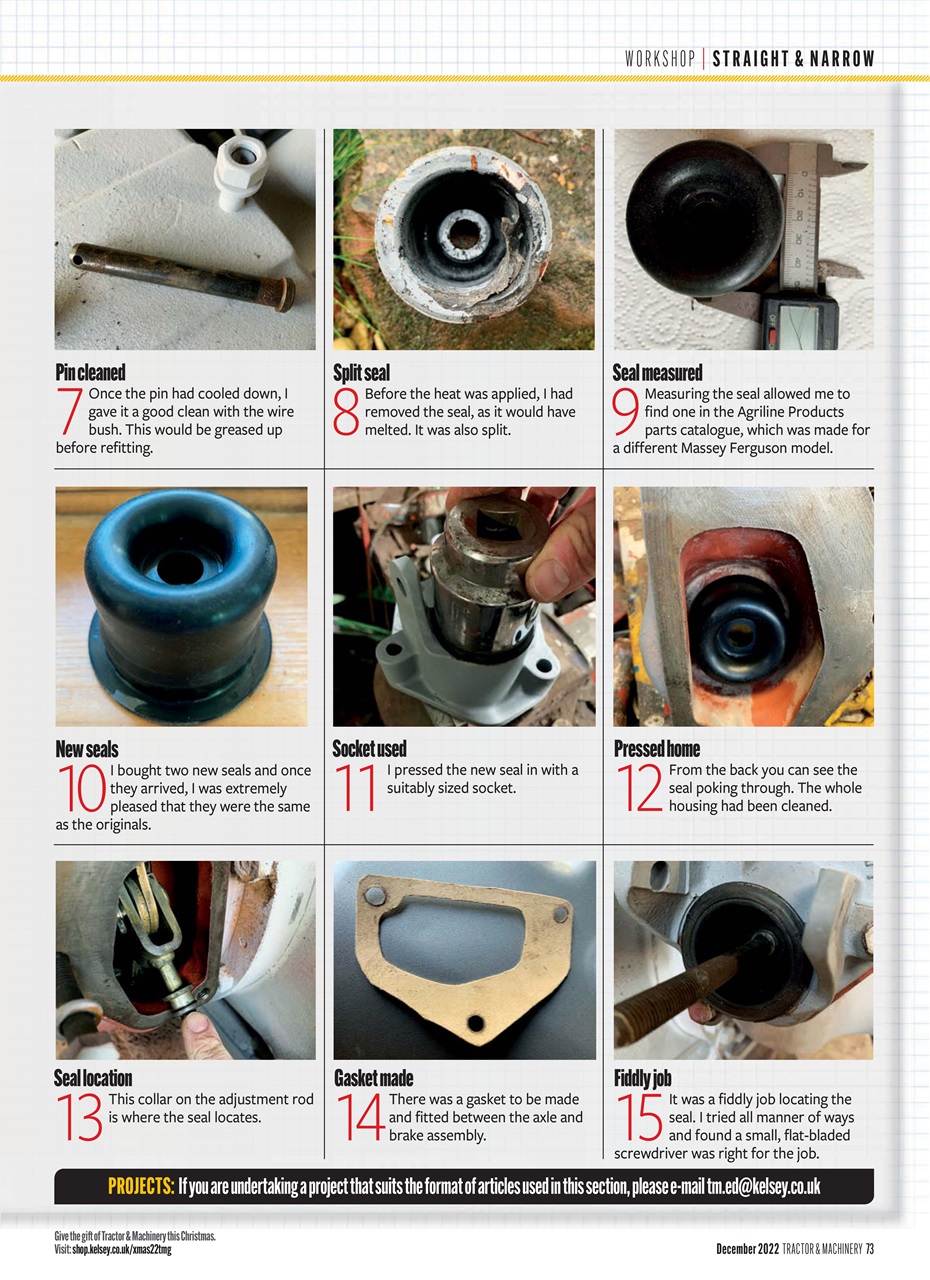 WORKSHOP | STRAIGHT & NARROW

Pin cleaned
7 Once the pin had cooled down, I gave it a good clean with the wire bush. This would be greased up before refitting.

Split seal
8 Before the heat was applied, I had removed the seal, as it would have melted. It was also split.

Seal measured
9 Measuring the seal allowed me to find one in the Agriline Products parts catalogue, which was made for a different Massey Ferguson model.

New seals
10 I bought two new seals and once they arrived, I was extremely pleased that they were the same as the originals.

Socket used
11 I pressed the new seal in with a suitably sized socket.

Pressed home
12 From the back you can see the seal poking through. The whole housing had been cleaned.

Seal location
13 This collar on the adjustment rod is where the seal locates.

Gasket made
14 There was a gasket to be made and fitted between the axle and brake assembly.

Fiddly job
15 It was a fiddly job locating the seal. I tried all manner of ways and found a small, flat-bladed screwdriver was right for the job.

PROJECTS: If you are undertaking a project that suits the format of articles used in this section, please e-mail tm.ed@kelsey.co.uk

Give the gift of Tractor & Machinery this Christmas. Visit: shop.kelsey.co.uk/xmas22tmg

December 2022 TRACTOR & MACHINERY 73