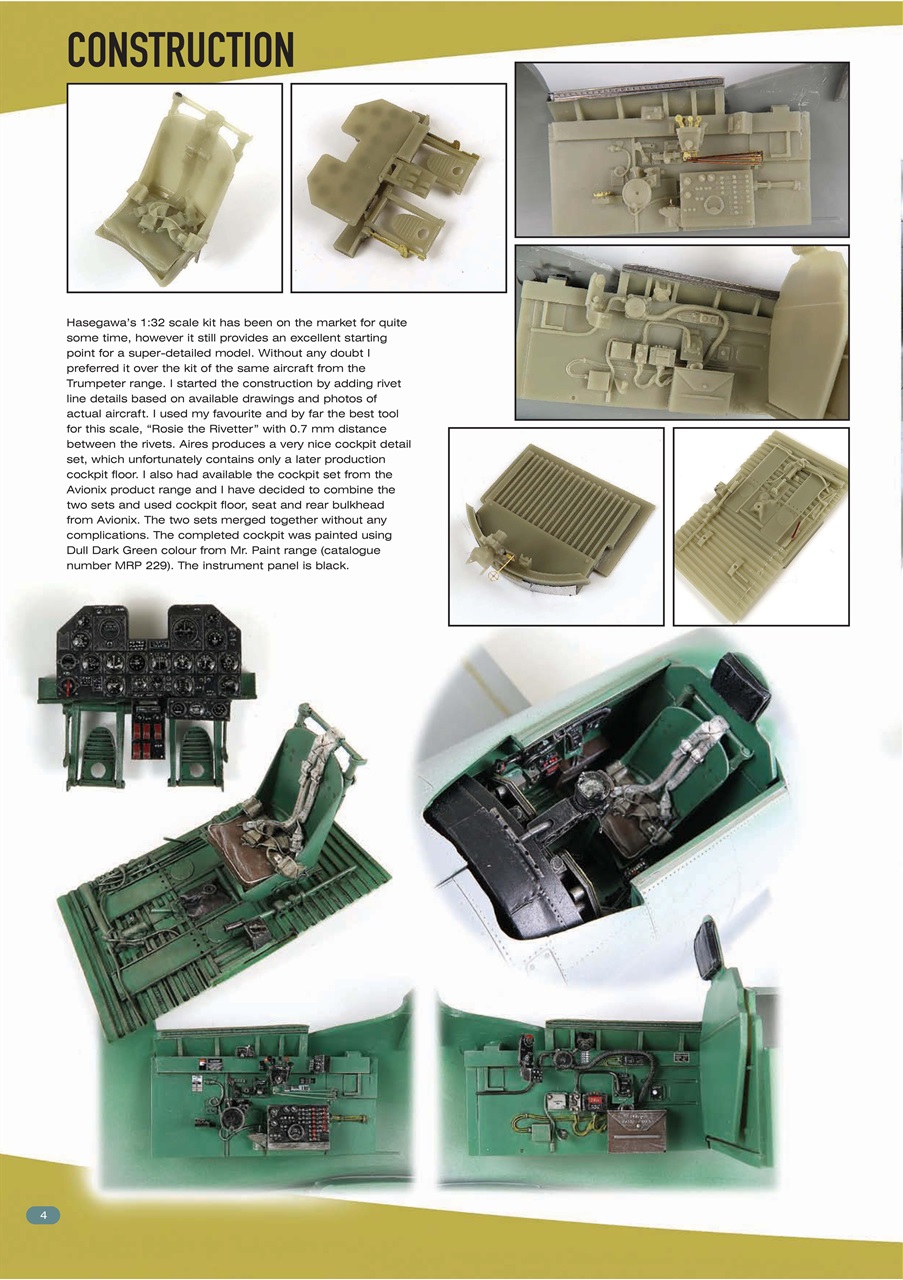 CONSTRUCTION

Hasegawa's 1:32 scale kit has been on the market for quite some time, however it still provides an excellent starting point for a super-detailed model. Without any doubt I preferred it over the kit of the same aircraft from the Trumpeter range. I started the construction by adding rivet line details based on available drawings and photos of actual aircraft. I used my favourite and by far the best tool for this scale, "Rosie the Rivetter" with 0.7 mm distance between the rivets. Aires produces a very nice cockpit detail set, which unfortunately contains only a later production cockpit floor. I also had available the cockpit set from the Avionix product range and I have decided to combine the two sets and used cockpit floor, seat and rear bulkhead from Avionix. The two sets merged together without any complications. The completed cockpit was painted using Dull Dark Green colour from Mr. Paint range (catalogue number MRP 229). The instrument panel is black.

4