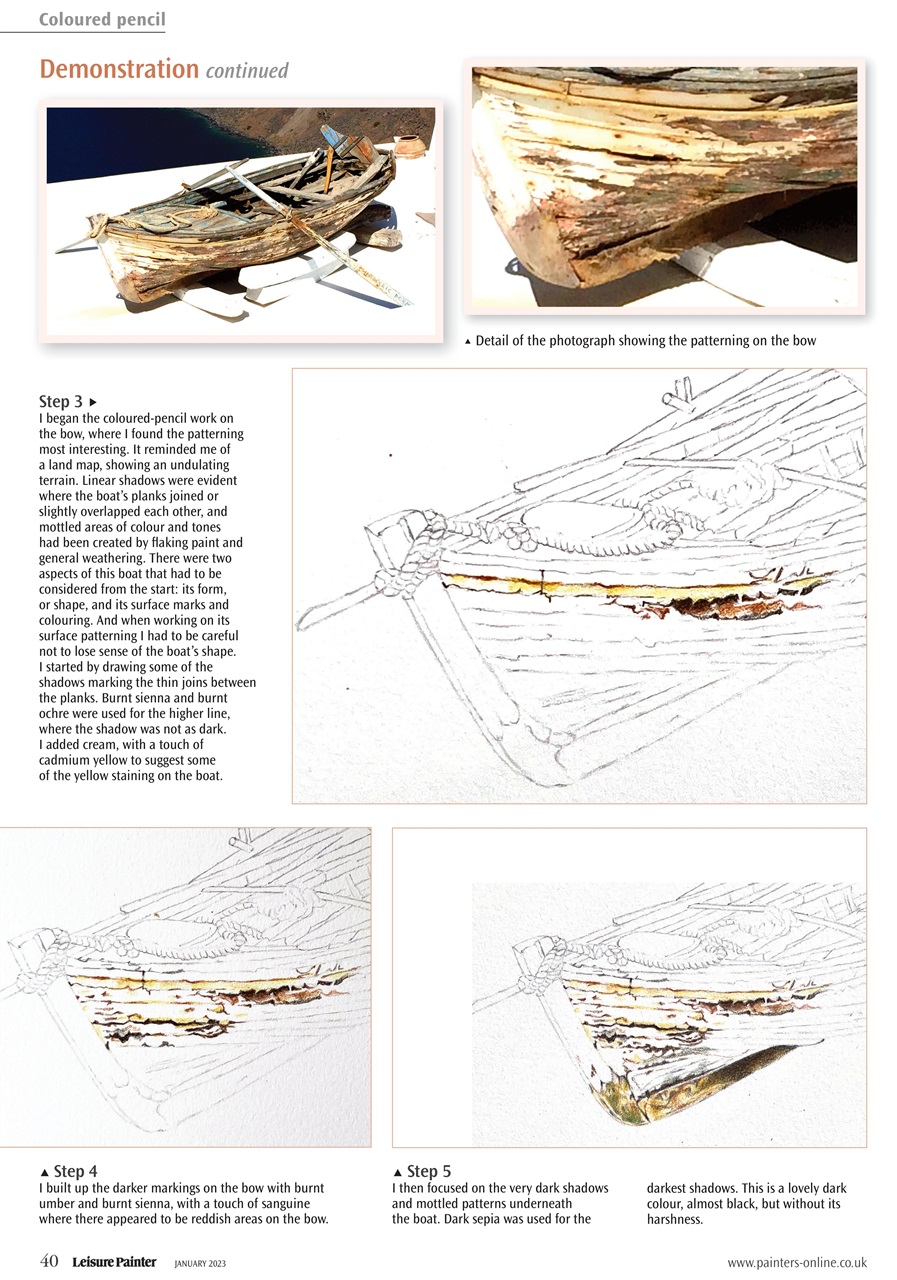 Coloured pencil

Demonstration continued

▲ Detail of the photograph showing the patterning on the bow

Step 3 ▶
I began the coloured-pencil work on the bow, where I found the patterning most interesting. It reminded me of a land map, showing an undulating terrain. Linear shadows were evident where the boat's planks joined or slightly overlapped each other, and mottled areas of colour and tones had been created by flaking paint and general weathering. There were two aspects of this boat that had to be considered from the start: its form, or shape, and its surface marks and colouring. And when working on its surface patterning I had to be careful not to lose sense of the boat's shape. I started by drawing some of the shadows marking the thin joins between the planks. Burnt sienna and burnt ochre were used for the higher line, where the shadow was not as dark. I added cream, with a touch of cadmium yellow to suggest some of the yellow staining on the boat.

▲ Step 4
I built up the darker markings on the bow with burnt umber and burnt sienna, with a touch of sanguine where there appeared to be reddish areas on the bow.

▲ Step 5
I then focused on the very dark shadows and mottled patterns underneath the boat. Dark sepia was used for the darkest shadows. This is a lovely dark colour, almost black, but without its harshness.

40 Leisure Painter JANUARY 2023 www.painters-online.co.uk