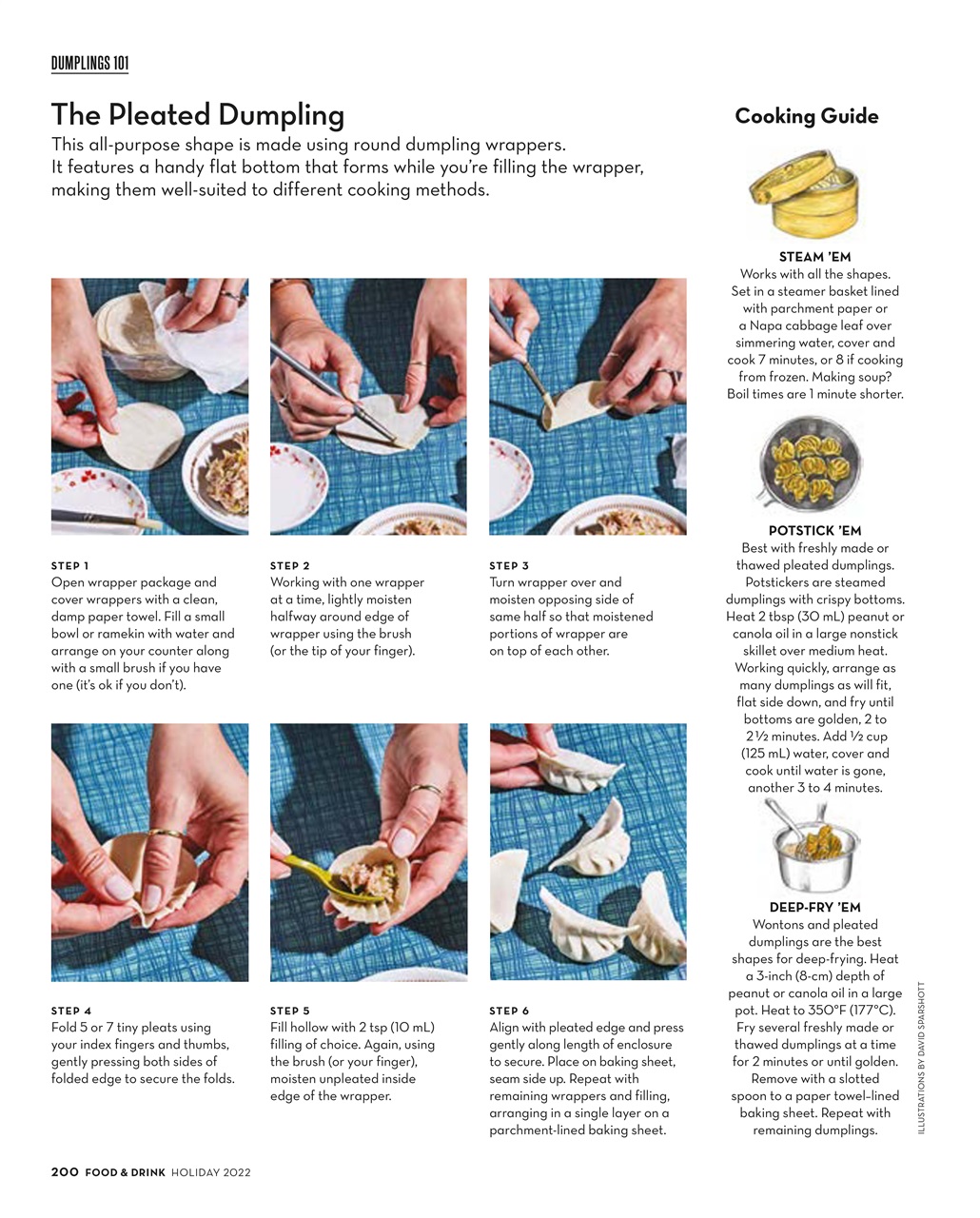 DUMPLINGS 101

The Pleated Dumpling

This all-purpose shape is made using round dumpling wrappers. It features a handy flat bottom that forms while you're filling the wrapper, making them well-suited to different cooking methods.

STEP 1
Open wrapper package and cover wrappers with a clean, damp paper towel. Fill a small bowl or ramekin with water and arrange on your counter along with a small brush if you have one (it's ok if you don't).

STEP 2
Working with one wrapper at a time, lightly moisten halfway around edge of wrapper using the brush (or the tip of your finger).

STEP 3
Turn wrapper over and moisten opposing side of same half so that moistened portions of wrapper are on top of each other.

STEP 4
Fold 5 or 7 tiny pleats using your index fingers and thumbs, gently pressing both sides of folded edge to secure the folds.

STEP 5
Fill hollow with 2 tsp (10 mL) filling of choice. Again, using the brush (or your finger), moisten unpleated inside edge of the wrapper.

STEP 6
Align with pleated edge and press gently along length of enclosure to secure. Place on baking sheet, seam side up. Repeat with remaining wrappers and filling, arranging in a single layer on a parchment-lined baking sheet.

Cooking Guide

STEAM 'EM
Works with all the shapes. Set in a steamer basket lined with parchment paper or a Napa cabbage leaf over simmering water, cover and cook 7 minutes, or 8 if cooking from frozen. Making soup? Boil times are 1 minute shorter.

POTSTICK 'EM
Best with freshly made or thawed pleated dumplings. Potstickers are steamed dumplings with crispy bottoms. Heat 2 tbsp (30 mL) peanut or canola oil in a large nonstick skillet over medium heat. Working quickly, arrange as many dumplings as will fit, flat side down, and fry until bottoms are golden, 2 to 2½ minutes. Add ½ cup (125 mL) water, cover and cook until water is gone, another 3 to 4 minutes.

DEEP-FRY 'EM
Wontons and pleated dumplings are the best shapes for deep-frying. Heat a 3-inch (8-cm) depth of peanut or canola oil in a large pot. Heat to 350°F (177°C). Fry several freshly made or thawed dumplings at a time for 2 minutes or until golden. Remove with a slotted spoon to a paper towel–lined baking sheet. Repeat with remaining dumplings.

ILLUSTRATIONS BY DAVID SPARSHOTT

200 FOOD & DRINK HOLIDAY 2022