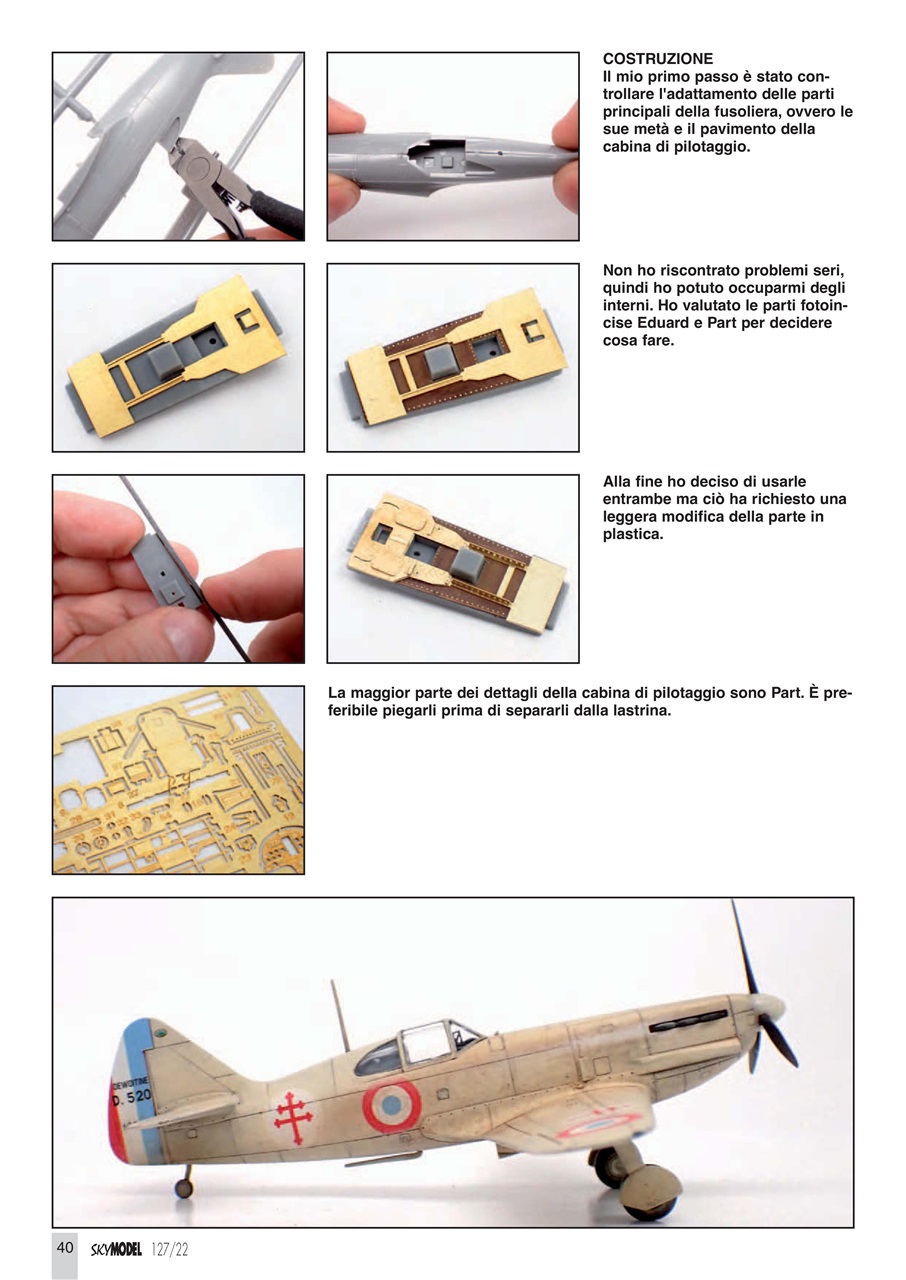 COSTRUZIONE
Il mio primo passo è stato controllare l'adattamento delle parti principali della fusoliera, ovvero le sue metà e il pavimento della cabina di pilotaggio.

Non ho riscontrato problemi seri, quindi ho potuto occuparmi degli interni. Ho valutato le parti fotoincise Eduard e Part per decidere cosa fare.

Alla fine ho deciso di usarle entrambe ma ciò ha richiesto una leggera modifica della parte in plastica.

La maggior parte dei dettagli della cabina di pilotaggio sono Part. È preferibile piegarli prima di separarli dalla lastrina.

DEWOITINE
D. 520

40 SKYMODEL 127/22