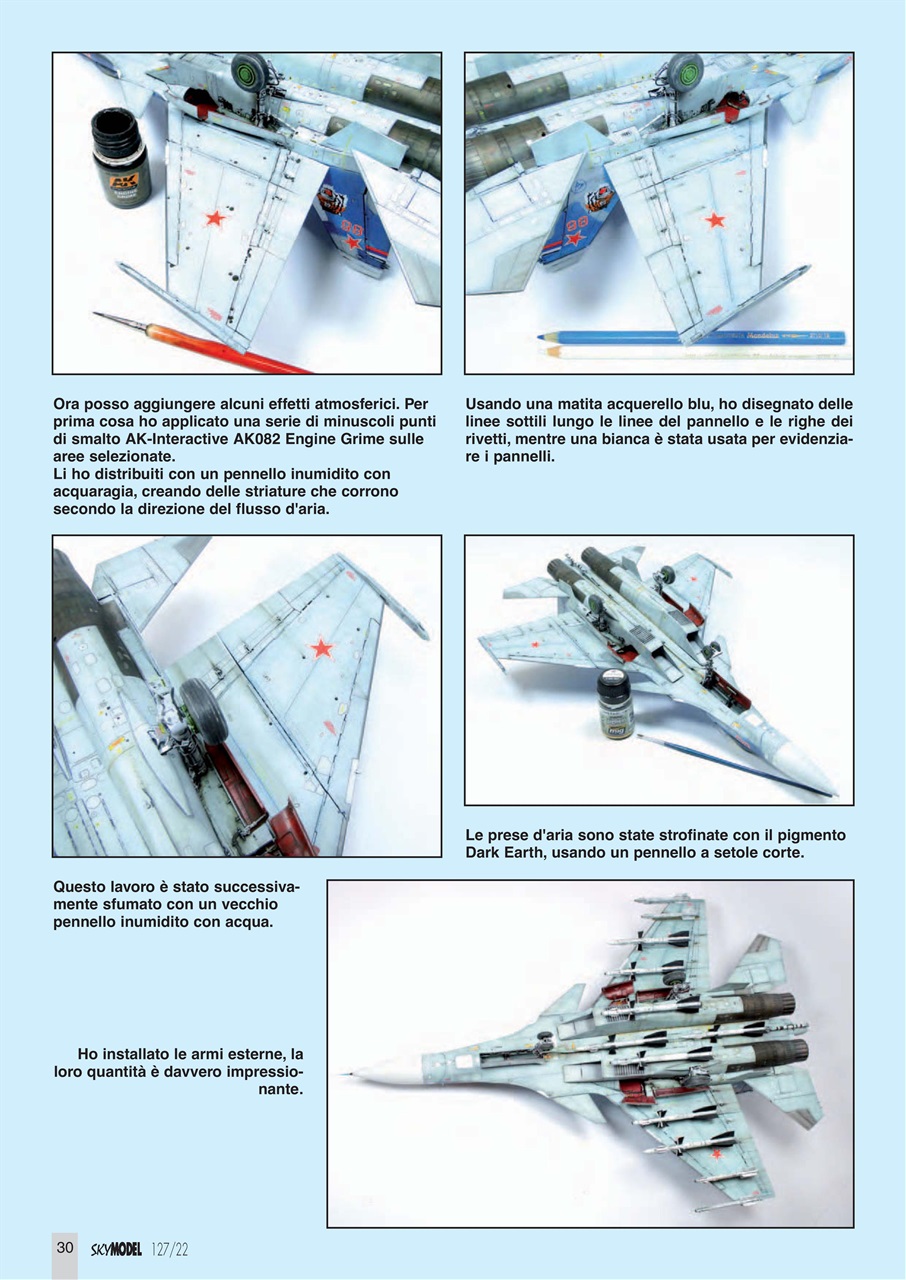 Ora posso aggiungere alcuni effetti atmosferici. Per prima cosa ho applicato una serie di minuscoli punti di smalto AK-Interactive AK082 Engine Grime sulle aree selezionate.
Li ho distribuiti con un pennello inumidito con acquaragia, creando delle striature che corrono secondo la direzione del flusso d'aria.

Usando una matita acquerello blu, ho disegnato delle linee sottili lungo le linee del pannello e le righe dei rivetti, mentre una bianca è stata usata per evidenziare i pannelli.

Le prese d'aria sono state strofinate con il pigmento Dark Earth, usando un pennello a setole corte.

Questo lavoro è stato successivamente sfumato con un vecchio pennello inumidito con acqua.

Ho installato le armi esterne, la loro quantità è davvero impressionante.

30 SKYMODEL 127/22