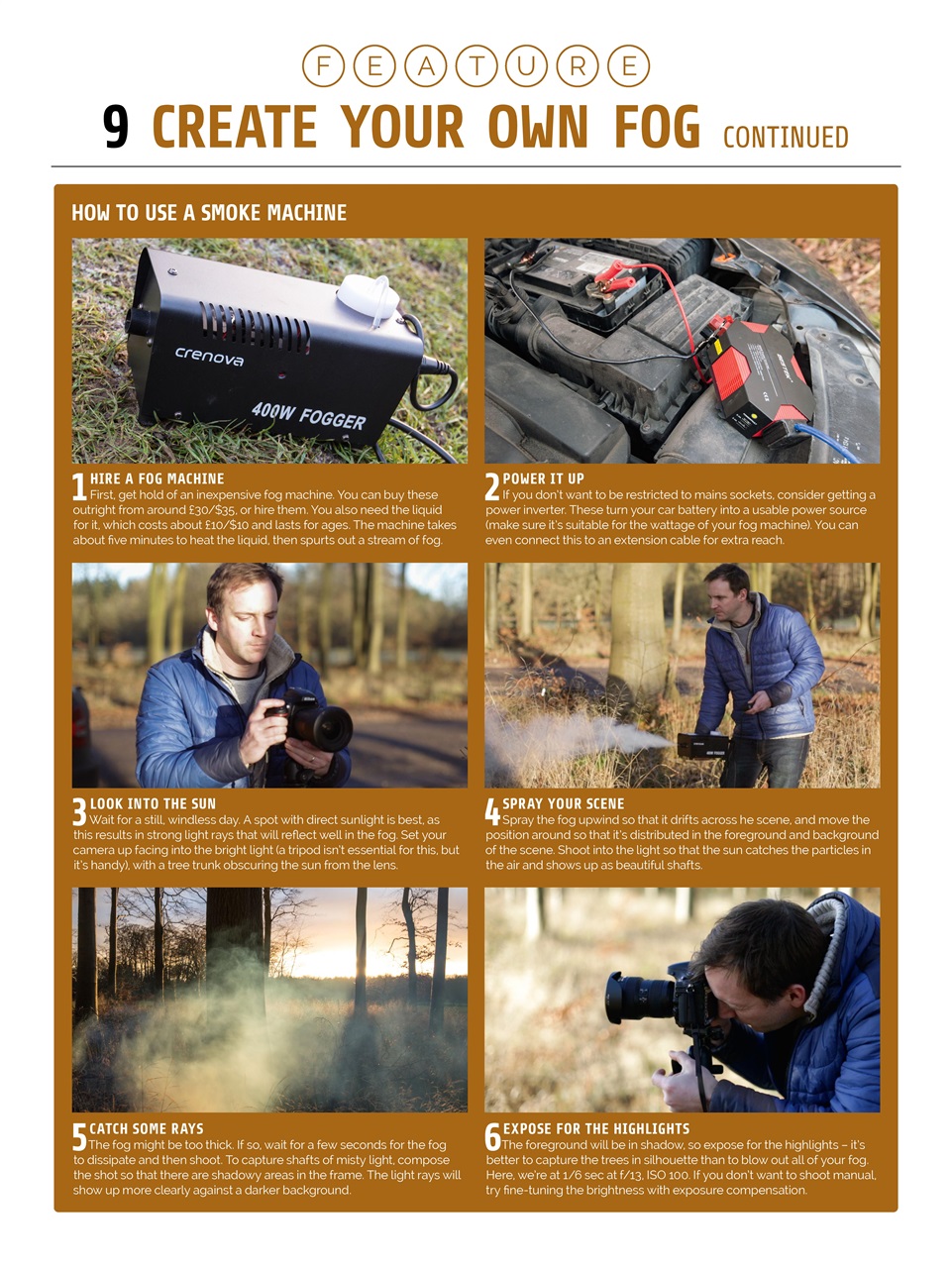 FEATURE

9 CREATE YOUR OWN FOG CONTINUED

HOW TO USE A SMOKE MACHINE

crenova

400W FOGGER

1 HIRE A FOG MACHINE
First, get hold of an inexpensive fog machine. You can buy these outright from around £30/$35, or hire them. You also need the liquid for it, which costs about £10/$10 and lasts for ages. The machine takes about five minutes to heat the liquid, then spurts out a stream of fog.

2 POWER IT UP
If you don't want to be restricted to mains sockets, consider getting a power inverter. These turn your car battery into a usable power source (make sure it's suitable for the wattage of your fog machine). You can even connect this to an extension cable for extra reach.

3 LOOK INTO THE SUN
Wait for a still, windless day. A spot with direct sunlight is best, as this results in strong light rays that will reflect well in the fog. Set your camera up facing into the bright light (a tripod isn't essential for this, but it's handy), with a tree trunk obscuring the sun from the lens.

4 SPRAY YOUR SCENE
Spray the fog upwind so that it drifts across he scene, and move the position around so that it's distributed in the foreground and background of the scene. Shoot into the light so that the sun catches the particles in the air and shows up as beautiful shafts.

5 CATCH SOME RAYS
The fog might be too thick. If so, wait for a few seconds for the fog to dissipate and then shoot. To capture shafts of misty light, compose the shot so that there are shadowy areas in the frame. The light rays will show up more clearly against a darker background.

6 EXPOSE FOR THE HIGHLIGHTS
The foreground will be in shadow, so expose for the highlights – it's better to capture the trees in silhouette than to blow out all of your fog. Here, we're at 1/6 sec at f/13, ISO 100. If you don't want to shoot manual, try fine-tuning the brightness with exposure compensation.