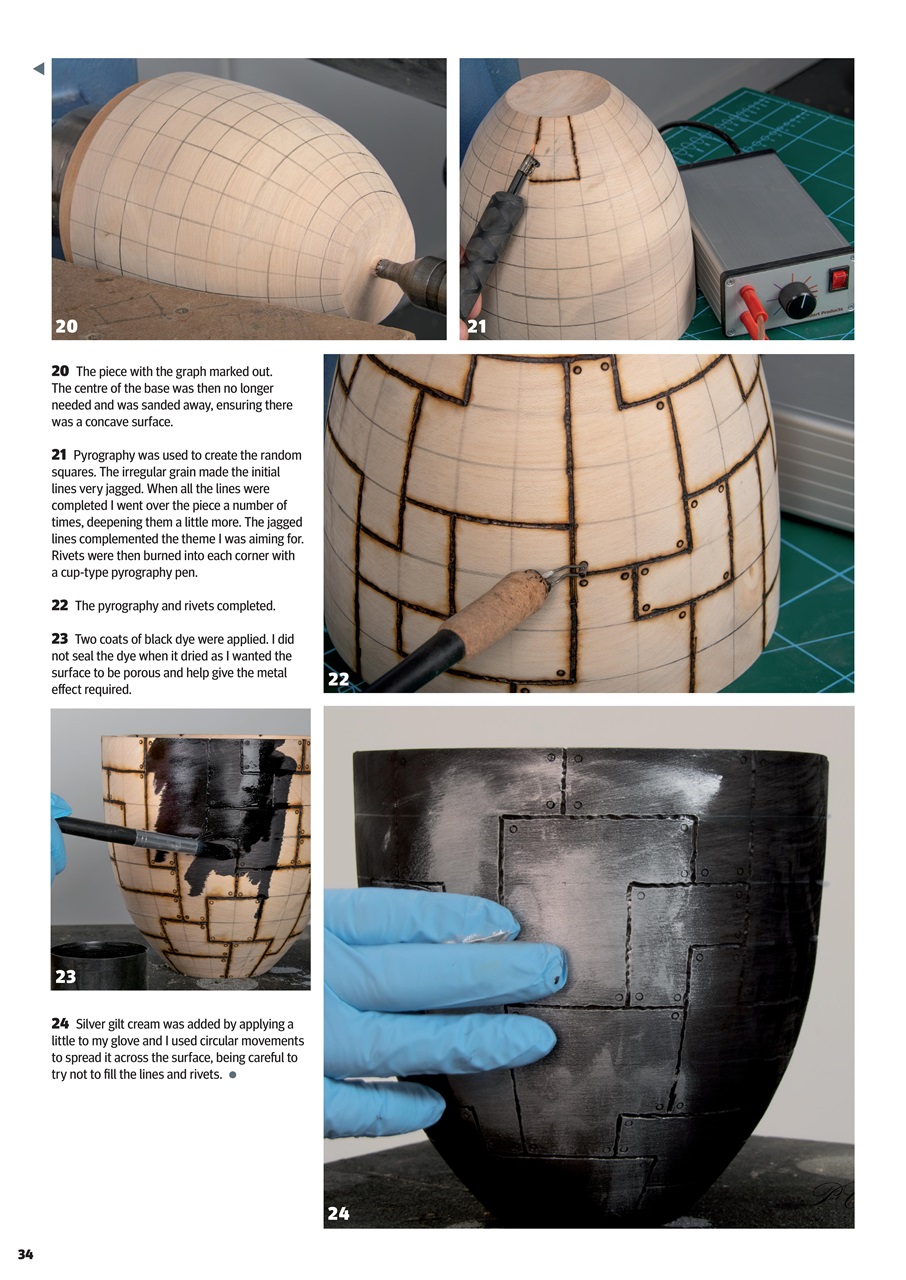 20

21

20 The piece with the graph marked out. The centre of the base was then no longer needed and was sanded away, ensuring there was a concave surface.

21 Pyrography was used to create the random squares. The irregular grain made the initial lines very jagged. When all the lines were completed I went over the piece a number of times, deepening them a little more. The jagged lines complemented the theme I was aiming for. Rivets were then burned into each corner with a cup-type pyrography pen.

22 The pyrography and rivets completed.

23 Two coats of black dye were applied. I did not seal the dye when it dried as I wanted the surface to be porous and help give the metal effect required.

22

23

24 Silver gilt cream was added by applying a little to my glove and I used circular movements to spread it across the surface, being careful to try not to fill the lines and rivets.

24

34