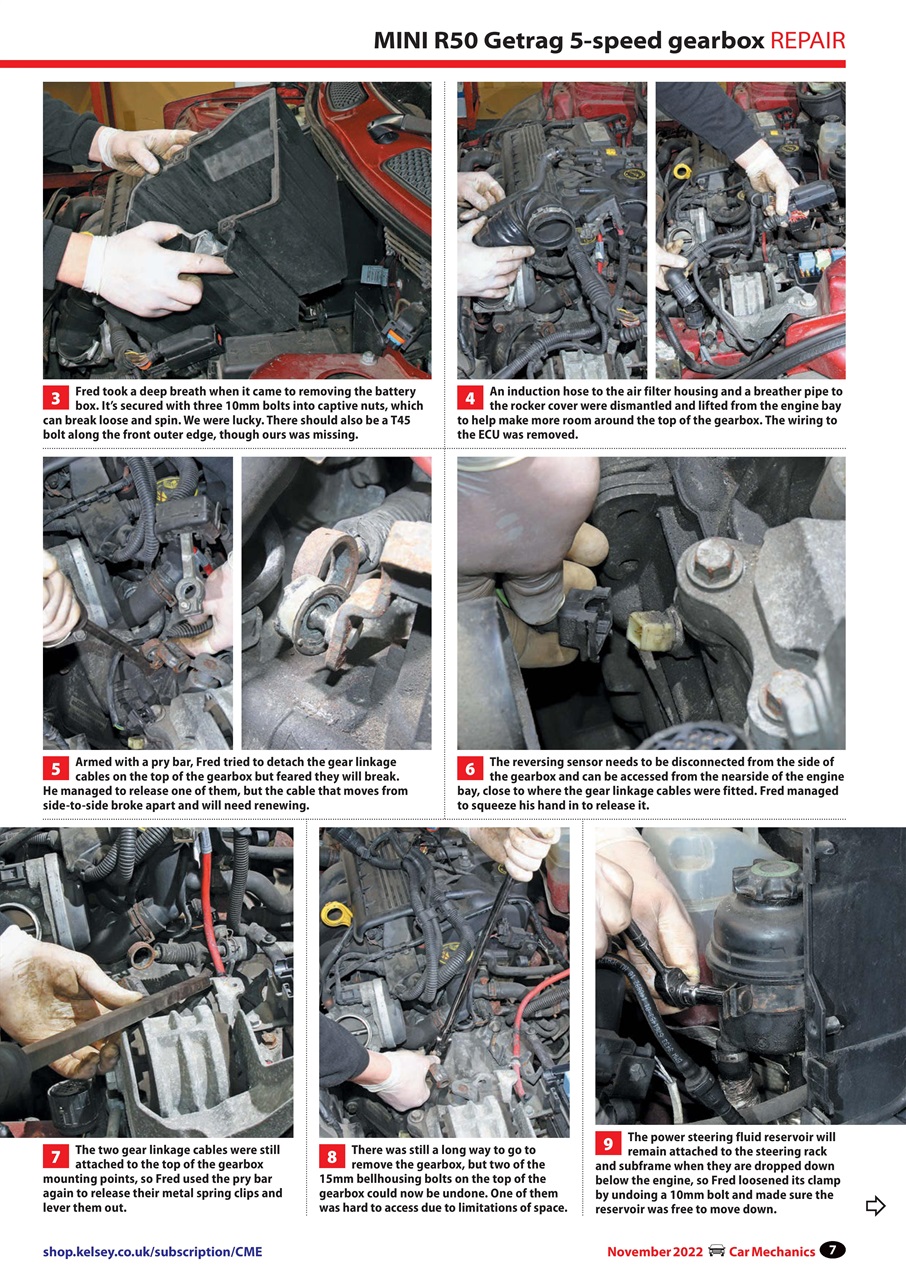 MINI R50 Getrag 5-speed gearbox REPAIR

3 Fred took a deep breath when it came to removing the battery box. It's secured with three 10mm bolts into captive nuts, which can break loose and spin. We were lucky. There should also be a T45 bolt along the front outer edge, though ours was missing.

4 An induction hose to the air filter housing and a breather pipe to the rocker cover were dismantled and lifted from the engine bay to help make more room around the top of the gearbox. The wiring to the ECU was removed.

5 Armed with a pry bar, Fred tried to detach the gear linkage cables on the top of the gearbox but feared they will break. He managed to release one of them, but the cable that moves from side-to-side broke apart and will need renewing.

6 The reversing sensor needs to be disconnected from the side of the gearbox and can be accessed from the nearside of the engine bay, close to where the gear linkage cables were fitted. Fred managed to squeeze his hand in to release it.

7 The two gear linkage cables were still attached to the top of the gearbox mounting points, so Fred used the pry bar again to release their metal spring clips and lever them out.

8 There was still a long way to go to remove the gearbox, but two of the 15mm bellhousing bolts on the top of the gearbox could now be undone. One of them was hard to access due to limitations of space.

9 The power steering fluid reservoir will remain attached to the steering rack and subframe when they are dropped down below the engine, so Fred loosened its clamp by undoing a 10mm bolt and made sure the reservoir was free to move down.

shop.kelsey.co.uk/subscription/CME

November 2022 Car Mechanics 7