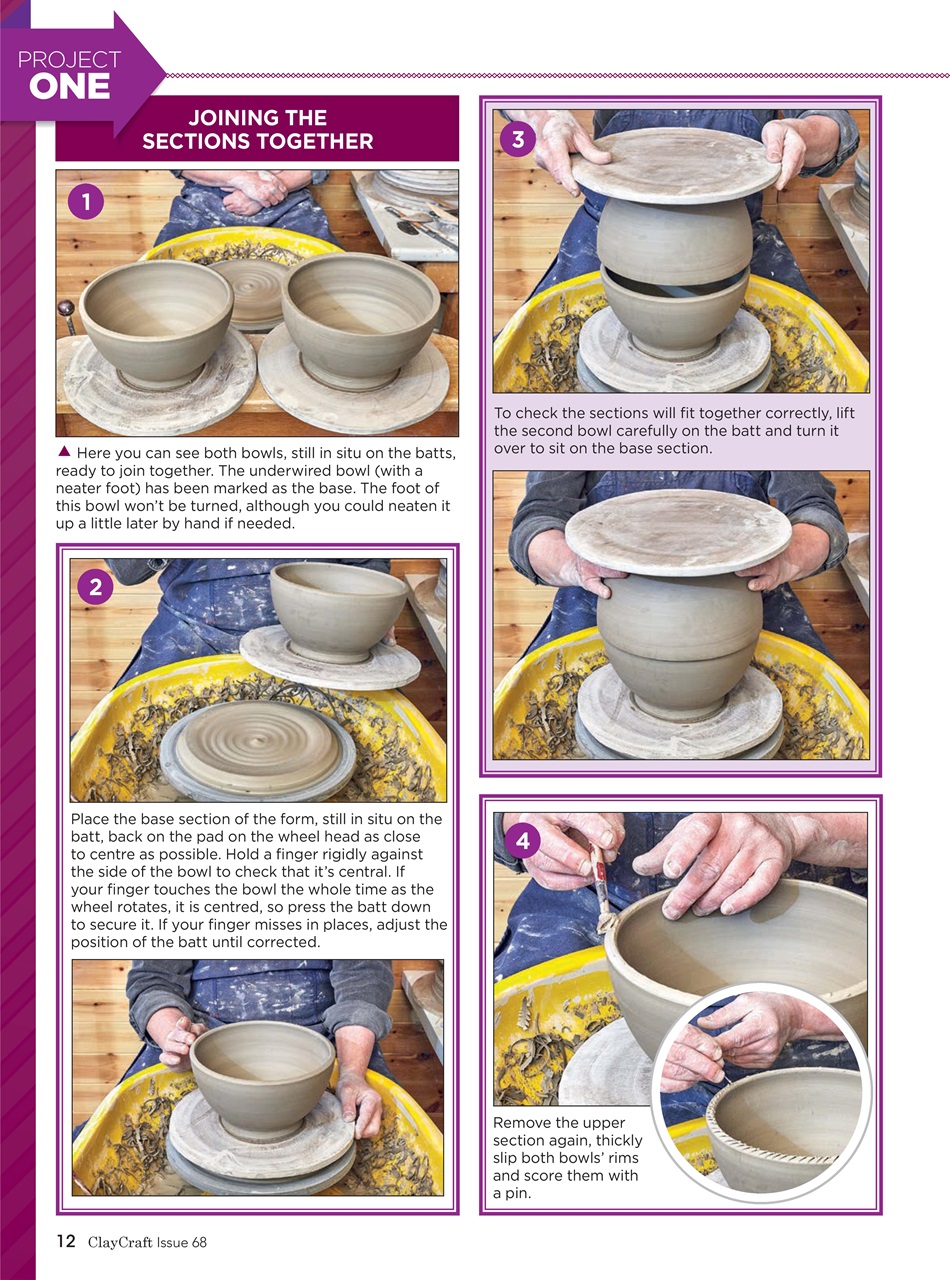 PROJECT ONE

JOINING THE SECTIONS TOGETHER

1

▲ Here you can see both bowls, still in situ on the batts, ready to join together. The underwired bowl (with a neater foot) has been marked as the base. The foot of this bowl won't be turned, although you could neaten it up a little later by hand if needed.

2

Place the base section of the form, still in situ on the batt, back on the pad on the wheel head as close to centre as possible. Hold a finger rigidly against the side of the bowl to check that it's central. If your finger touches the bowl the whole time as the wheel rotates, it is centred, so press the batt down to secure it. If your finger misses in places, adjust the position of the batt until corrected.

3

To check the sections will fit together correctly, lift the second bowl carefully on the batt and turn it over to sit on the base section.

4

Remove the upper section again, thickly slip both bowls' rims and score them with a pin.

12 ClayCraft Issue 68