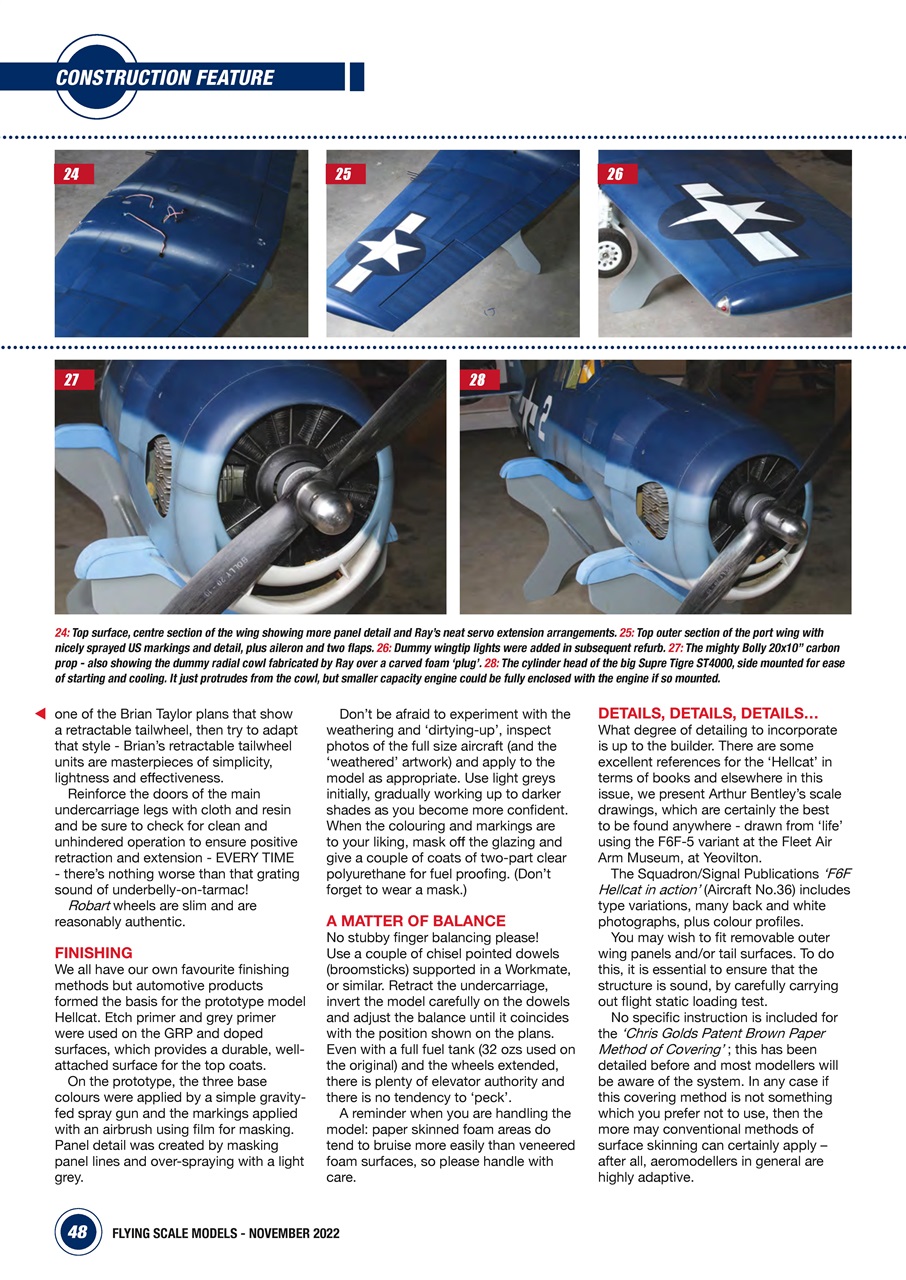 CONSTRUCTION FEATURE

24

25

26

27

28

24: Top surface, centre section of the wing showing more panel detail and Ray's neat servo extension arrangements. 25: Top outer section of the port wing with nicely sprayed US markings and detail, plus aileron and two flaps. 26: Dummy wingtip lights were added in subsequent refurb. 27: The mighty Bolly 20x10" carbon prop - also showing the dummy radial cowl fabricated by Ray over a carved foam 'plug'. 28: The cylinder head of the big Supre Tigre ST4000, side mounted for ease of starting and cooling. It just protrudes from the cowl, but smaller capacity engine could be fully enclosed with the engine if so mounted.

one of the Brian Taylor plans that show a retractable tailwheel, then try to adapt that style - Brian's retractable tailwheel units are masterpieces of simplicity, lightness and effectiveness.

Reinforce the doors of the main undercarriage legs with cloth and resin and be sure to check for clean and unhindered operation to ensure positive retraction and extension - EVERY TIME - there's nothing worse than that grating sound of underbelly-on-tarmac!

Robart wheels are slim and are reasonably authentic.

FINISHING
We all have our own favourite finishing methods but automotive products formed the basis for the prototype model Hellcat. Etch primer and grey primer were used on the GRP and doped surfaces, which provides a durable, well-attached surface for the top coats.

On the prototype, the three base colours were applied by a simple gravity-fed spray gun and the markings applied with an airbrush using film for masking. Panel detail was created by masking panel lines and over-spraying with a light grey.

Don't be afraid to experiment with the weathering and 'dirtying-up', inspect photos of the full size aircraft (and the 'weathered' artwork) and apply to the model as appropriate. Use light greys initially, gradually working up to darker shades as you become more confident. When the colouring and markings are to your liking, mask off the glazing and give a couple of coats of two-part clear polyurethane for fuel proofing. (Don't forget to wear a mask.)

A MATTER OF BALANCE
No stubby finger balancing please! Use a couple of chisel pointed dowels (broomsticks) supported in a Workmate, or similar. Retract the undercarriage, invert the model carefully on the dowels and adjust the balance until it coincides with the position shown on the plans. Even with a full fuel tank (32 ozs used on the original) and the wheels extended, there is plenty of elevator authority and there is no tendency to 'peck'.

A reminder when you are handling the model: paper skinned foam areas do tend to bruise more easily than veneered foam surfaces, so please handle with care.

DETAILS, DETAILS, DETAILS…
What degree of detailing to incorporate is up to the builder. There are some excellent references for the 'Hellcat' in terms of books and elsewhere in this issue, we present Arthur Bentley's scale drawings, which are certainly the best to be found anywhere - drawn from 'life' using the F6F-5 variant at the Fleet Air Arm Museum, at Yeovilton.

The Squadron/Signal Publications 'F6F Hellcat in action' (Aircraft No.36) includes type variations, many back and white photographs, plus colour profiles.

You may wish to fit removable outer wing panels and/or tail surfaces. To do this, it is essential to ensure that the structure is sound, by carefully carrying out flight static loading test.

No specific instruction is included for the 'Chris Golds Patent Brown Paper Method of Covering' ; this has been detailed before and most modellers will be aware of the system. In any case if this covering method is not something which you prefer not to use, then the more may conventional methods of surface skinning can certainly apply – after all, aeromodellers in general are highly adaptive.

48 FLYING SCALE MODELS - NOVEMBER 2022