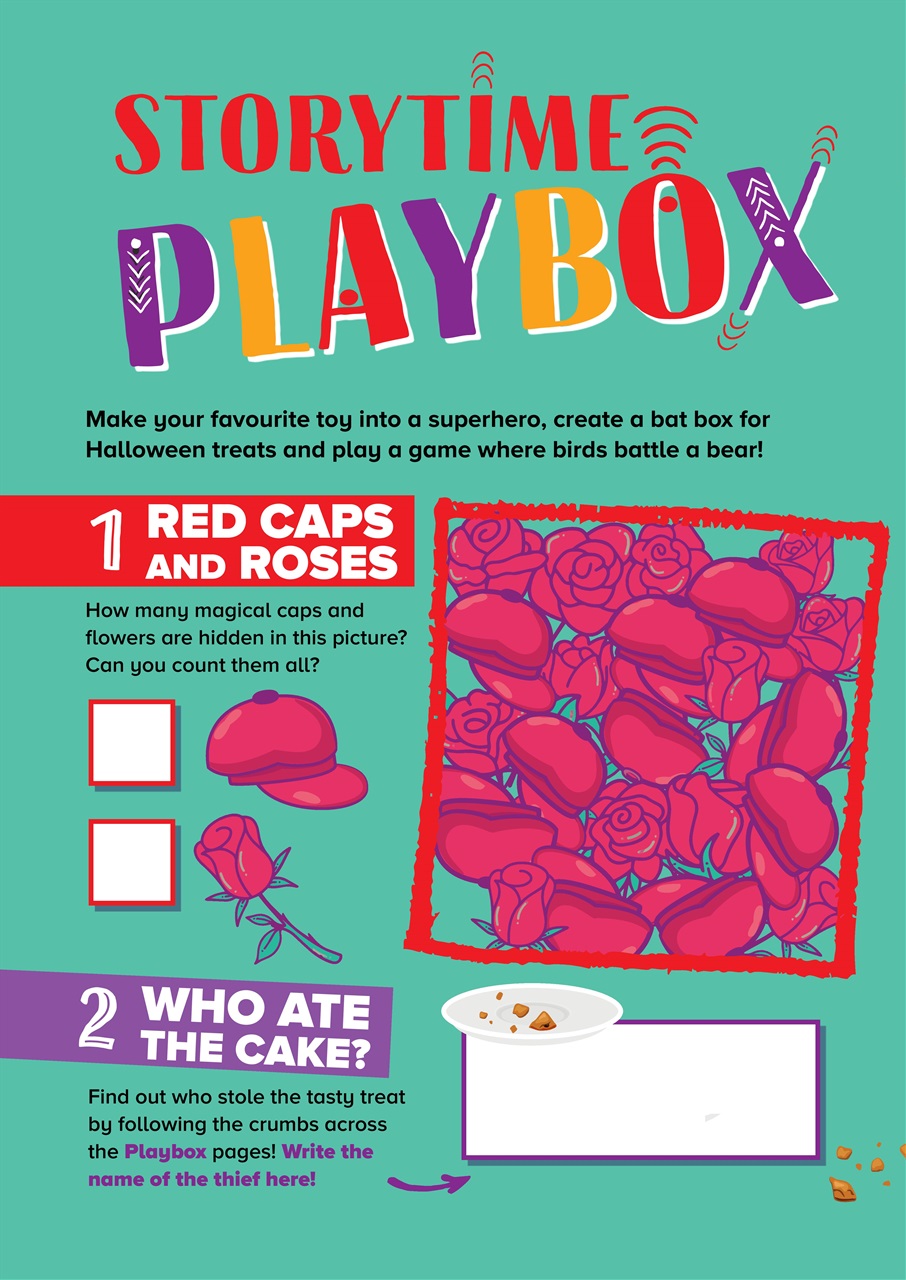 STORYTIME PLAYBOX

Make your favourite toy into a superhero, create a bat box for Halloween treats and play a game where birds battle a bear!

1 RED CAPS AND ROSES

How many magical caps and flowers are hidden in this picture? Can you count them all?

2 WHO ATE THE CAKE?

Find out who stole the tasty treat by following the crumbs across the Playbox pages! Write the name of the thief here!