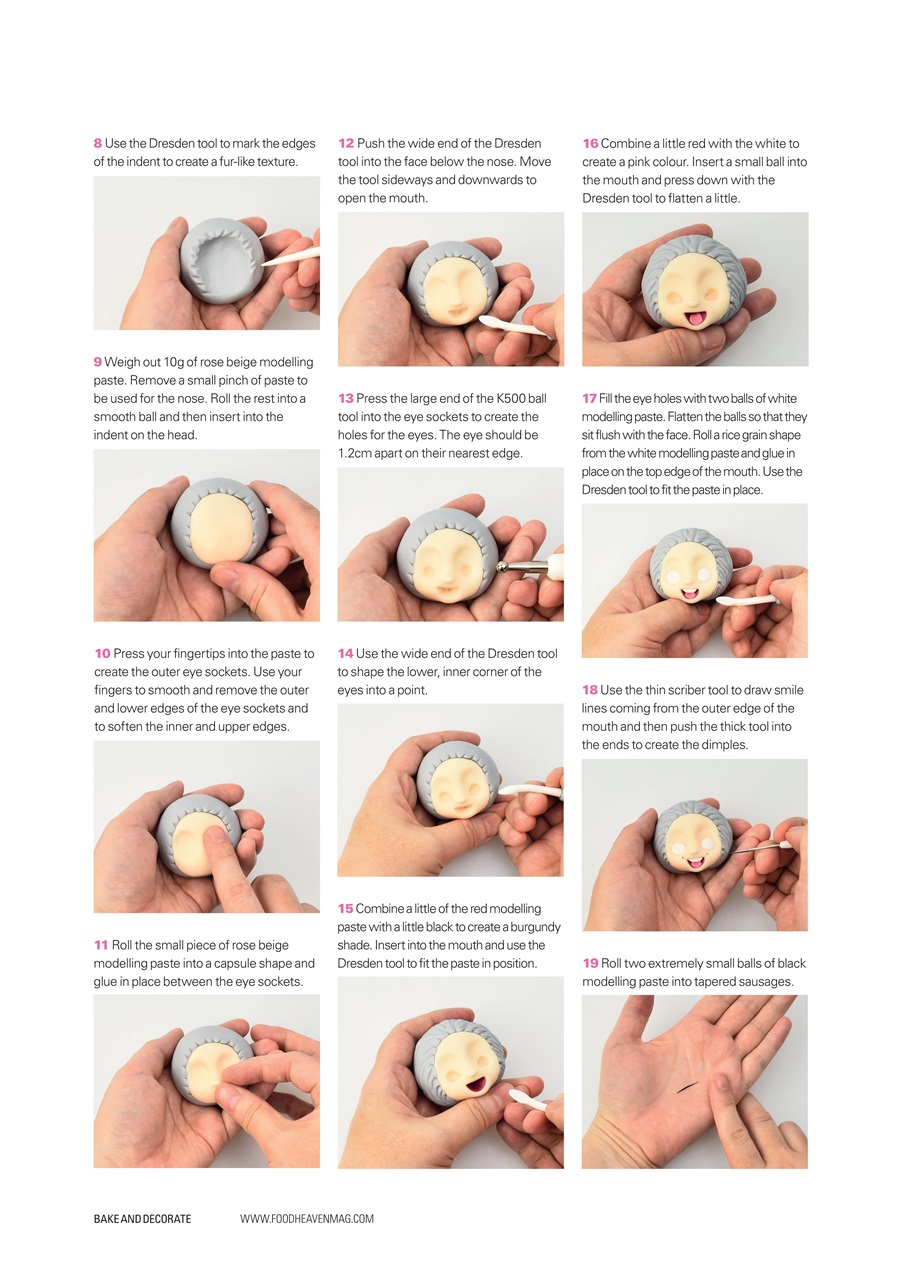 8 Use the Dresden tool to mark the edges of the indent to create a fur-like texture.

9 Weigh out 10g of rose beige modelling paste. Remove a small pinch of paste to be used for the nose. Roll the rest into a smooth ball and then insert into the indent on the head.

10 Press your fingertips into the paste to create the outer eye sockets. Use your fingers to smooth and remove the outer and lower edges of the eye sockets and to soften the inner and upper edges.

11 Roll the small piece of rose beige modelling paste into a capsule shape and glue in place between the eye sockets.

12 Push the wide end of the Dresden tool into the face below the nose. Move the tool sideways and downwards to open the mouth.

13 Press the large end of the K500 ball tool into the eye sockets to create the holes for the eyes. The eye should be 1.2cm apart on their nearest edge.

14 Use the wide end of the Dresden tool to shape the lower, inner corner of the eyes into a point.

15 Combine a little of the red modelling paste with a little black to create a burgundy shade. Insert into the mouth and use the Dresden tool to fit the paste in position.

16 Combine a little red with the white to create a pink colour. Insert a small ball into the mouth and press down with the Dresden tool to flatten a little.

17 Fill the eye holes with two balls of white modelling paste. Flatten the balls so that they sit flush with the face. Roll a rice grain shape from the white modelling paste and glue in place on the top edge of the mouth. Use the Dresden tool to fit the paste in place.

18 Use the thin scriber tool to draw smile lines coming from the outer edge of the mouth and then push the thick tool into the ends to create the dimples.

19 Roll two extremely small balls of black modelling paste into tapered sausages.

BAKE AND DECORATE WWW.FOODHEAVENMAG.COM