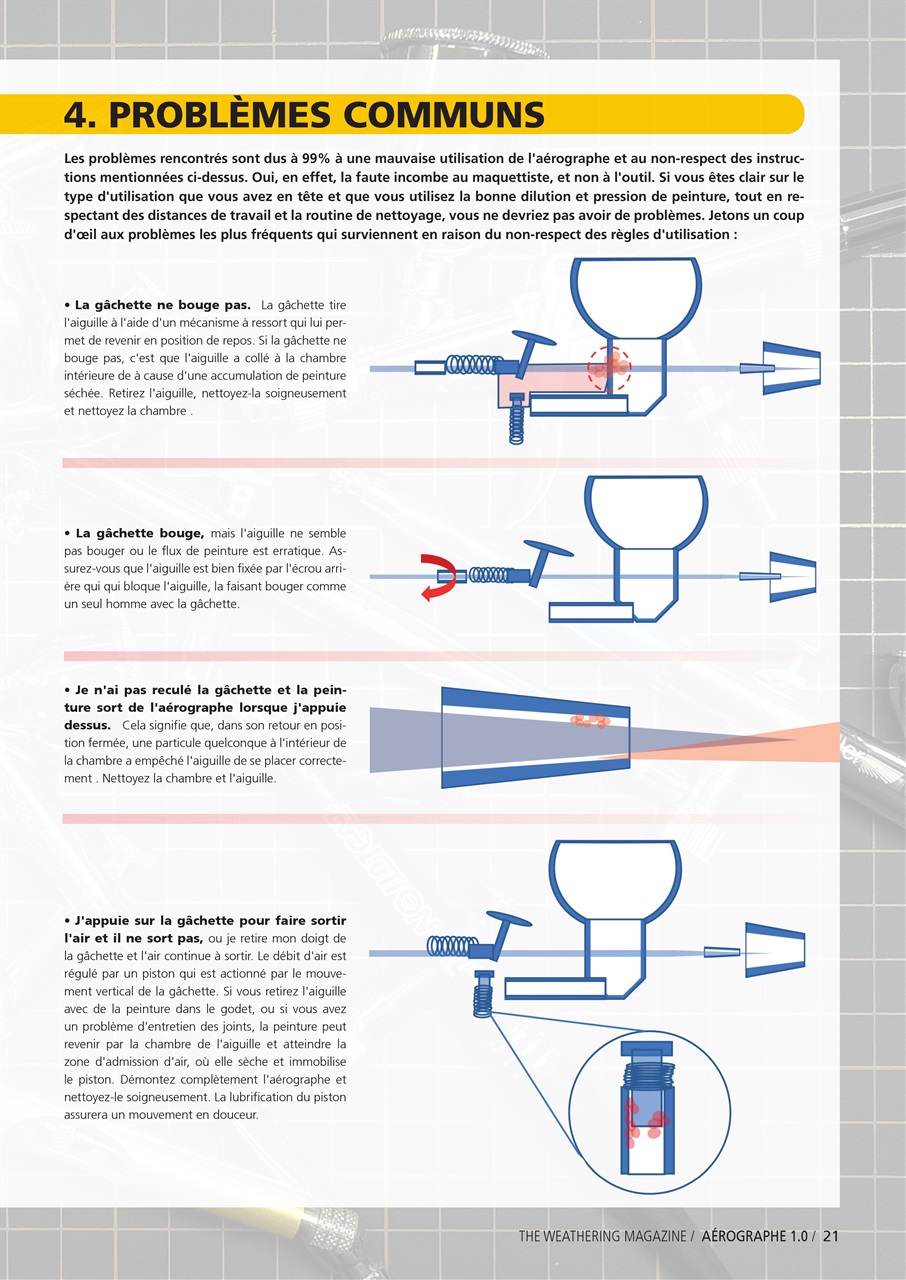 4. PROBLÈMES COMMUNS

Les problèmes rencontrés sont dus à 99% à une mauvaise utilisation de l'aérographe et au non-respect des instructions mentionnées ci-dessus. Oui, en effet, la faute incombe au maquettiste, et non à l'outil. Si vous êtes clair sur le type d'utilisation que vous avez en tête et que vous utilisez la bonne dilution et pression de peinture, tout en respectant des distances de travail et la routine de nettoyage, vous ne devriez pas avoir de problèmes. Jetons un coup d'œil aux problèmes les plus fréquents qui surviennent en raison du non-respect des règles d'utilisation :

• La gâchette ne bouge pas. La gâchette tire l'aiguille à l'aide d'un mécanisme à ressort qui lui permet de revenir en position de repos. Si la gâchette ne bouge pas, c'est que l'aiguille a collé à la chambre intérieure de à cause d'une accumulation de peinture séchée. Retirez l'aiguille, nettoyez-la soigneusement et nettoyez la chambre .

• La gâchette bouge, mais l'aiguille ne semble pas bouger ou le flux de peinture est erratique. Assurez-vous que l'aiguille est bien fixée par l'écrou arrière qui qui bloque l'aiguille, la faisant bouger comme un seul homme avec la gâchette.

• Je n'ai pas reculé la gâchette et la peinture sort de l'aérographe lorsque j'appuie dessus. Cela signifie que, dans son retour en position fermée, une particule quelconque à l'intérieur de la chambre a empêché l'aiguille de se placer correctement . Nettoyez la chambre et l'aiguille.

• J'appuie sur la gâchette pour faire sortir l'air et il ne sort pas, ou je retire mon doigt de la gâchette et l'air continue à sortir. Le débit d'air est régulé par un piston qui est actionné par le mouvement vertical de la gâchette. Si vous retirez l'aiguille avec de la peinture dans le godet, ou si vous avez un problème d'entretien des joints, la peinture peut revenir par la chambre de l'aiguille et atteindre la zone d'admission d'air, où elle sèche et immobilise le piston. Démontez complètement l'aérographe et nettoyez-le soigneusement. La lubrification du piston assurera un mouvement en douceur.

THE WEATHERING MAGAZINE / AÉROGRAPHE 1.0 / 21