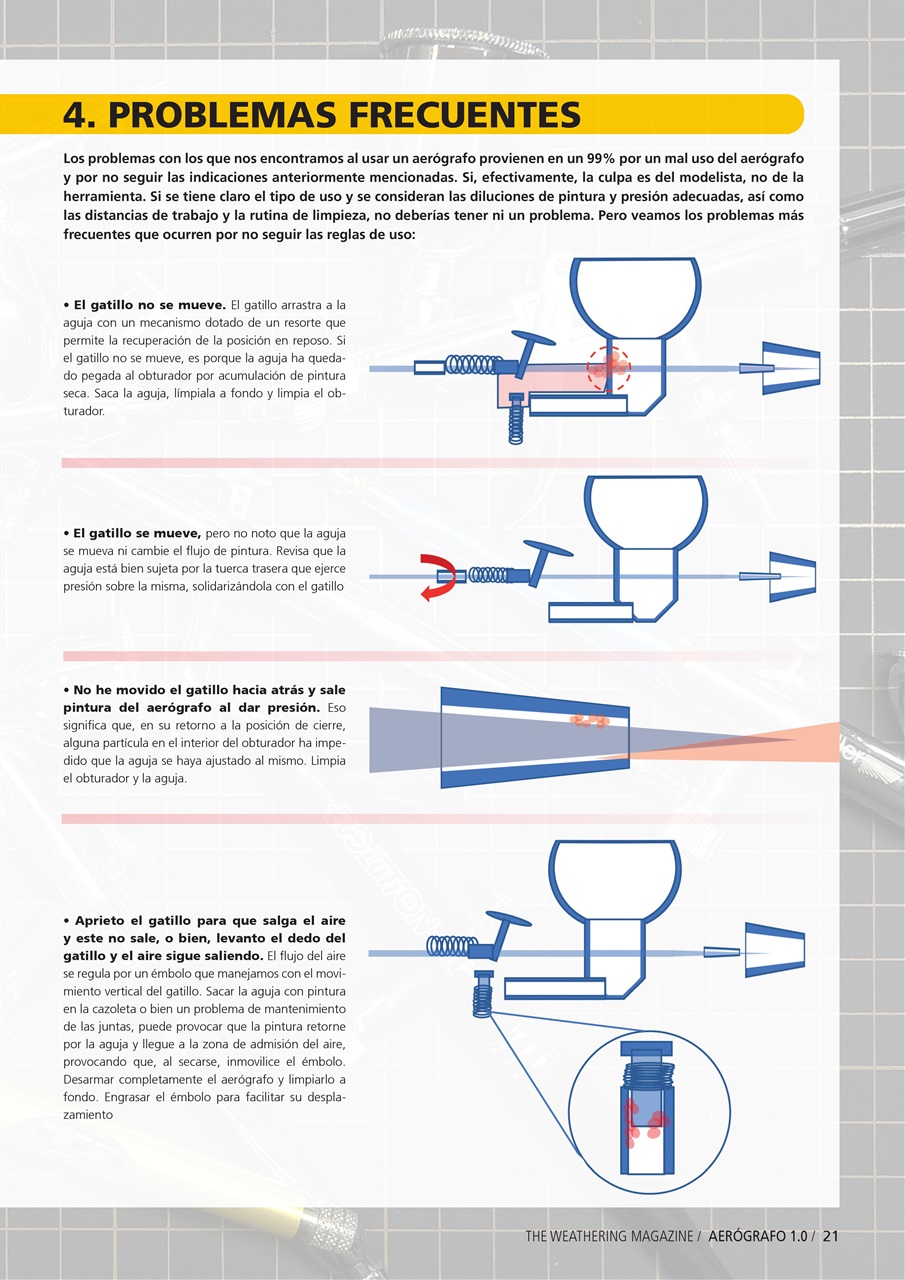 4. PROBLEMAS FRECUENTES

Los problemas con los que nos encontramos al usar un aerógrafo provienen en un 99% por un mal uso del aerógrafo y por no seguir las indicaciones anteriormente mencionadas. Si, efectivamente, la culpa es del modelista, no de la herramienta. Si se tiene claro el tipo de uso y se consideran las diluciones de pintura y presión adecuadas, así como las distancias de trabajo y la rutina de limpieza, no deberías tener ni un problema. Pero veamos los problemas más frecuentes que ocurren por no seguir las reglas de uso:

• El gatillo no se mueve. El gatillo arrastra a la aguja con un mecanismo dotado de un resorte que permite la recuperación de la posición en reposo. Si el gatillo no se mueve, es porque la aguja ha quedado pegada al obturador por acumulación de pintura seca. Saca la aguja, límpiala a fondo y limpia el obturador.

• El gatillo se mueve, pero no noto que la aguja se mueva ni cambie el flujo de pintura. Revisa que la aguja está bien sujeta por la tuerca trasera que ejerce presión sobre la misma, solidarizándola con el gatillo

• No he movido el gatillo hacia atrás y sale pintura del aerógrafo al dar presión. Eso significa que, en su retorno a la posición de cierre, alguna partícula en el interior del obturador ha impedido que la aguja se haya ajustado al mismo. Limpia el obturador y la aguja.

• Aprieto el gatillo para que salga el aire y este no sale, o bien, levanto el dedo del gatillo y el aire sigue saliendo. El flujo del aire se regula por un émbolo que manejamos con el movimiento vertical del gatillo. Sacar la aguja con pintura en la cazoleta o bien un problema de mantenimiento de las juntas, puede provocar que la pintura retorne por la aguja y llegue a la zona de admisión del aire, provocando que, al secarse, inmovilice el émbolo. Desarmar completamente el aerógrafo y limpiarlo a fondo. Engrasar el émbolo para facilitar su desplazamiento

THE WEATHERING MAGAZINE / AERÓGRAFO 1.0 / 21