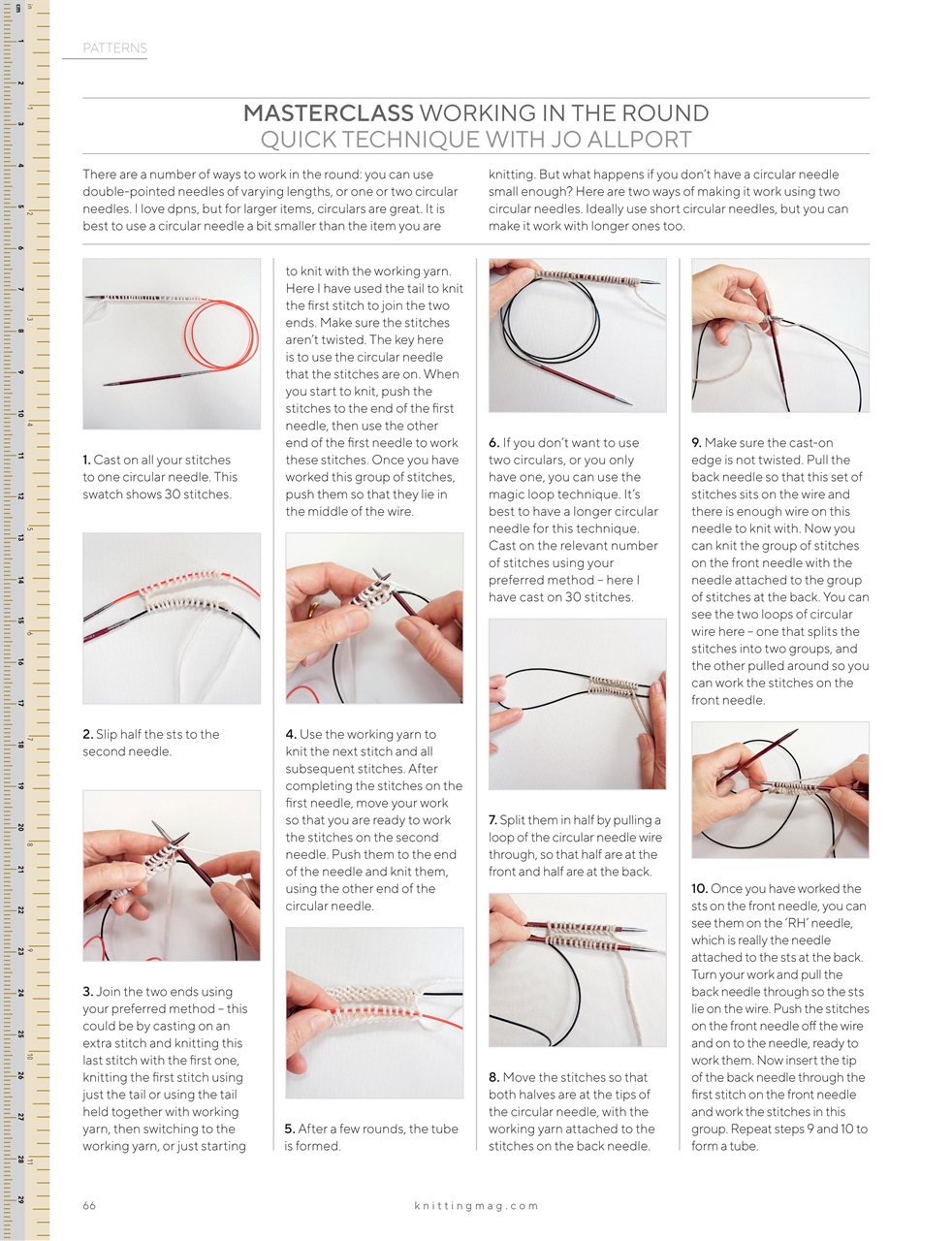 PATTERNS

MASTERCLASS WORKING IN THE ROUND
QUICK TECHNIQUE WITH JO ALLPORT

There are a number of ways to work in the round: you can use double-pointed needles of varying lengths, or one or two circular needles. I love dpns, but for larger items, circulars are great. It is best to use a circular needle a bit smaller than the item you are knitting. But what happens if you don't have a circular needle small enough? Here are two ways of making it work using two circular needles. Ideally use short circular needles, but you can make it work with longer ones too.

1. Cast on all your stitches to one circular needle. This swatch shows 30 stitches.

2. Slip half the sts to the second needle.

3. Join the two ends using your preferred method – this could be by casting on an extra stitch and knitting this last stitch with the first one, knitting the first stitch using just the tail or using the tail held together with working yarn, then switching to the working yarn, or just starting to knit with the working yarn. Here I have used the tail to knit the first stitch to join the two ends. Make sure the stitches aren't twisted. The key here is to use the circular needle that the stitches are on. When you start to knit, push the stitches to the end of the first needle, then use the other end of the first needle to work these stitches. Once you have worked this group of stitches, push them so that they lie in the middle of the wire.

4. Use the working yarn to knit the next stitch and all subsequent stitches. After completing the stitches on the first needle, move your work so that you are ready to work the stitches on the second needle. Push them to the end of the needle and knit them, using the other end of the circular needle.

5. After a few rounds, the tube is formed.

6. If you don't want to use two circulars, or you only have one, you can use the magic loop technique. It's best to have a longer circular needle for this technique. Cast on the relevant number of stitches using your preferred method – here I have cast on 30 stitches.

7. Split them in half by pulling a loop of the circular needle wire through, so that half are at the front and half are at the back.

8. Move the stitches so that both halves are at the tips of the circular needle, with the working yarn attached to the stitches on the back needle.

9. Make sure the cast-on edge is not twisted. Pull the back needle so that this set of stitches sits on the wire and there is enough wire on this needle to knit with. Now you can knit the group of stitches on the front needle with the needle attached to the group of stitches at the back. You can see the two loops of circular wire here – one that splits the stitches into two groups, and the other pulled around so you can work the stitches on the front needle.

10. Once you have worked the sts on the front needle, you can see them on the 'RH' needle, which is really the needle attached to the sts at the back. Turn your work and pull the back needle through so the sts lie on the wire. Push the stitches on the front needle off the wire and on to the needle, ready to work them. Now insert the tip of the back needle through the first stitch on the front needle and work the stitches in this group. Repeat steps 9 and 10 to form a tube.

66 knittingmag.com