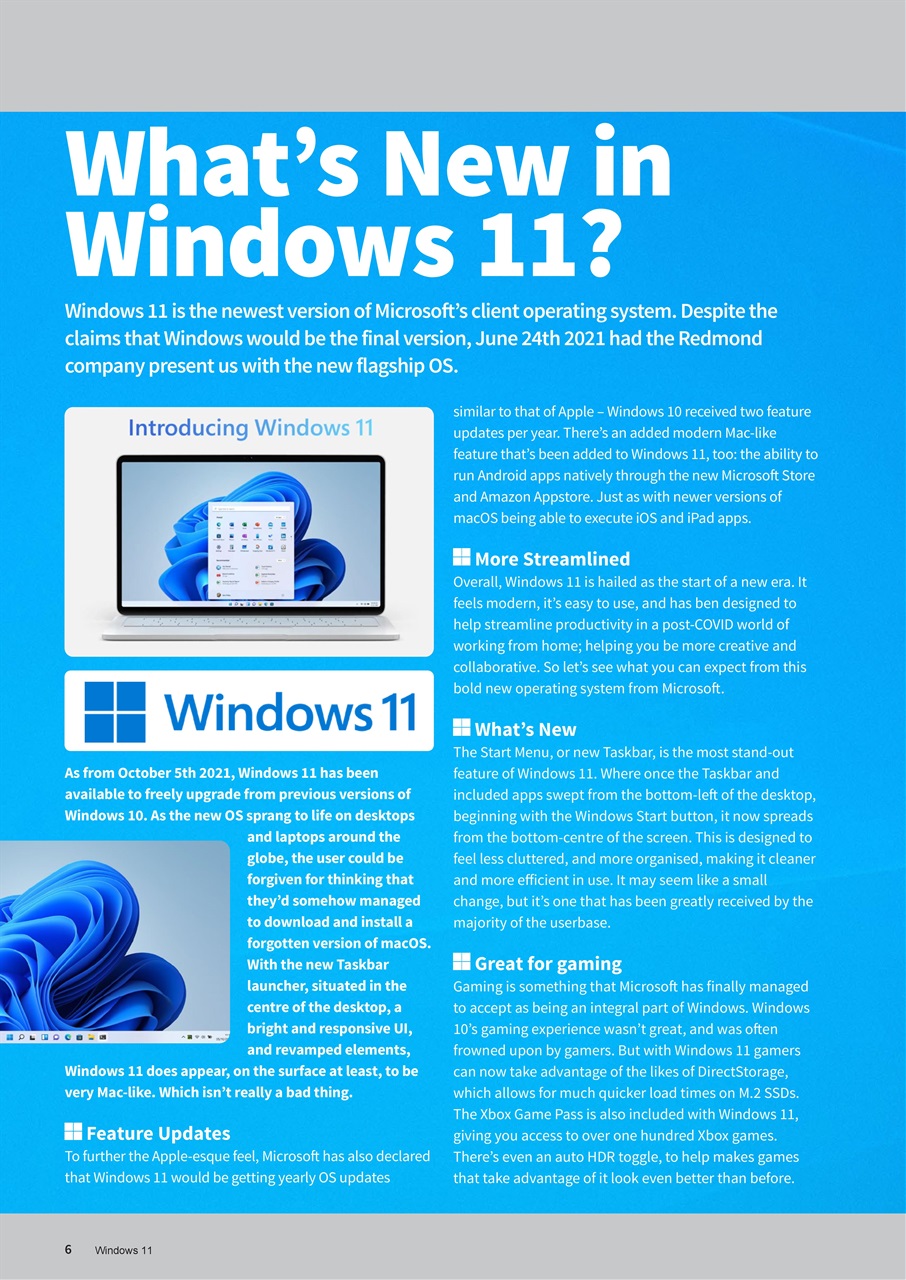 What's New in Windows 11?

Windows 11 is the newest version of Microsoft's client operating system. Despite the claims that Windows would be the final version, June 24th 2021 had the Redmond company present us with the new flagship OS.

Introducing Windows 11

Windows 11

As from October 5th 2021, Windows 11 has been available to freely upgrade from previous versions of Windows 10. As the new OS sprang to life on desktops and laptops around the globe, the user could be forgiven for thinking that they'd somehow managed to download and install a forgotten version of macOS. With the new Taskbar launcher, situated in the centre of the desktop, a bright and responsive UI, and revamped elements, Windows 11 does appear, on the surface at least, to be very Mac-like. Which isn't really a bad thing.

Feature Updates

To further the Apple-esque feel, Microsoft has also declared that Windows 11 would be getting yearly OS updates similar to that of Apple – Windows 10 received two feature updates per year. There's an added modern Mac-like feature that's been added to Windows 11, too: the ability to run Android apps natively through the new Microsoft Store and Amazon Appstore. Just as with newer versions of macOS being able to execute iOS and iPad apps.

More Streamlined

Overall, Windows 11 is hailed as the start of a new era. It feels modern, it's easy to use, and has ben designed to help streamline productivity in a post-COVID world of working from home; helping you be more creative and collaborative. So let's see what you can expect from this bold new operating system from Microsoft.

What's New

The Start Menu, or new Taskbar, is the most stand-out feature of Windows 11. Where once the Taskbar and included apps swept from the bottom-left of the desktop, beginning with the Windows Start button, it now spreads from the bottom-centre of the screen. This is designed to feel less cluttered, and more organised, making it cleaner and more efficient in use. It may seem like a small change, but it's one that has been greatly received by the majority of the userbase.

Great for gaming

Gaming is something that Microsoft has finally managed to accept as being an integral part of Windows. Windows 10's gaming experience wasn't great, and was often frowned upon by gamers. But with Windows 11 gamers can now take advantage of the likes of DirectStorage, which allows for much quicker load times on M.2 SSDs. The Xbox Game Pass is also included with Windows 11, giving you access to over one hundred Xbox games. There's even an auto HDR toggle, to help makes games that take advantage of it look even better than before.

6 Windows 11