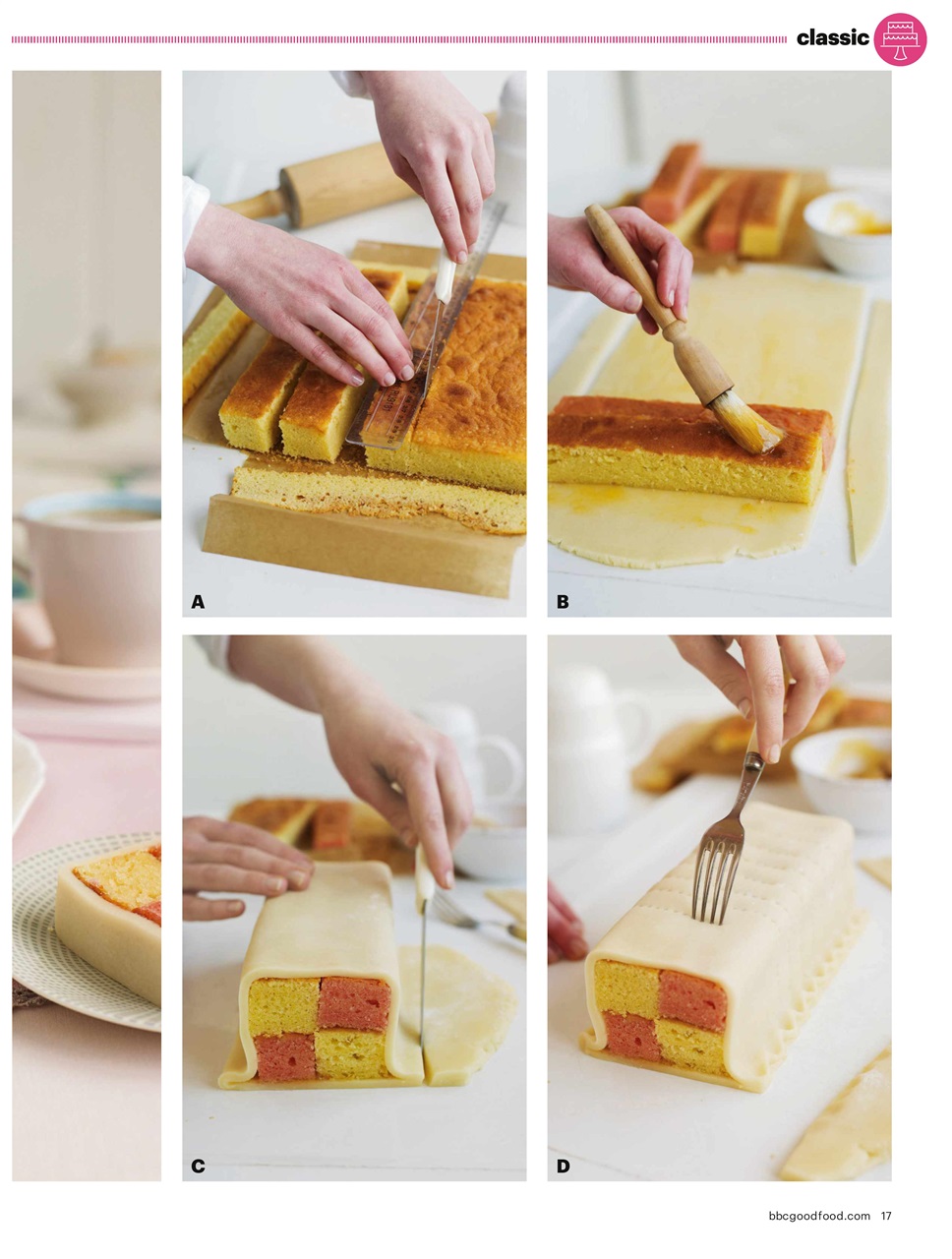 classic

A

B

C

D

bbcgoodfood.com 17