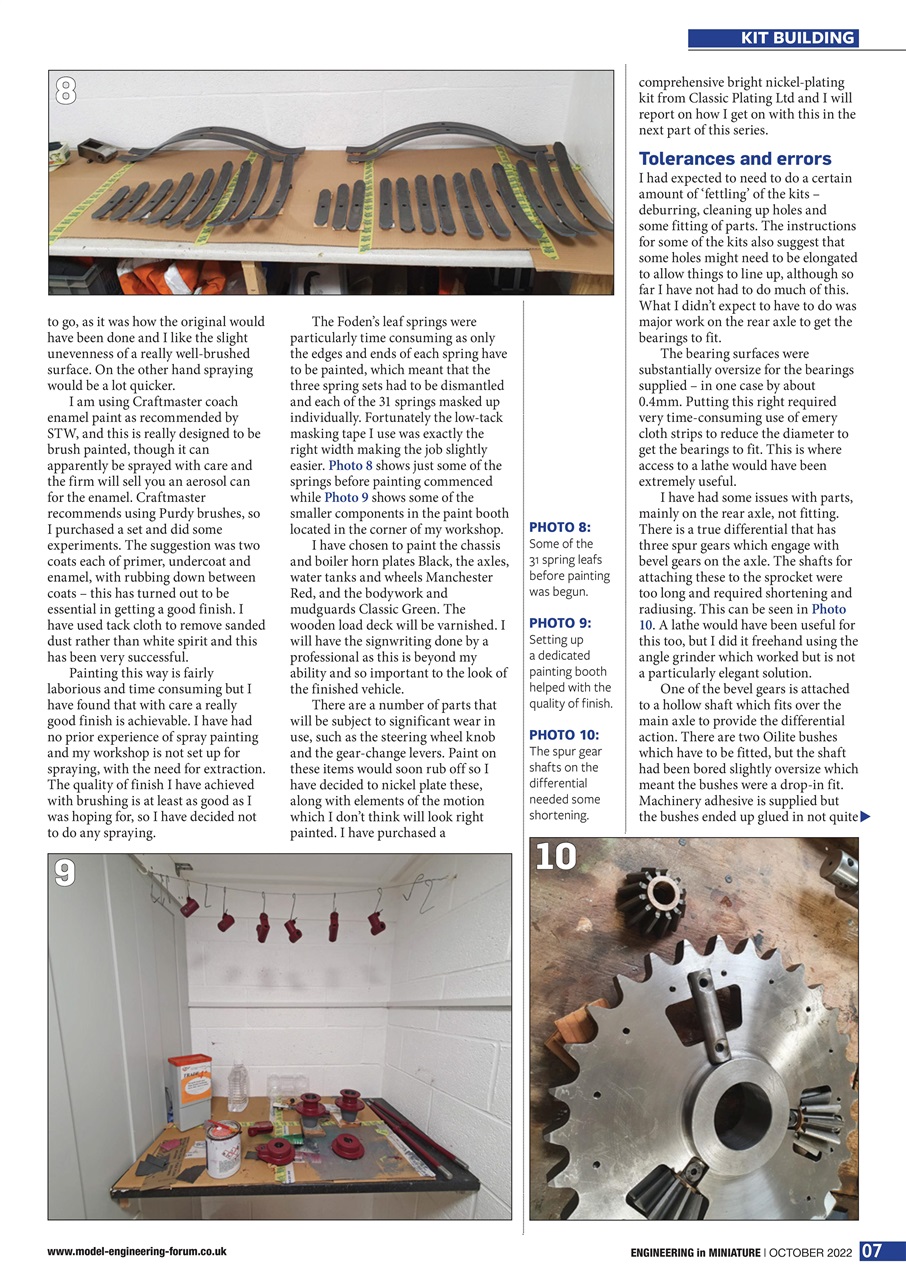 KIT BUILDING

8

to go, as it was how the original would have been done and I like the slight unevenness of a really well-brushed surface. On the other hand spraying would be a lot quicker.

I am using Craftmaster coach enamel paint as recommended by STW, and this is really designed to be brush painted, though it can apparently be sprayed with care and the firm will sell you an aerosol can for the enamel. Craftmaster recommends using Purdy brushes, so I purchased a set and did some experiments. The suggestion was two coats each of primer, undercoat and enamel, with rubbing down between coats – this has turned out to be essential in getting a good finish. I have used tack cloth to remove sanded dust rather than white spirit and this has been very successful.

Painting this way is fairly laborious and time consuming but I have found that with care a really good finish is achievable. I have had no prior experience of spray painting and my workshop is not set up for spraying, with the need for extraction. The quality of finish I have achieved with brushing is at least as good as I was hoping for, so I have decided not to do any spraying.

The Foden's leaf springs were particularly time consuming as only the edges and ends of each spring have to be painted, which meant that the three spring sets had to be dismantled and each of the 31 springs masked up individually. Fortunately the low-tack masking tape I use was exactly the right width making the job slightly easier. Photo 8 shows just some of the springs before painting commenced while Photo 9 shows some of the smaller components in the paint booth located in the corner of my workshop.

I have chosen to paint the chassis and boiler horn plates Black, the axles, water tanks and wheels Manchester Red, and the bodywork and mudguards Classic Green. The wooden load deck will be varnished. I will have the signwriting done by a professional as this is beyond my ability and so important to the look of the finished vehicle.

There are a number of parts that will be subject to significant wear in use, such as the steering wheel knob and the gear-change levers. Paint on these items would soon rub off so I have decided to nickel plate these, along with elements of the motion which I don't think will look right painted. I have purchased a

PHOTO 8:
Some of the 31 spring leafs before painting was begun.

PHOTO 9:
Setting up a dedicated painting booth helped with the quality of finish.

PHOTO 10:
The spur gear shafts on the differential needed some shortening.

comprehensive bright nickel-plating kit from Classic Plating Ltd and I will report on how I get on with this in the next part of this series.

Tolerances and errors

I had expected to need to do a certain amount of 'fettling' of the kits – deburring, cleaning up holes and some fitting of parts. The instructions for some of the kits also suggest that some holes might need to be elongated to allow things to line up, although so far I have not had to do much of this. What I didn't expect to have to do was major work on the rear axle to get the bearings to fit.

The bearing surfaces were substantially oversize for the bearings supplied – in one case by about 0.4mm. Putting this right required very time-consuming use of emery cloth strips to reduce the diameter to get the bearings to fit. This is where access to a lathe would have been extremely useful.

I have had some issues with parts, mainly on the rear axle, not fitting. There is a true differential that has three spur gears which engage with bevel gears on the axle. The shafts for attaching these to the sprocket were too long and required shortening and radiusing. This can be seen in Photo 10. A lathe would have been useful for this too, but I did it freehand using the angle grinder which worked but is not a particularly elegant solution.

One of the bevel gears is attached to a hollow shaft which fits over the main axle to provide the differential action. There are two Oilite bushes which have to be fitted, but the shaft had been bored slightly oversize which meant the bushes were a drop-in fit. Machinery adhesive is supplied but the bushes ended up glued in not quite

9

10

www.model-engineering-forum.co.uk

ENGINEERING in MINIATURE | OCTOBER 2022 07