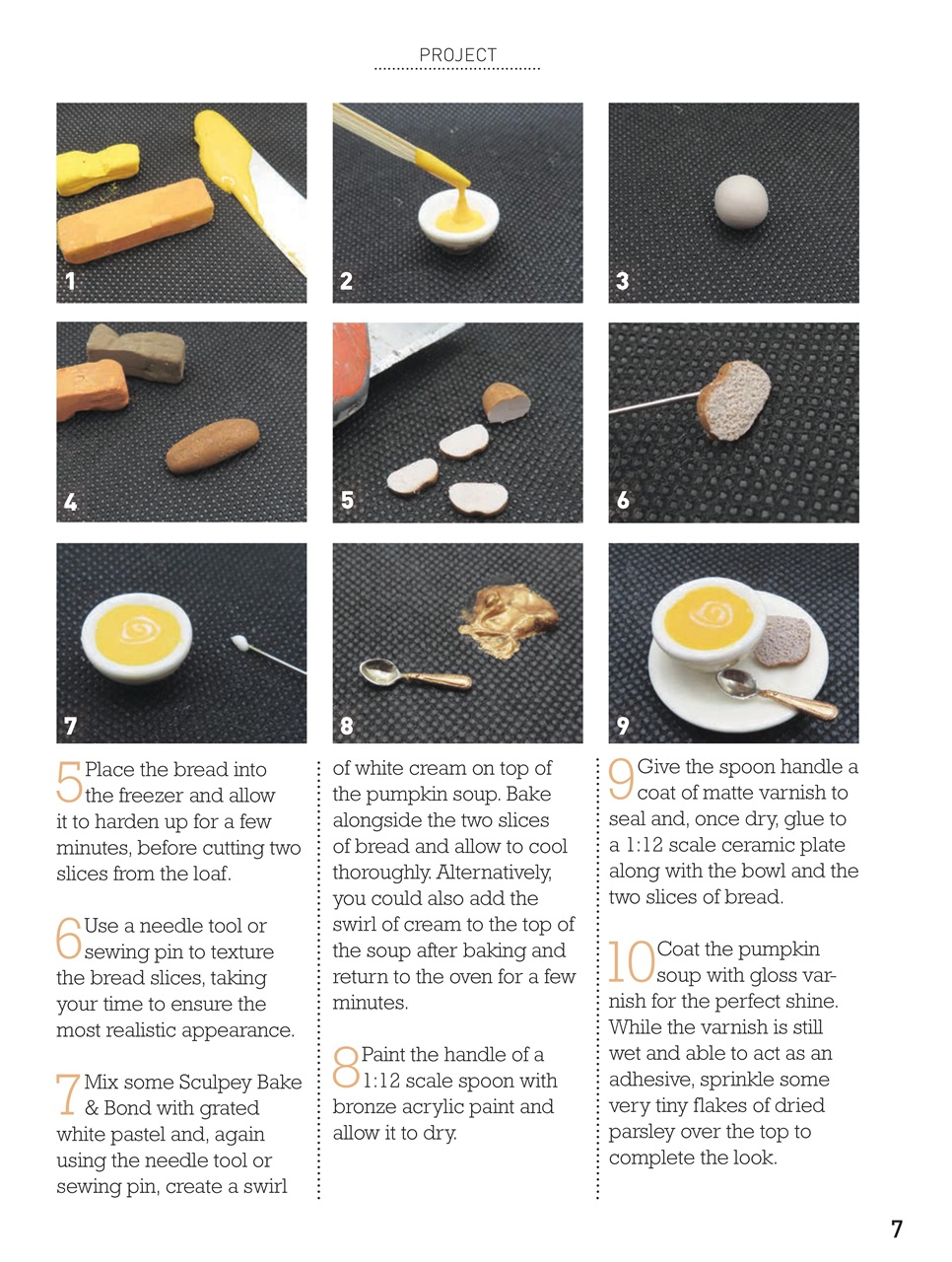 PROJECT

1

2

3

4

5

6

7

8

9

5 Place the bread into the freezer and allow it to harden up for a few minutes, before cutting two slices from the loaf.

6 Use a needle tool or sewing pin to texture the bread slices, taking your time to ensure the most realistic appearance.

7 Mix some Sculpey Bake & Bond with grated white pastel and, again using the needle tool or sewing pin, create a swirl of white cream on top of the pumpkin soup. Bake alongside the two slices of bread and allow to cool thoroughly. Alternatively, you could also add the swirl of cream to the top of the soup after baking and return to the oven for a few minutes.

8 Paint the handle of a 1:12 scale spoon with bronze acrylic paint and allow it to dry.

9 Give the spoon handle a coat of matte varnish to seal and, once dry, glue to a 1:12 scale ceramic plate along with the bowl and the two slices of bread.

10 Coat the pumpkin soup with gloss varnish for the perfect shine. While the varnish is still wet and able to act as an adhesive, sprinkle some very tiny flakes of dried parsley over the top to complete the look.

7