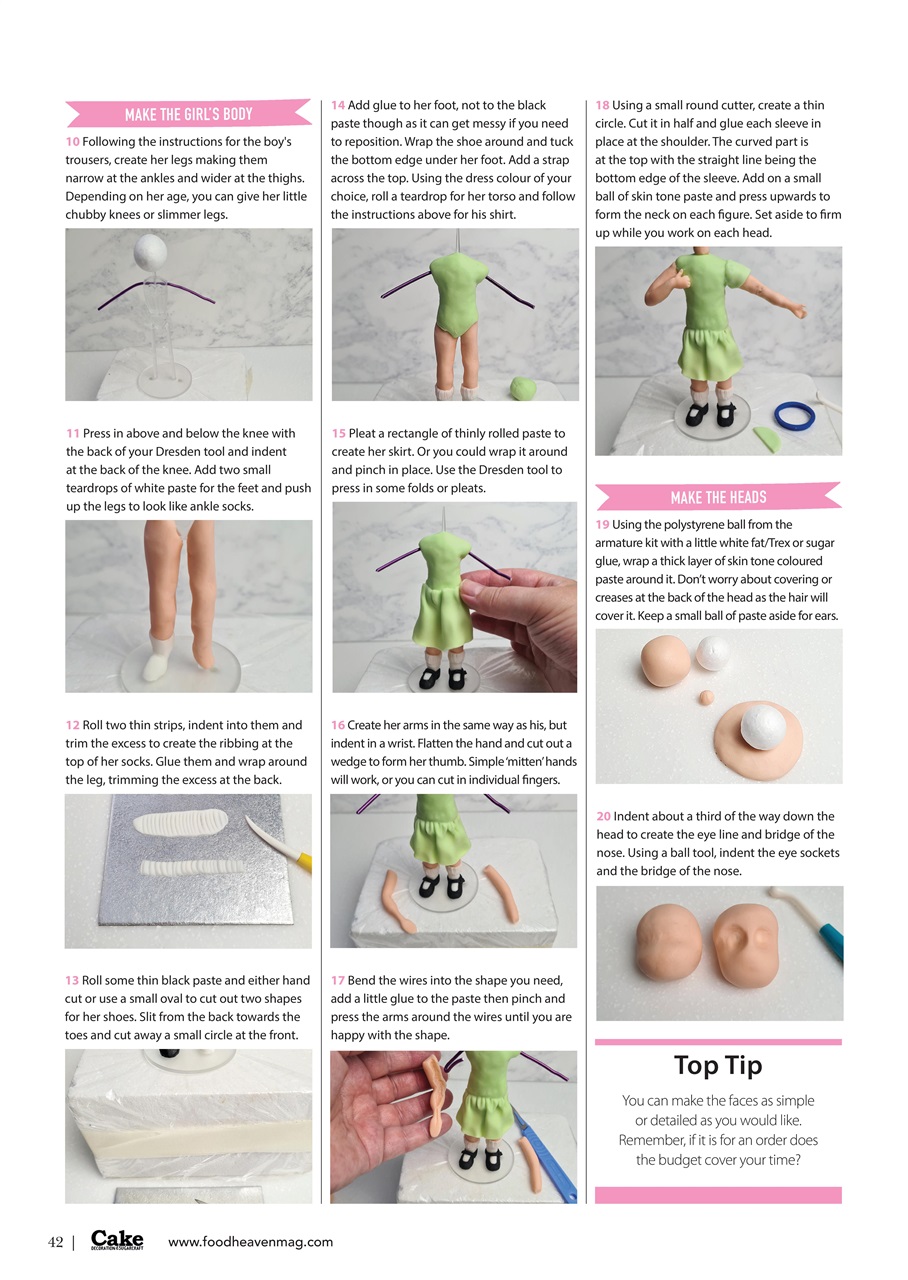 MAKE THE GIRL'S BODY

10 Following the instructions for the boy's trousers, create her legs making them narrow at the ankles and wider at the thighs. Depending on her age, you can give her little chubby knees or slimmer legs.

11 Press in above and below the knee with the back of your Dresden tool and indent at the back of the knee. Add two small teardrops of white paste for the feet and push up the legs to look like ankle socks.

12 Roll two thin strips, indent into them and trim the excess to create the ribbing at the top of her socks. Glue them and wrap around the leg, trimming the excess at the back.

13 Roll some thin black paste and either hand cut or use a small oval to cut out two shapes for her shoes. Slit from the back towards the toes and cut away a small circle at the front.

14 Add glue to her foot, not to the black paste though as it can get messy if you need to reposition. Wrap the shoe around and tuck the bottom edge under her foot. Add a strap across the top. Using the dress colour of your choice, roll a teardrop for her torso and follow the instructions above for his shirt.

15 Pleat a rectangle of thinly rolled paste to create her skirt. Or you could wrap it around and pinch in place. Use the Dresden tool to press in some folds or pleats.

16 Create her arms in the same way as his, but indent in a wrist. Flatten the hand and cut out a wedge to form her thumb. Simple 'mitten' hands will work, or you can cut in individual fingers.

17 Bend the wires into the shape you need, add a little glue to the paste then pinch and press the arms around the wires until you are happy with the shape.

18 Using a small round cutter, create a thin circle. Cut it in half and glue each sleeve in place at the shoulder. The curved part is at the top with the straight line being the bottom edge of the sleeve. Add on a small ball of skin tone paste and press upwards to form the neck on each figure. Set aside to firm up while you work on each head.

MAKE THE HEADS

19 Using the polystyrene ball from the armature kit with a little white fat/Trex or sugar glue, wrap a thick layer of skin tone coloured paste around it. Don't worry about covering or creases at the back of the head as the hair will cover it. Keep a small ball of paste aside for ears.

20 Indent about a third of the way down the head to create the eye line and bridge of the nose. Using a ball tool, indent the eye sockets and the bridge of the nose.

Top Tip

You can make the faces as simple or detailed as you would like. Remember, if it is for an order does the budget cover your time?

42 | Cake DECORATION & SUGARCRAFT www.foodheavenmag.com