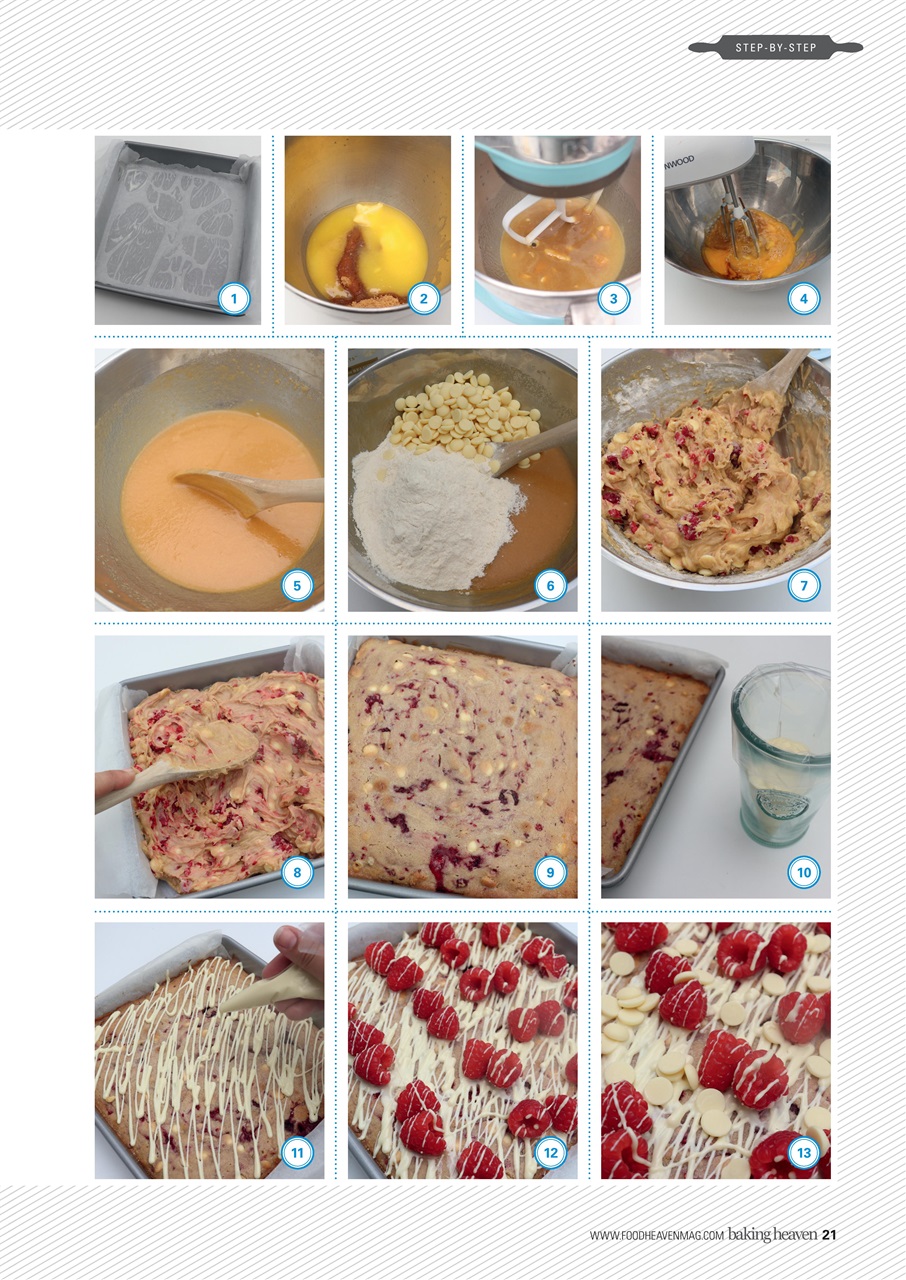 STEP-BY-STEP

1

2

3

4

5

6

7

8

9

10

11

12

13

WWW.FOODHEAVENMAG.COM baking heaven 21