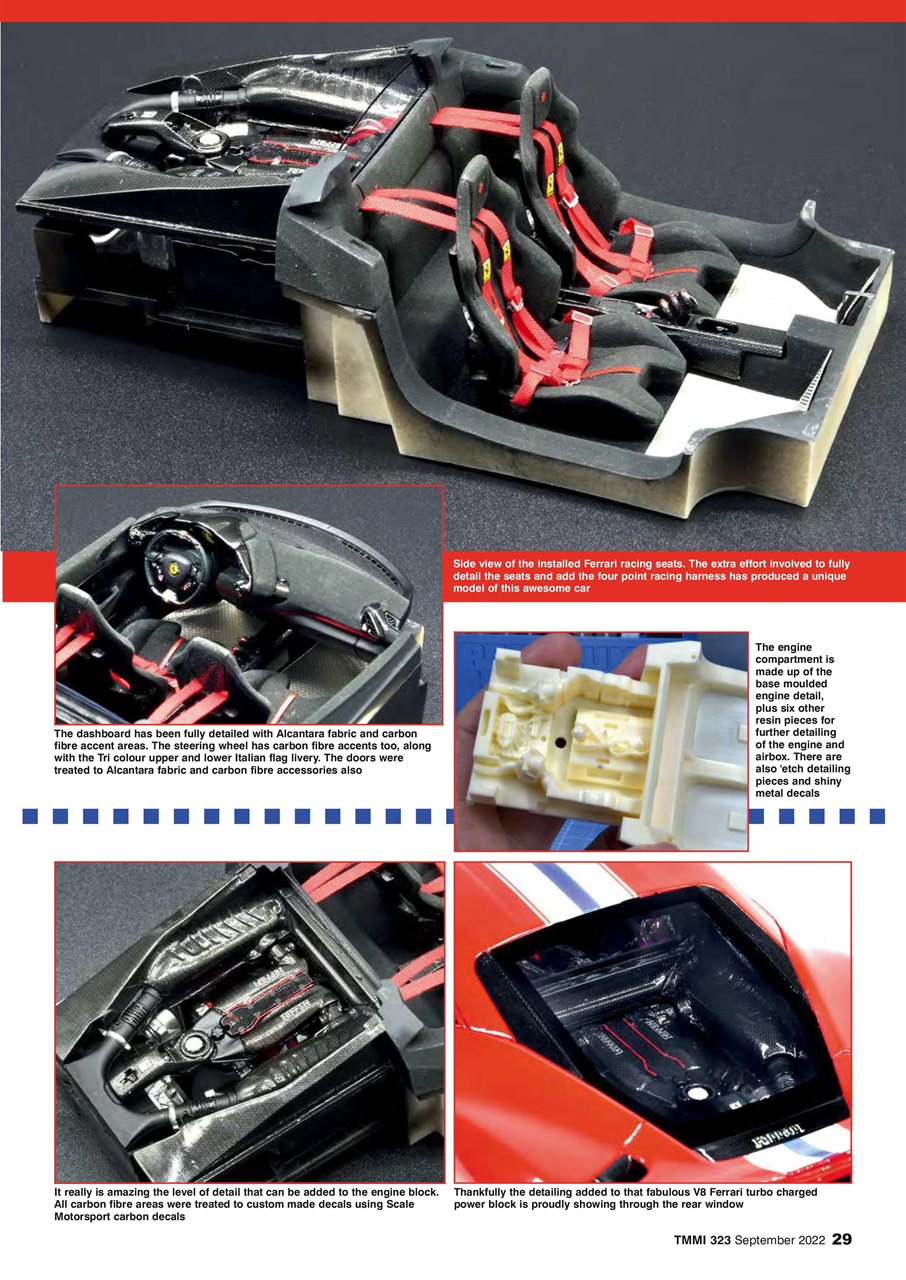 Side view of the installed Ferrari racing seats. The extra effort involved to fully detail the seats and add the four point racing harness has produced a unique model of this awesome car

The dashboard has been fully detailed with Alcantara fabric and carbon fibre accent areas. The steering wheel has carbon fibre accents too, along with the Tri colour upper and lower Italian flag livery. The doors were treated to Alcantara fabric and carbon fibre accessories also

The engine compartment is made up of the base moulded engine detail, plus six other resin pieces for further detailing of the engine and airbox. There are also 'etch detailing pieces and shiny metal decals

It really is amazing the level of detail that can be added to the engine block. All carbon fibre areas were treated to custom made decals using Scale Motorsport carbon decals

Thankfully the detailing added to that fabulous V8 Ferrari turbo charged power block is proudly showing through the rear window

TMMI 323 September 2022 29