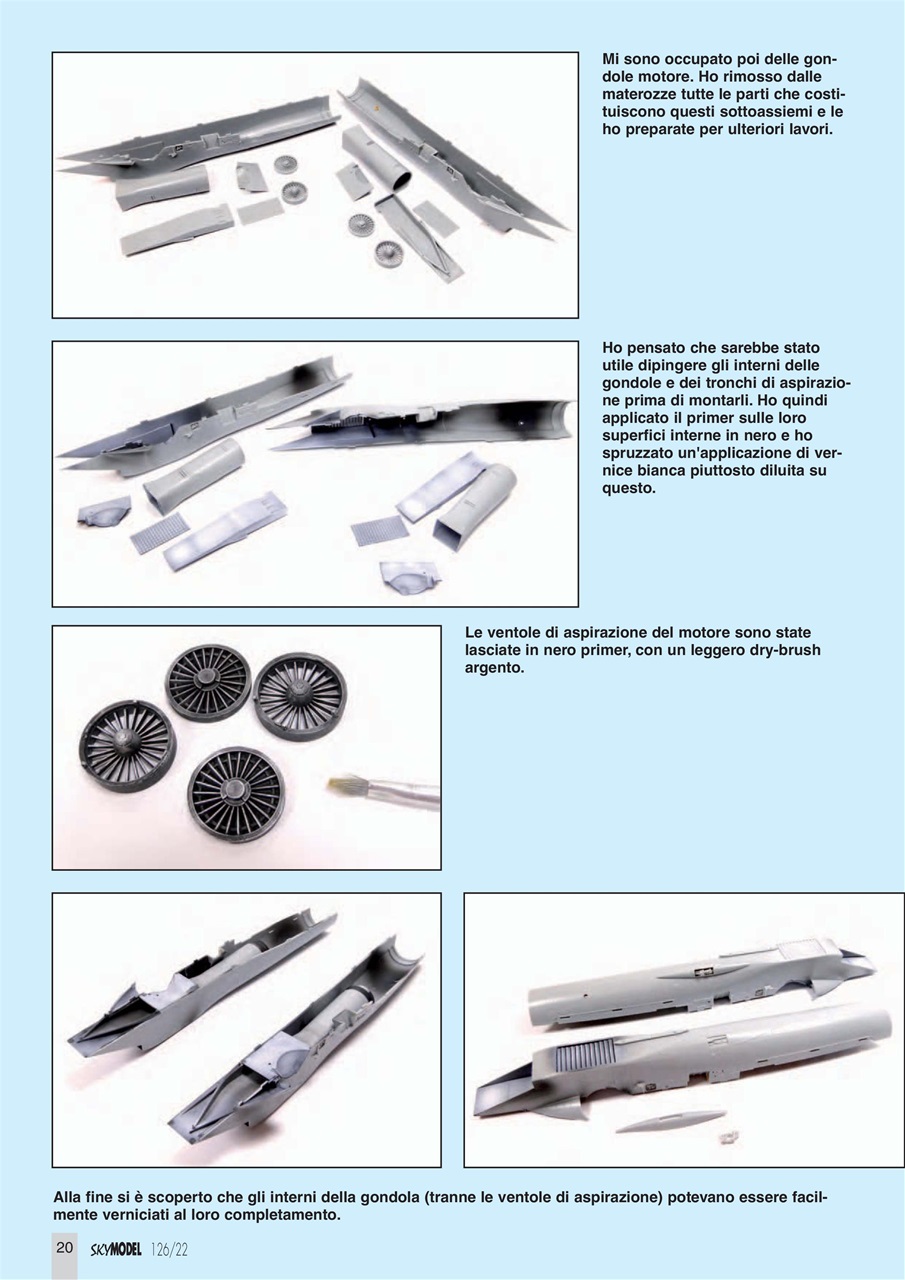 Mi sono occupato poi delle gondole motore. Ho rimosso dalle materozze tutte le parti che costituiscono questi sottoassiemi e le ho preparate per ulteriori lavori.

Ho pensato che sarebbe stato utile dipingere gli interni delle gondole e dei tronchi di aspirazione prima di montarli. Ho quindi applicato il primer sulle loro superfici interne in nero e ho spruzzato un'applicazione di vernice bianca piuttosto diluita su questo.

Le ventole di aspirazione del motore sono state lasciate in nero primer, con un leggero dry-brush argento.

Alla fine si è scoperto che gli interni della gondola (tranne le ventole di aspirazione) potevano essere facilmente verniciati al loro completamento.

20 SKYMODEL 126/22