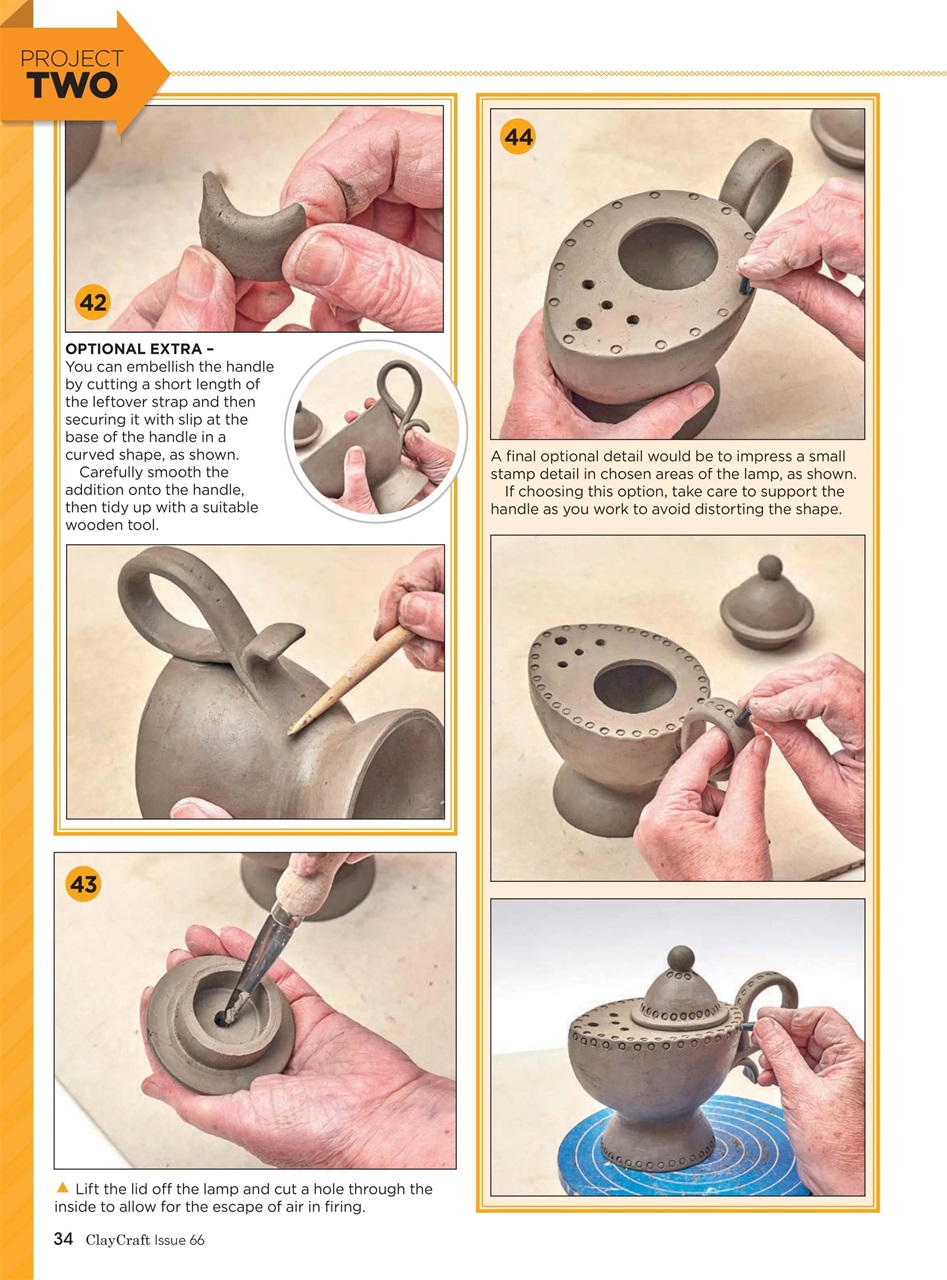 PROJECT
TWO

42

OPTIONAL EXTRA –
You can embellish the handle by cutting a short length of the leftover strap and then securing it with slip at the base of the handle in a curved shape, as shown.
Carefully smooth the addition onto the handle, then tidy up with a suitable wooden tool.

43

▲ Lift the lid off the lamp and cut a hole through the inside to allow for the escape of air in firing.

44

A final optional detail would be to impress a small stamp detail in chosen areas of the lamp, as shown.
If choosing this option, take care to support the handle as you work to avoid distorting the shape.

34 ClayCraft Issue 66