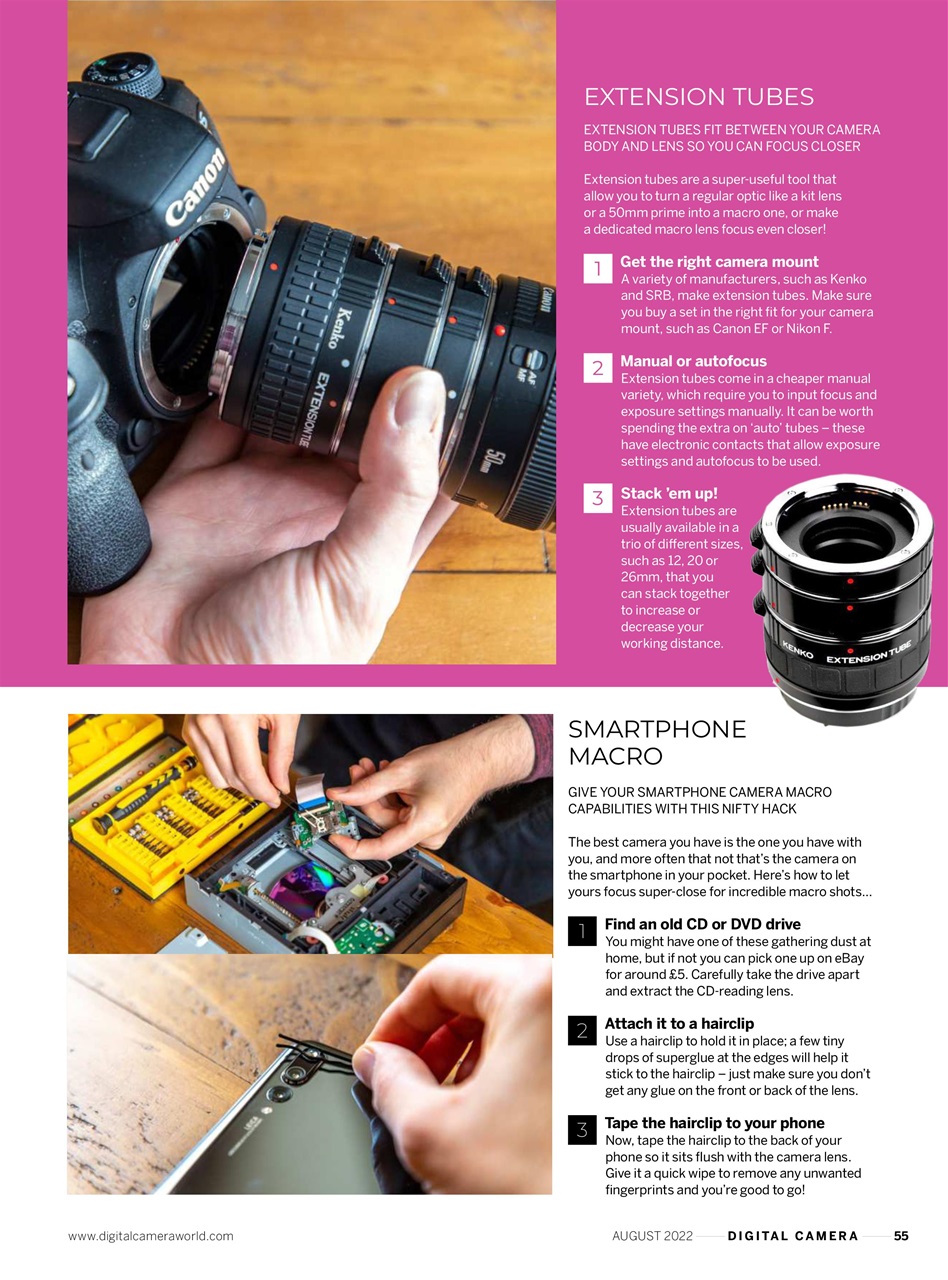 EXTENSION TUBES

EXTENSION TUBES FIT BETWEEN YOUR CAMERA BODY AND LENS SO YOU CAN FOCUS CLOSER

Extension tubes are a super-useful tool that allow you to turn a regular optic like a kit lens or a 50mm prime into a macro one, or make a dedicated macro lens focus even closer!

1 Get the right camera mount
A variety of manufacturers, such as Kenko and SRB, make extension tubes. Make sure you buy a set in the right fit for your camera mount, such as Canon EF or Nikon F.

2 Manual or autofocus
Extension tubes come in a cheaper manual variety, which require you to input focus and exposure settings manually. It can be worth spending the extra on 'auto' tubes – these have electronic contacts that allow exposure settings and autofocus to be used.

3 Stack 'em up!
Extension tubes are usually available in a trio of different sizes, such as 12, 20 or 26mm, that you can stack together to increase or decrease your working distance.

Canon
Kenko
EXTENSION TUBE
50mm
KENKO EXTENSION TUBE

SMARTPHONE MACRO

GIVE YOUR SMARTPHONE CAMERA MACRO CAPABILITIES WITH THIS NIFTY HACK

The best camera you have is the one you have with you, and more often that not that's the camera on the smartphone in your pocket. Here's how to let yours focus super-close for incredible macro shots…

1 Find an old CD or DVD drive
You might have one of these gathering dust at home, but if not you can pick one up on eBay for around £5. Carefully take the drive apart and extract the CD-reading lens.

2 Attach it to a hairclip
Use a hairclip to hold it in place; a few tiny drops of superglue at the edges will help it stick to the hairclip – just make sure you don't get any glue on the front or back of the lens.

3 Tape the hairclip to your phone
Now, tape the hairclip to the back of your phone so it sits flush with the camera lens. Give it a quick wipe to remove any unwanted fingerprints and you're good to go!

www.digitalcameraworld.com

AUGUST 2022 DIGITAL CAMERA 55