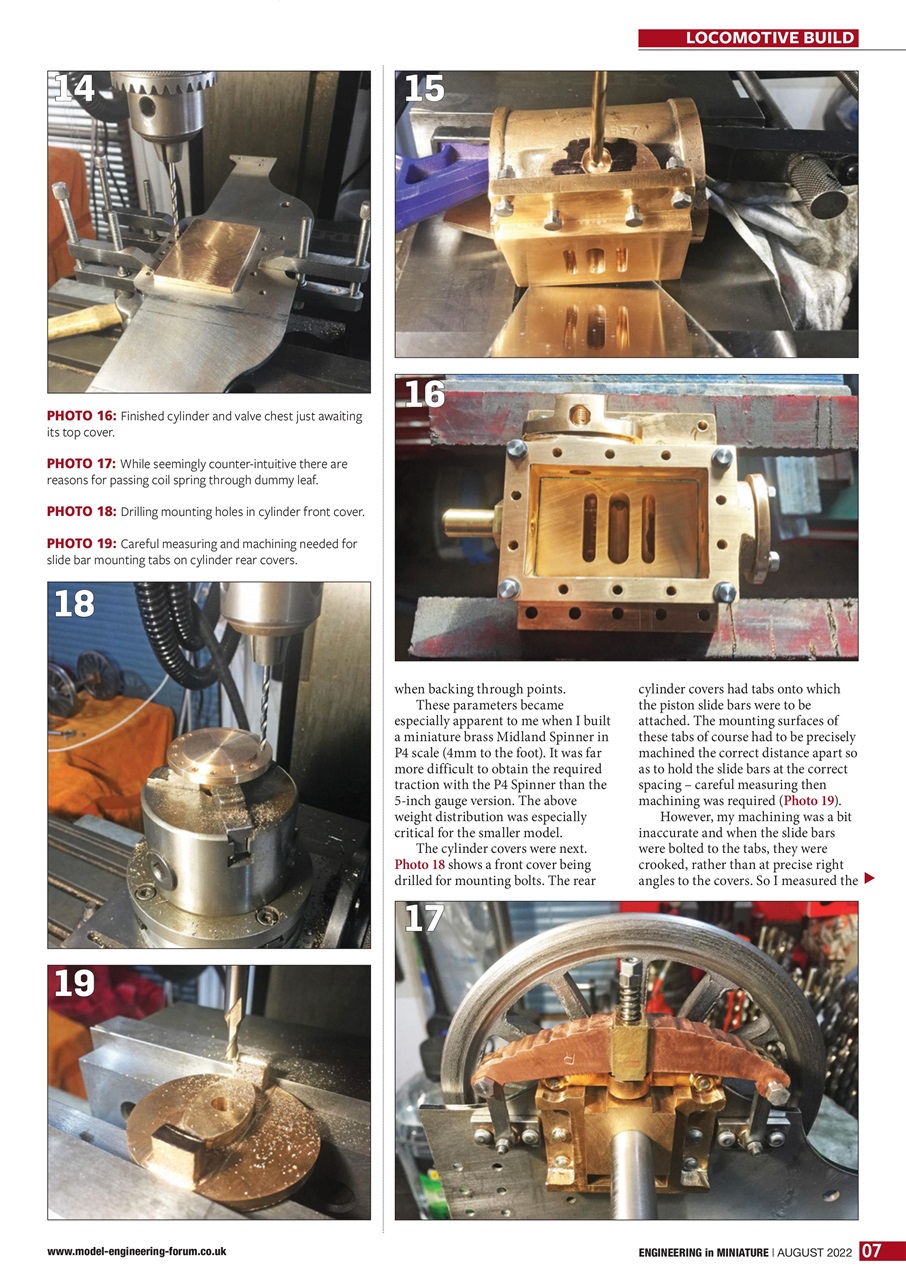 LOCOMOTIVE BUILD

14

15

PHOTO 16: Finished cylinder and valve chest just awaiting its top cover.

PHOTO 17: While seemingly counter-intuitive there are reasons for passing coil spring through dummy leaf.

PHOTO 18: Drilling mounting holes in cylinder front cover.

PHOTO 19: Careful measuring and machining needed for slide bar mounting tabs on cylinder rear covers.

16

18

when backing through points.

These parameters became especially apparent to me when I built a miniature brass Midland Spinner in P4 scale (4mm to the foot). It was far more difficult to obtain the required traction with the P4 Spinner than the 5-inch gauge version. The above weight distribution was especially critical for the smaller model.

The cylinder covers were next. Photo 18 shows a front cover being drilled for mounting bolts. The rear cylinder covers had tabs onto which the piston slide bars were to be attached. The mounting surfaces of these tabs of course had to be precisely machined the correct distance apart so as to hold the slide bars at the correct spacing – careful measuring then machining was required (Photo 19).

However, my machining was a bit inaccurate and when the slide bars were bolted to the tabs, they were crooked, rather than at precise right angles to the covers. So I measured the

17

19

www.model-engineering-forum.co.uk

ENGINEERING in MINIATURE | AUGUST 2022 07